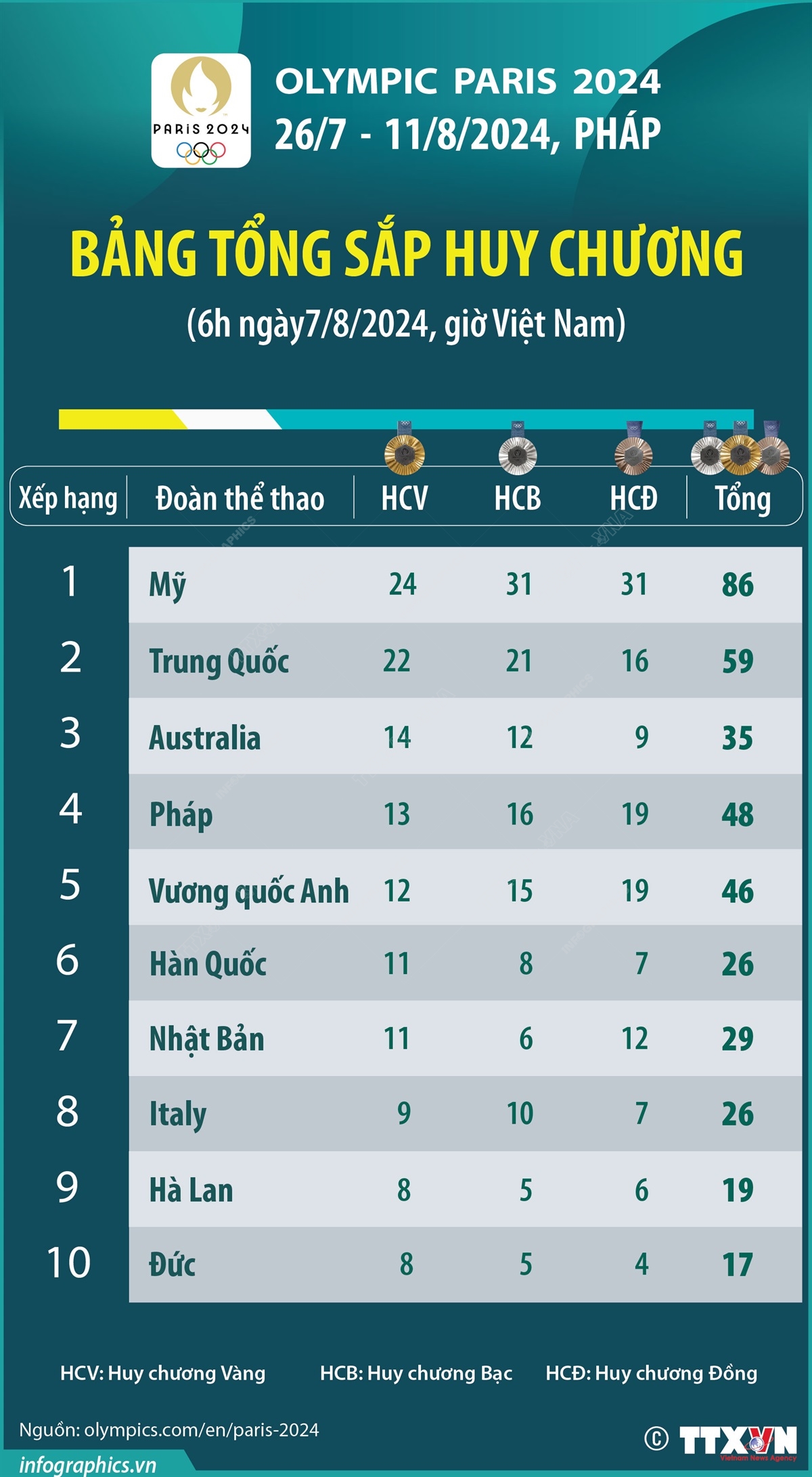 PARIS 2024

OLYMPIC PARIS 2024
26/7 - 11/8/2024, PHÁP

BẢNG TỔNG SẮP HUY CHƯƠNG
(6h ngày7/8/2024, giờ Việt Nam)

| Xếp hạng | Đoàn thể thao | HCV | HCB | HCĐ | Tổng |
|---|---|---|---|---|---|
| 1 | Mỹ | 24 | 31 | 31 | 86 |
| 2 | Trung Quốc | 22 | 21 | 16 | 59 |
| 3 | Australia | 14 | 12 | 9 | 35 |
| 4 | Pháp | 13 | 16 | 19 | 48 |
| 5 | Vương quốc Anh | 12 | 15 | 19 | 46 |
| 6 | Hàn Quốc | 11 | 8 | 7 | 26 |
| 7 | Nhật Bản | 11 | 6 | 12 | 29 |
| 8 | Italy | 9 | 10 | 7 | 26 |
| 9 | Hà Lan | 8 | 5 | 6 | 19 |
| 10 | Đức | 8 | 5 | 4 | 17 |

HCV: Huy chương Vàng HCB: Huy chương Bạc HCĐ: Huy chương Đồng

Nguồn: olympics.com/en/paris-2024

infographics.vn

© TTXVN
Vietnam News Agency