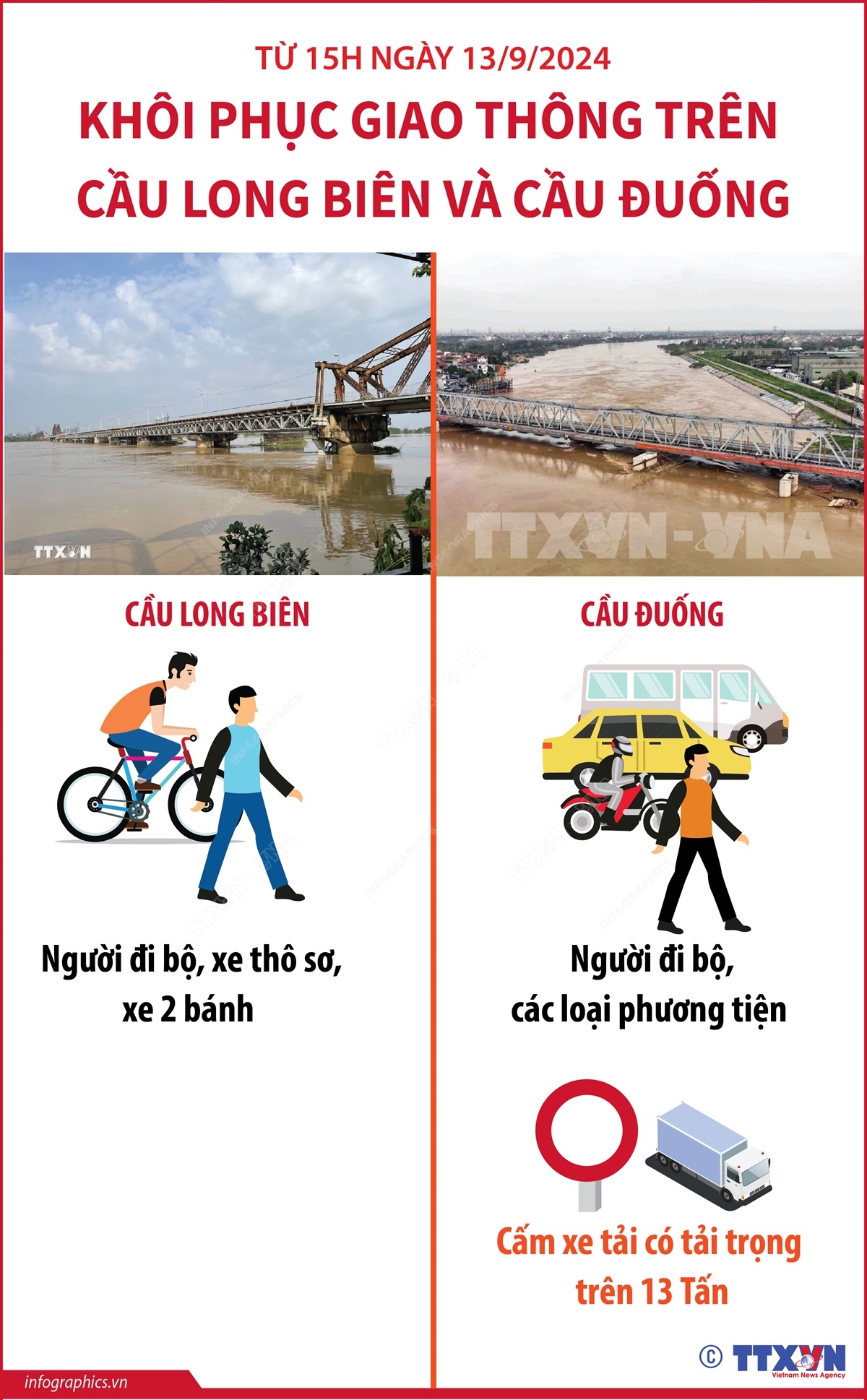 TỪ 15H NGÀY 13/9/2024

KHÔI PHỤC GIAO THÔNG TRÊN CẦU LONG BIÊN VÀ CẦU ĐUỐNG

TTXVN

TTXVN-VNA

CẦU LONG BIÊN

Người đi bộ, xe thô sơ, xe 2 bánh

CẦU ĐUỐNG

Người đi bộ, các loại phương tiện

Cấm xe tải có tải trọng trên 13 Tấn

infographics.vn

© TTXVN Vietnam News Agency