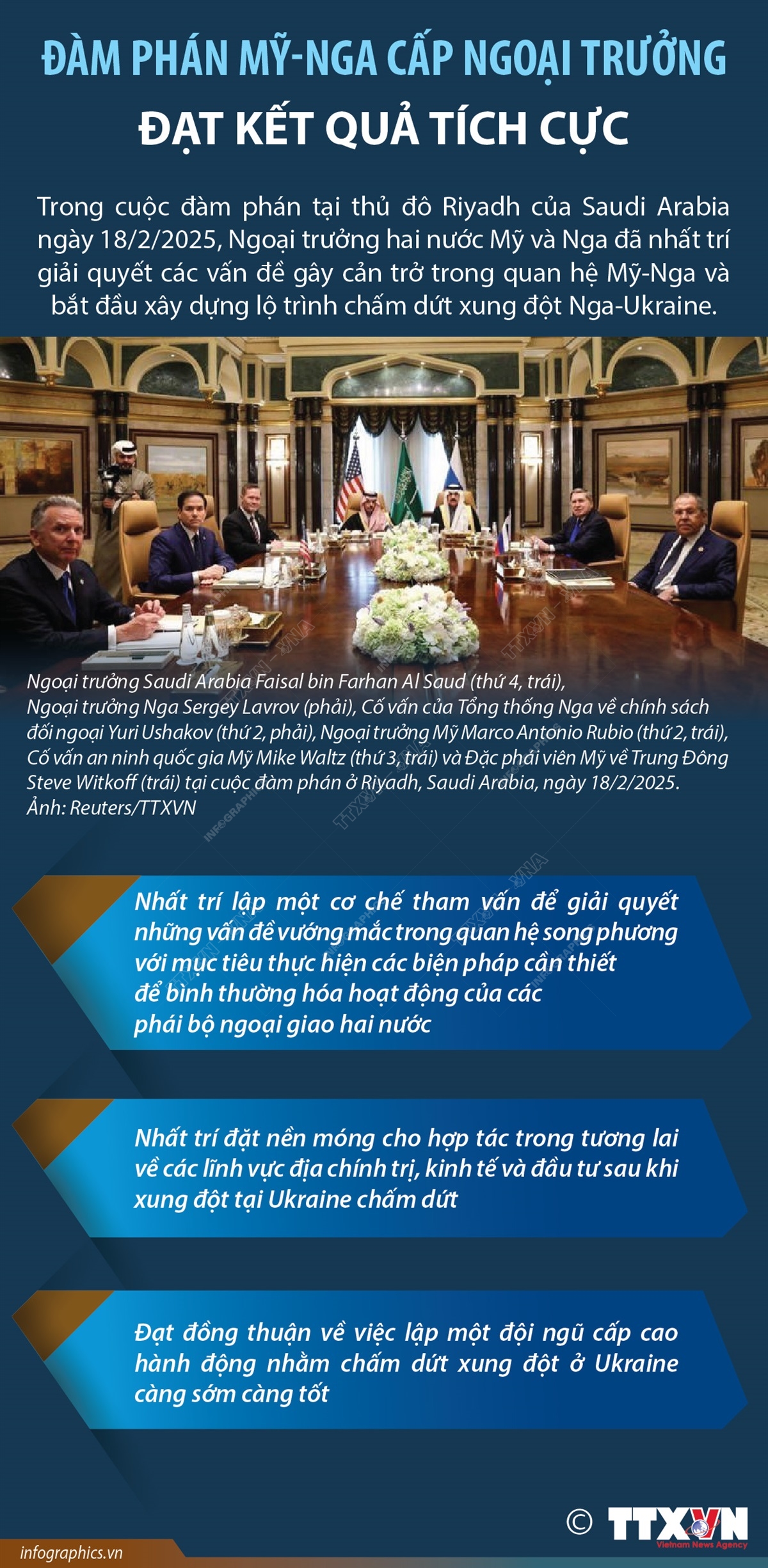 ĐÀM PHÁN MỸ-NGA CẤP NGOẠI TRƯỞNG
ĐẠT KẾT QUẢ TÍCH CỰC

Trong cuộc đàm phán tại thủ đô Riyadh của Saudi Arabia ngày 18/2/2025, Ngoại trưởng hai nước Mỹ và Nga đã nhất trí giải quyết các vấn đề gây cản trở trong quan hệ Mỹ-Nga và bắt đầu xây dựng lộ trình chấm dứt xung đột Nga-Ukraine.

Ngoại trưởng Saudi Arabia Faisal bin Farhan Al Saud (thứ 4, trái), Ngoại trưởng Nga Sergey Lavrov (phải), Cố vấn của Tổng thống Nga về chính sách đối ngoại Yuri Ushakov (thứ 2, phải), Ngoại trưởng Mỹ Marco Antonio Rubio (thứ 2, trái), Cố vấn an ninh quốc gia Mỹ Mike Waltz (thứ 3, trái) và Đặc phái viên Mỹ về Trung Đông Steve Witkoff (trái) tại cuộc đàm phán ở Riyadh, Saudi Arabia, ngày 18/2/2025. Ảnh: Reuters/TTXVN

Nhất trí lập một cơ chế tham vấn để giải quyết những vấn đề vướng mắc trong quan hệ song phương với mục tiêu thực hiện các biện pháp cần thiết để bình thường hóa hoạt động của các phái bộ ngoại giao hai nước

Nhất trí đặt nền móng cho hợp tác trong tương lai về các lĩnh vực địa chính trị, kinh tế và đầu tư sau khi xung đột tại Ukraine chấm dứt

Đạt đồng thuận về việc lập một đội ngũ cấp cao hành động nhằm chấm dứt xung đột ở Ukraine càng sớm càng tốt

© TTXVN Vietnam News Agency

infographics.vn