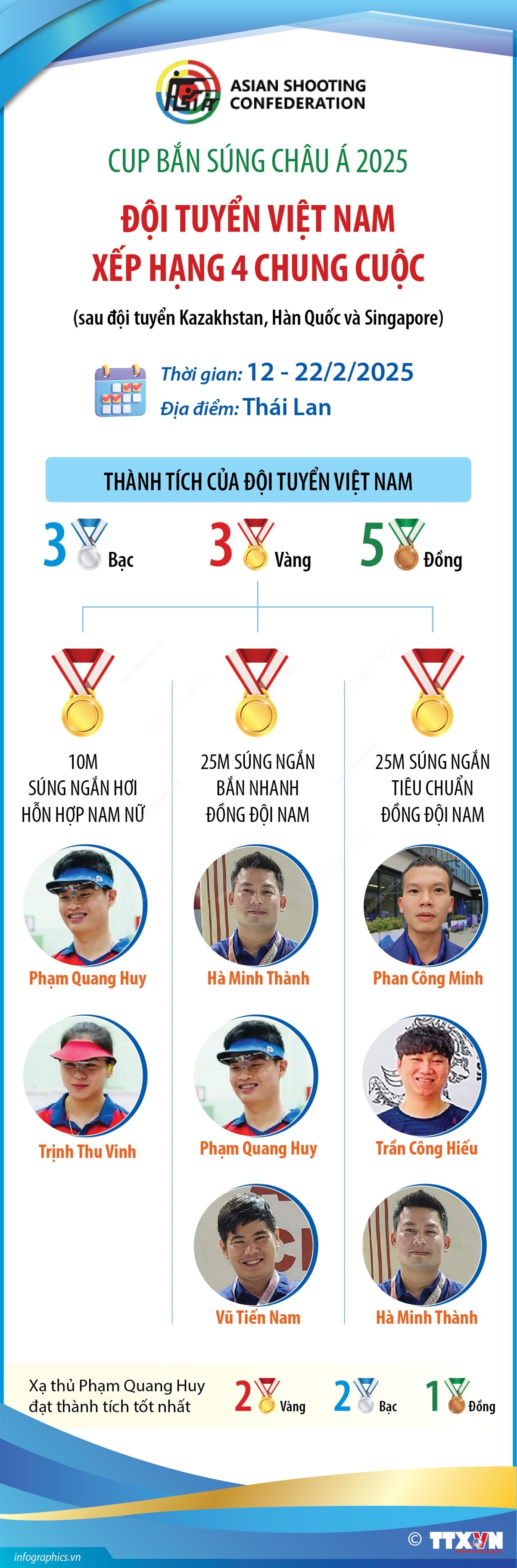 ASIAN SHOOTING CONFEDERATION

CUP BẮN SÚNG CHÂU Á 2025

ĐỘI TUYỂN VIỆT NAM XẾP HẠNG 4 CHUNG CUỘC

(sau đội tuyển Kazakhstan, Hàn Quốc và Singapore)

Thời gian: 12 - 22/2/2025
Địa điểm: Thái Lan

THÀNH TÍCH CỦA ĐỘI TUYỂN VIỆT NAM

3 Bạc 3 Vàng 5 Đồng

10M SÚNG NGẮN HƠI HỖN HỢP NAM NỮ

Phạm Quang Huy

Trịnh Thu Vinh

25M SÚNG NGẮN BẮN NHANH ĐỒNG ĐỘI NAM

Hà Minh Thành

Phạm Quang Huy

Vũ Tiến Nam

25M SÚNG NGẮN TIÊU CHUẨN ĐỒNG ĐỘI NAM

Phan Công Minh

Trần Công Hiếu

Hà Minh Thành

Xạ thủ Phạm Quang Huy đạt thành tích tốt nhất 2 Vàng 2 Bạc 1 Đồng

infographics.vn © TTXVN