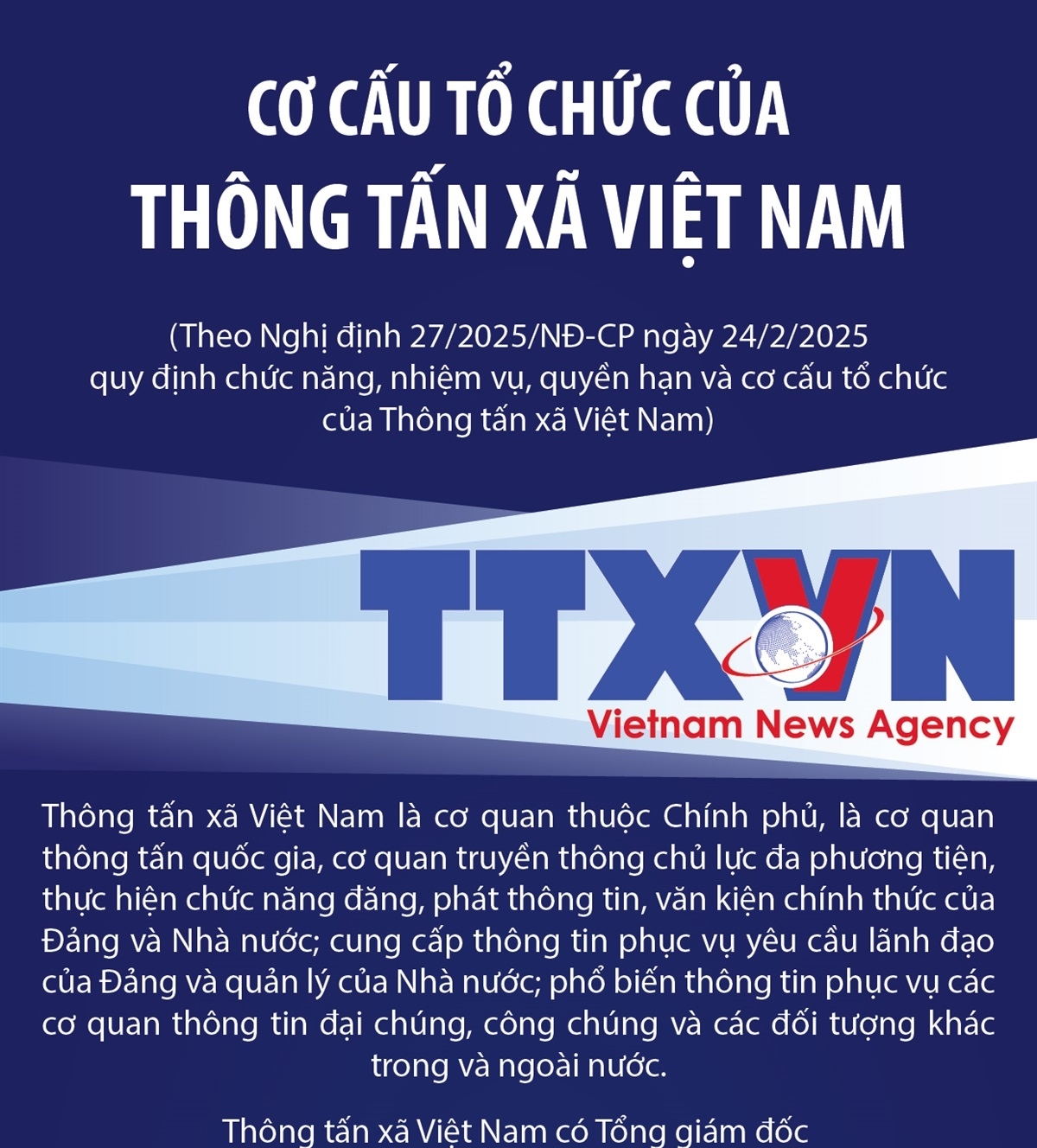 CƠ CẤU TỔ CHỨC CỦA
THÔNG TẤN XÃ VIỆT NAM

(Theo Nghị định 27/2025/NĐ-CP ngày 24/2/2025 quy định chức năng, nhiệm vụ, quyền hạn và cơ cấu tổ chức của Thông tấn xã Việt Nam)

TTXVN
Vietnam News Agency

Thông tấn xã Việt Nam là cơ quan thuộc Chính phủ, là cơ quan thông tấn quốc gia, cơ quan truyền thông chủ lực đa phương tiện, thực hiện chức năng đăng, phát thông tin, văn kiện chính thức của Đảng và Nhà nước; cung cấp thông tin phục vụ yêu cầu lãnh đạo của Đảng và quản lý của Nhà nước; phổ biến thông tin phục vụ các cơ quan thông tin đại chúng, công chúng và các đối tượng khác trong và ngoài nước.

Thông tấn xã Việt Nam có Tổng giám đốc