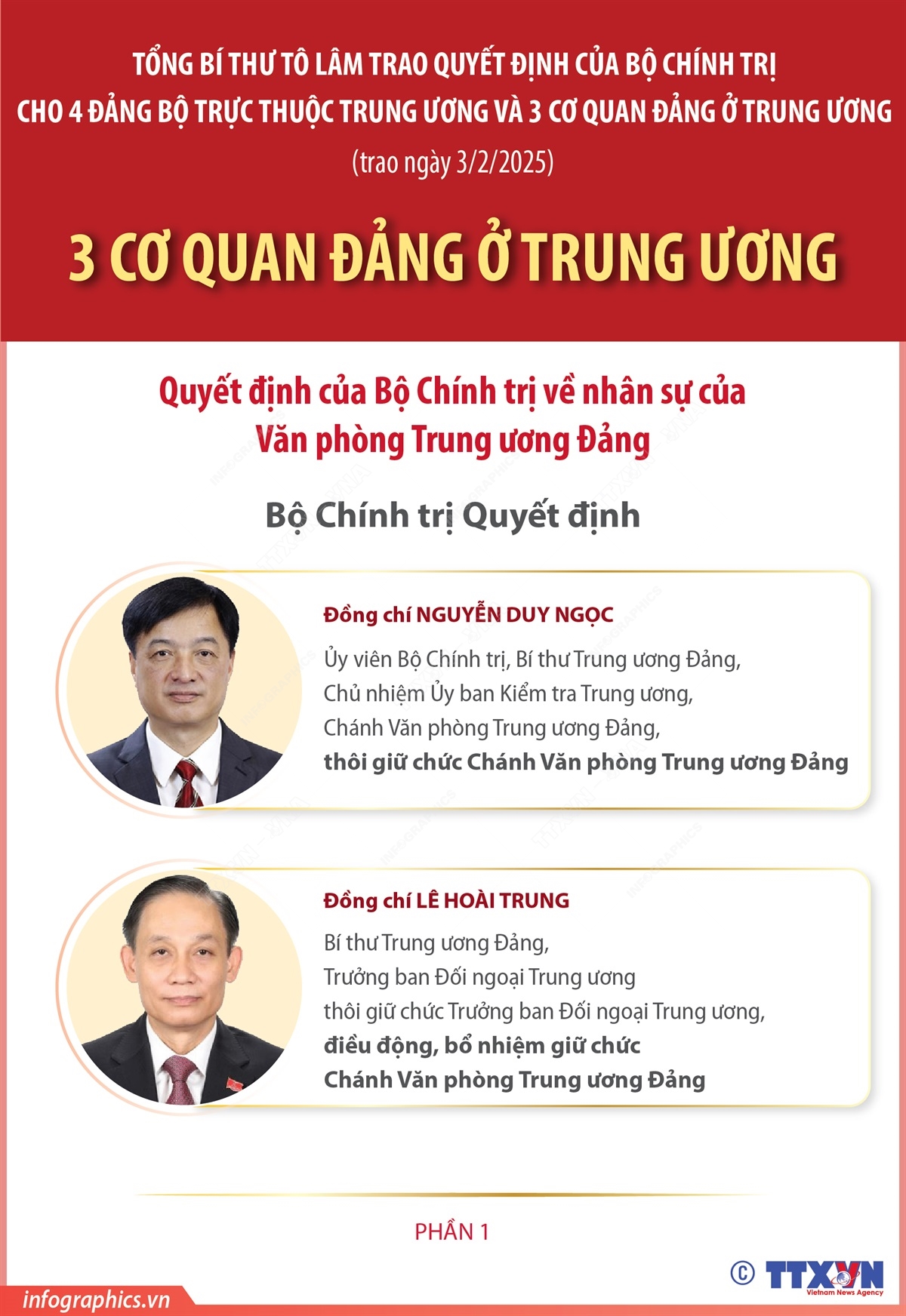 TỔNG BÍ THƯ TÔ LÂM TRAO QUYẾT ĐỊNH CỦA BỘ CHÍNH TRỊ CHO 4 ĐẢNG BỘ TRỰC THUỘC TRUNG ƯƠNG VÀ 3 CƠ QUAN ĐẢNG Ở TRUNG ƯƠNG

(trao ngày 3/2/2025)

3 CƠ QUAN ĐẢNG Ở TRUNG ƯƠNG

Quyết định của Bộ Chính trị về nhân sự của Văn phòng Trung ương Đảng

Bộ Chính trị Quyết định

Đồng chí NGUYỄN DUY NGỌC

Ủy viên Bộ Chính trị, Bí thư Trung ương Đảng, Chủ nhiệm Ủy ban Kiểm tra Trung ương, Chánh Văn phòng Trung ương Đảng, thôi giữ chức Chánh Văn phòng Trung ương Đảng

Đồng chí LÊ HOÀI TRUNG

Bí thư Trung ương Đảng, Trưởng ban Đối ngoại Trung ương thôi giữ chức Trưởng ban Đối ngoại Trung ương, điều động, bổ nhiệm giữ chức Chánh Văn phòng Trung ương Đảng

PHẦN 1

infographics.vn

© TTXVN Vietnam News Agency