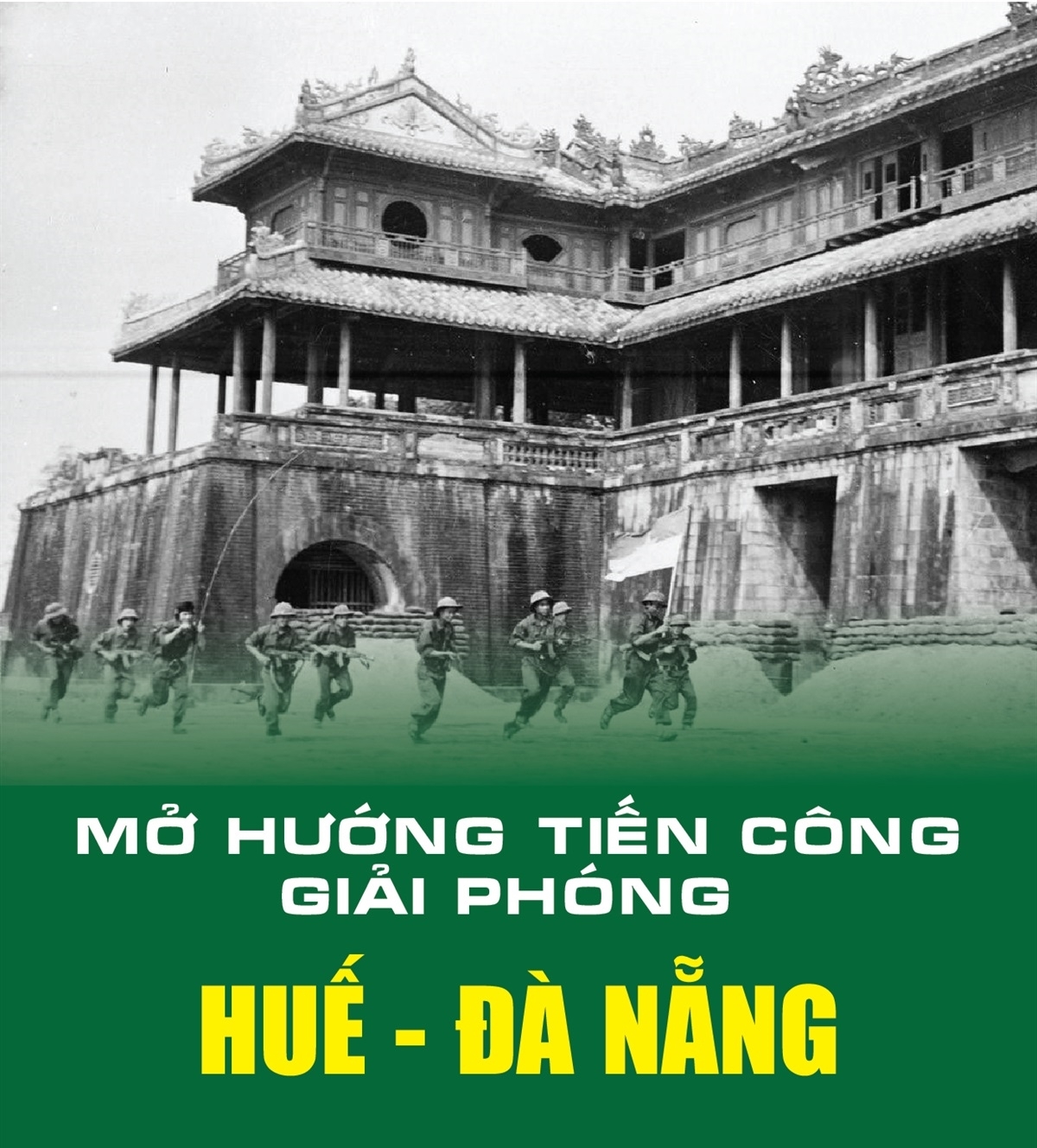 MỞ HƯỚNG TIẾN CÔNG GIẢI PHÓNG

HUẾ - ĐÀ NẴNG