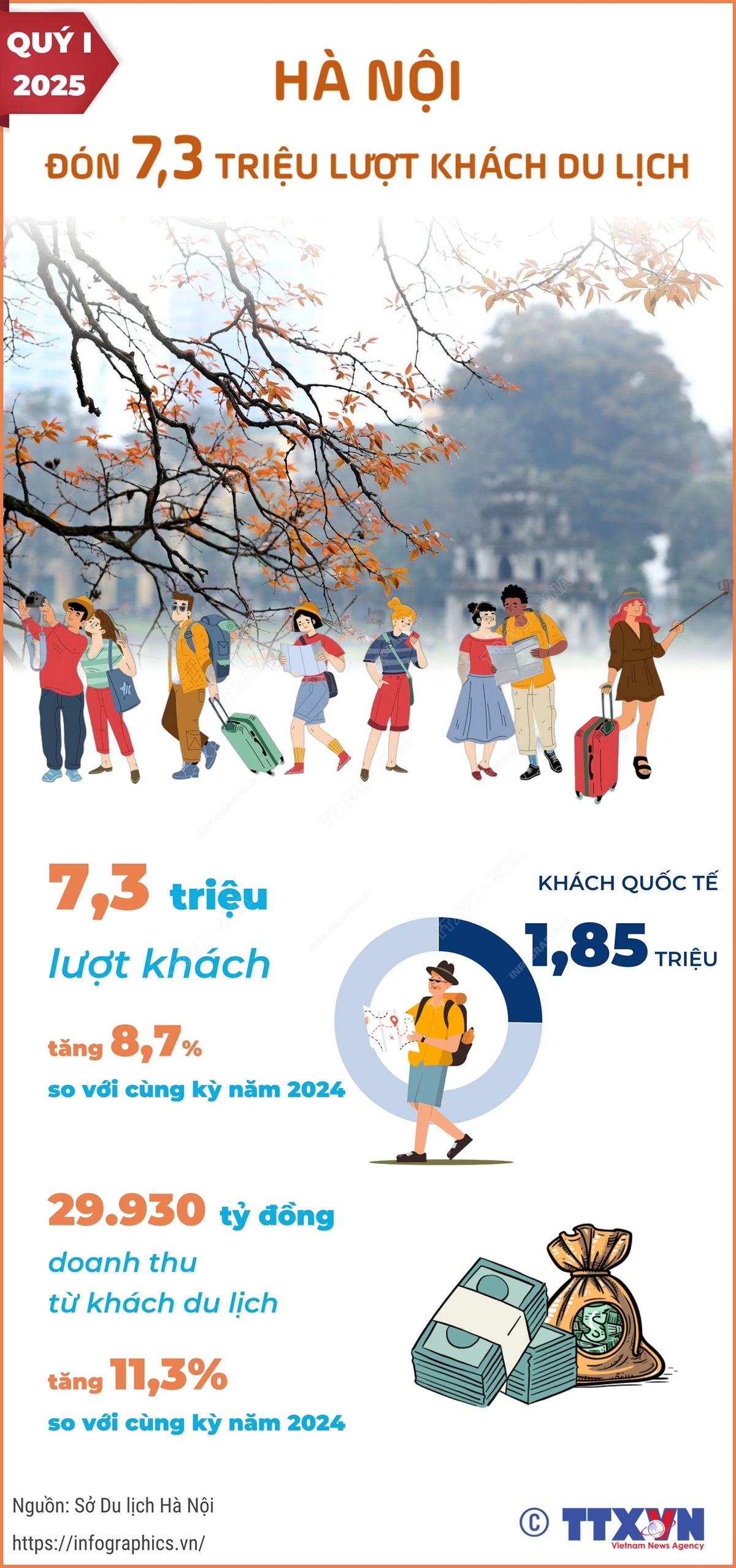 QUÝ I
2025

HÀ NỘI

ĐÓN 7,3 TRIỆU LƯỢT KHÁCH DU LỊCH

7,3 triệu
lượt khách

tăng 8,7%
so với cùng kỳ năm 2024

KHÁCH QUỐC TẾ
1,85 TRIỆU

29.930 tỷ đồng
doanh thu
từ khách du lịch

tăng 11,3%
so với cùng kỳ năm 2024

Nguồn: Sở Du lịch Hà Nội
https://infographics.vn/

© TTXVN
Vietnam News Agency