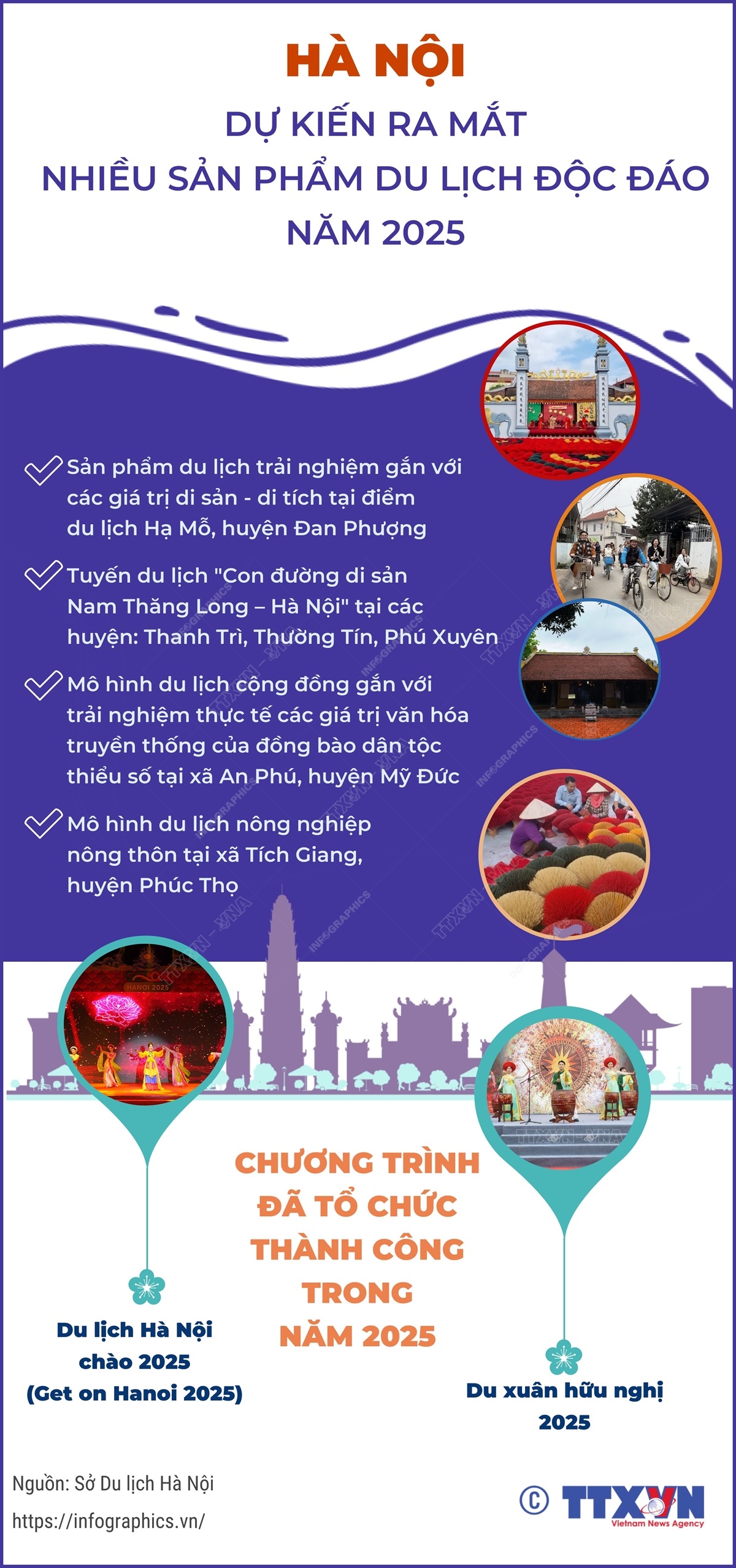 HÀ NỘI
DỰ KIẾN RA MẮT
NHIỀU SẢN PHẨM DU LỊCH ĐỘC ĐÁO
NĂM 2025

Sản phẩm du lịch trải nghiệm gắn với các giá trị di sản - di tích tại điểm du lịch Hạ Mỗ, huyện Đan Phượng

Tuyến du lịch "Con đường di sản Nam Thăng Long – Hà Nội" tại các huyện: Thanh Trì, Thường Tín, Phú Xuyên

Mô hình du lịch cộng đồng gắn với trải nghiệm thực tế các giá trị văn hóa truyền thống của đồng bào dân tộc thiểu số tại xã An Phú, huyện Mỹ Đức

Mô hình du lịch nông nghiệp nông thôn tại xã Tích Giang, huyện Phúc Thọ

HANOI 2025

CHƯƠNG TRÌNH ĐÃ TỔ CHỨC THÀNH CÔNG TRONG NĂM 2025

Du lịch Hà Nội chào 2025 (Get on Hanoi 2025)

Du xuân hữu nghị 2025

Nguồn: Sở Du lịch Hà Nội
https://infographics.vn/

© TTXVN Vietnam News Agency