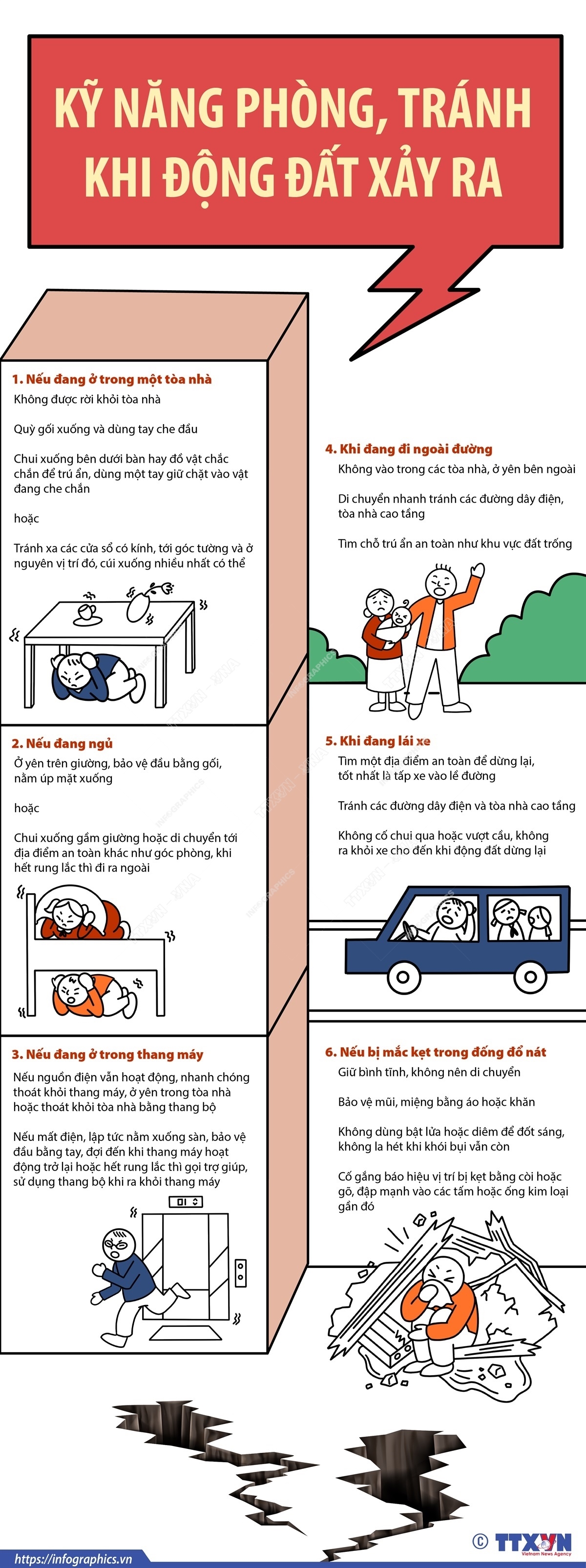 KỸ NĂNG PHÒNG, TRÁNH KHI ĐỘNG ĐẤT XẢY RA

1. Nếu đang ở trong một tòa nhà

Không được rời khỏi tòa nhà

Quỳ gối xuống và dùng tay che đầu

Chui xuống bên dưới bàn hay đồ vật chắc chắn để trú ẩn, dùng một tay giữ chặt vào vật đang che chắn

hoặc

Tránh xa các cửa sổ có kính, tới góc tường và ở nguyên vị trí đó, cúi xuống nhiều nhất có thể

2. Nếu đang ngủ

Ở yên trên giường, bảo vệ đầu bằng gối, nằm úp mặt xuống

hoặc

Chui xuống gầm giường hoặc di chuyển tới địa điểm an toàn khác như góc phòng, khi hết rung lắc thì đi ra ngoài

3. Nếu đang ở trong thang máy

Nếu nguồn điện vẫn hoạt động, nhanh chóng thoát khỏi thang máy, ở yên trong tòa nhà hoặc thoát khỏi tòa nhà bằng thang bộ

Nếu mất điện, lập tức nằm xuống sàn, bảo vệ đầu bằng tay, đợi đến khi thang máy hoạt động trở lại hoặc hết rung lắc thì gọi trợ giúp, sử dụng thang bộ khi ra khỏi thang máy

4. Khi đang đi ngoài đường

Không vào trong các tòa nhà, ở yên bên ngoài

Di chuyển nhanh tránh các đường dây điện, tòa nhà cao tầng

Tìm chỗ trú ẩn an toàn như khu vực đất trống

5. Khi đang lái xe

Tìm một địa điểm an toàn để dừng lại, tốt nhất là tấp xe vào lề đường

Tránh các đường dây điện và tòa nhà cao tầng

Không cố chui qua hoặc vượt cầu, không ra khỏi xe cho đến khi động đất dừng lại

6. Nếu bị mắc kẹt trong đống đổ nát

Giữ bình tĩnh, không nên di chuyển

Bảo vệ mũi, miệng bằng áo hoặc khăn

Không dùng bật lửa hoặc diêm để đốt sáng, không la hét khi khói bụi vẫn còn

Cố gắng báo hiệu vị trí bị kẹt bằng còi hoặc gõ, đập mạnh vào các tấm hoặc ống kim loại gần đó

https://infographics.vn

© TTXVN Vietnam News Agency