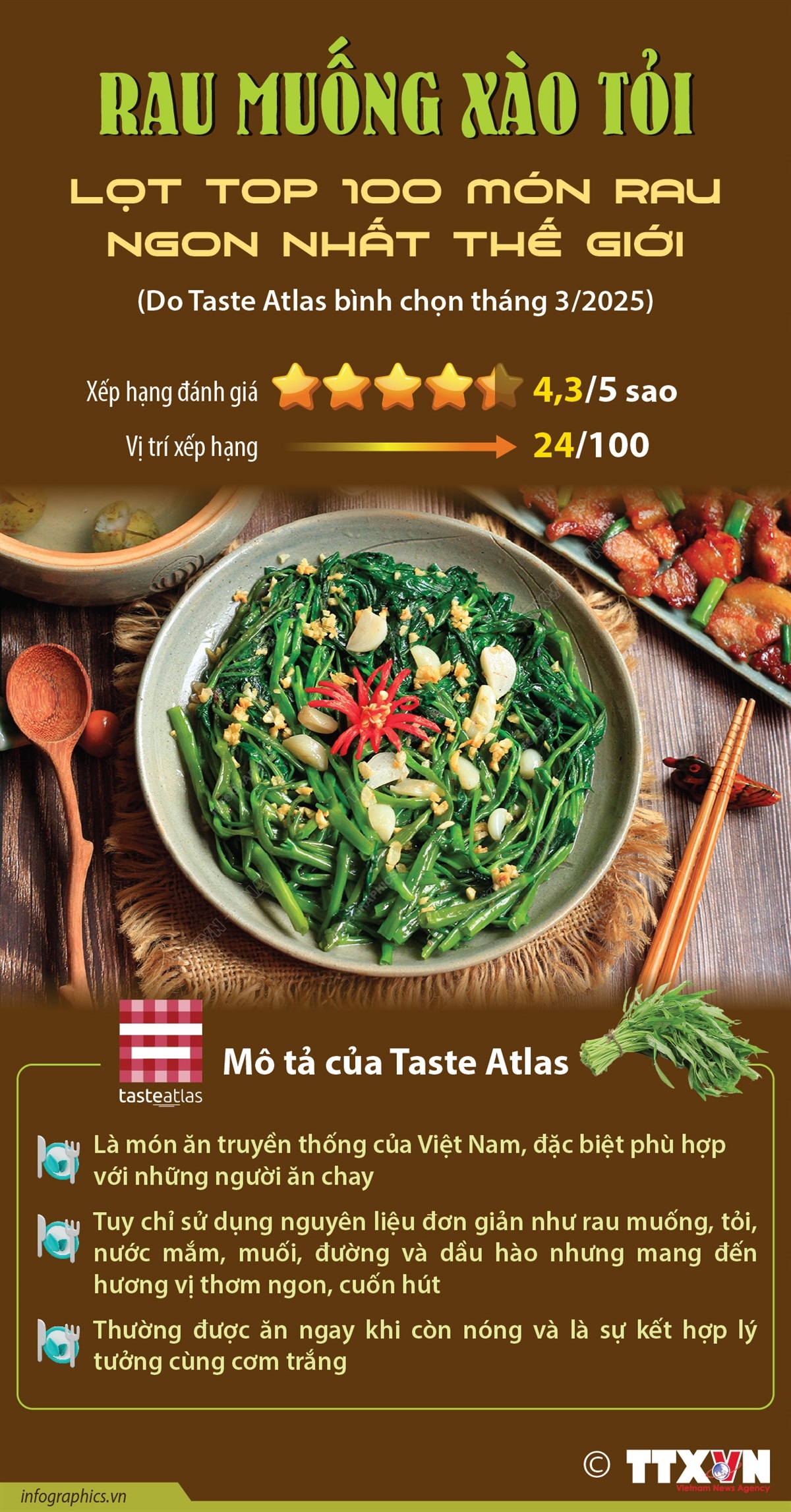 RAU MUỐNG XÀO TỎI

LỌT TOP 100 MÓN RAU NGON NHẤT THẾ GIỚI

(Do Taste Atlas bình chọn tháng 3/2025)

Xếp hạng đánh giá 4,3/5 sao

Vị trí xếp hạng 24/100

tasteatlas

Mô tả của Taste Atlas

Là món ăn truyền thống của Việt Nam, đặc biệt phù hợp với những người ăn chay

Tuy chỉ sử dụng nguyên liệu đơn giản như rau muống, tỏi, nước mắm, muối, đường và dầu hào nhưng mang đến hương vị thơm ngon, cuốn hút

Thường được ăn ngay khi còn nóng và là sự kết hợp lý tưởng cùng cơm trắng

© TTXVN Vietnam News Agency

infographics.vn