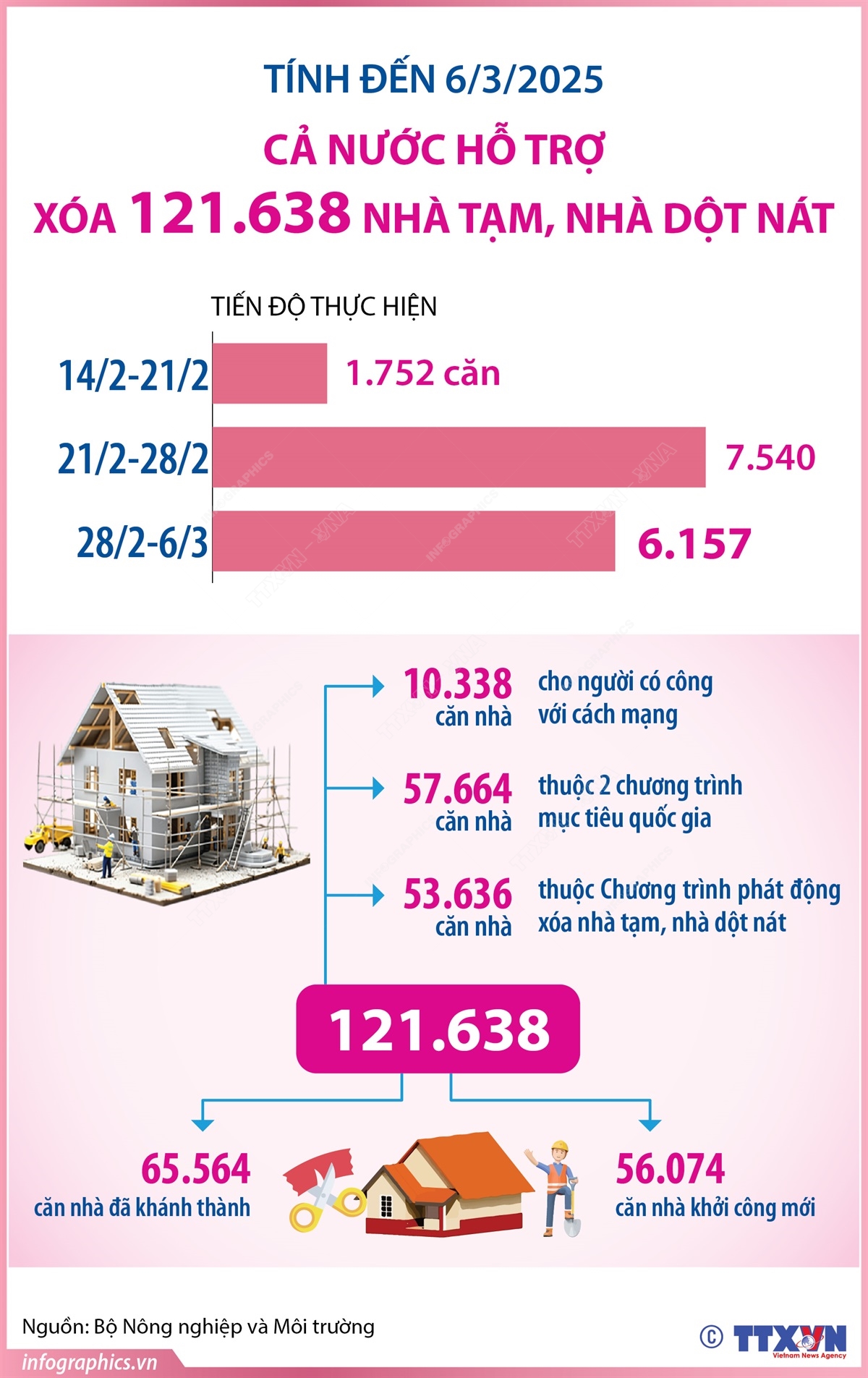 TÍNH ĐẾN 6/3/2025
CẢ NƯỚC HỖ TRỢ
XÓA 121.638 NHÀ TẠM, NHÀ DỘT NÁT

TIẾN ĐỘ THỰC HIỆN

14/2-21/2 1.752 căn
21/2-28/2 7.540
28/2-6/3 6.157

10.338 căn nhà cho người có công với cách mạng

57.664 căn nhà thuộc 2 chương trình mục tiêu quốc gia

53.636 căn nhà thuộc Chương trình phát động xóa nhà tạm, nhà dột nát

121.638

65.564 căn nhà đã khánh thành

56.074 căn nhà khởi công mới

Nguồn: Bộ Nông nghiệp và Môi trường

infographics.vn

© TTXVN Vietnam News Agency