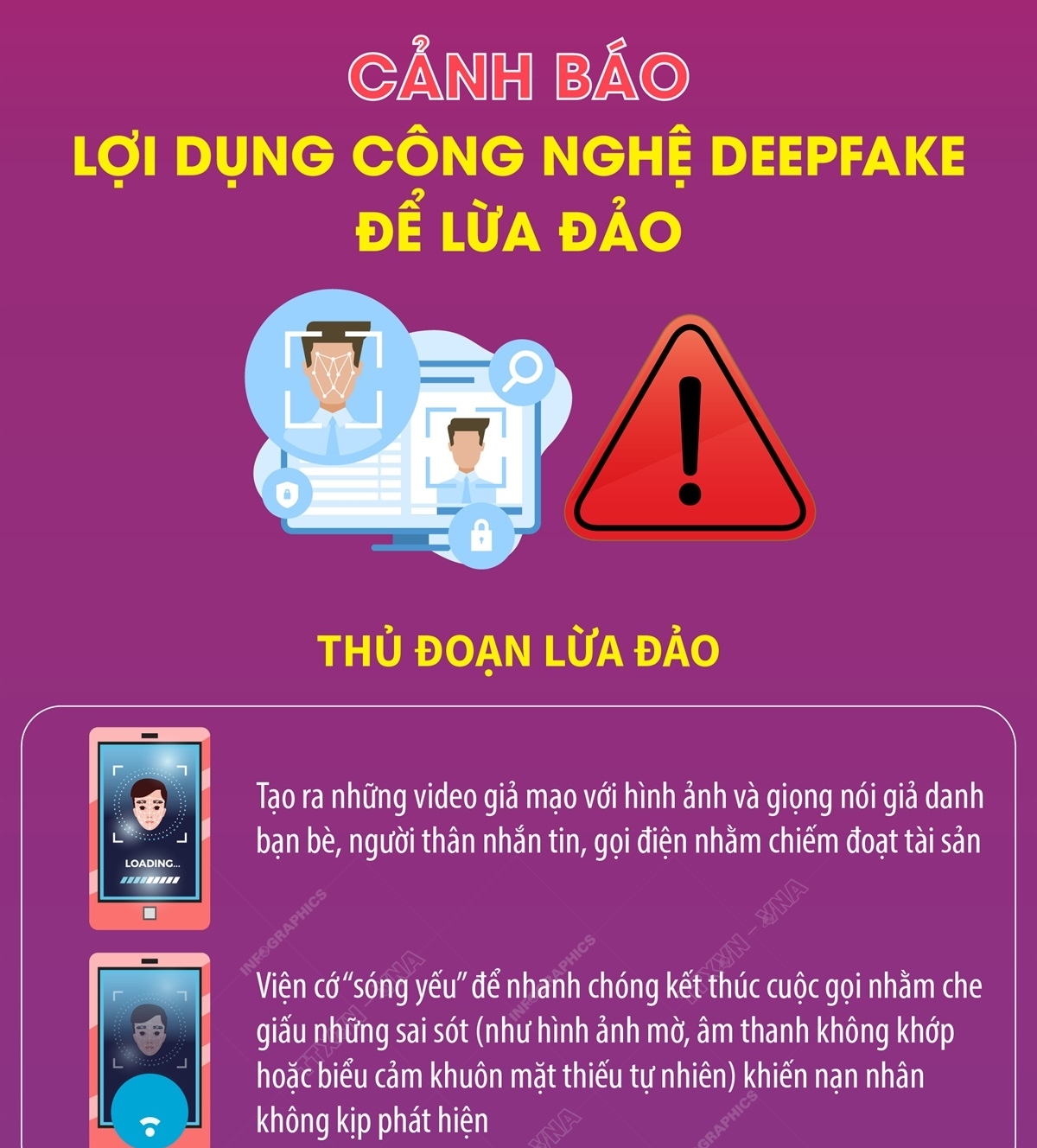 CẢNH BÁO
LỢI DỤNG CÔNG NGHỆ DEEPFAKE
ĐỂ LỪA ĐẢO

THỦ ĐOẠN LỪA ĐẢO

LOADING...

Tạo ra những video giả mạo với hình ảnh và giọng nói giả danh bạn bè, người thân nhắn tin, gọi điện nhằm chiếm đoạt tài sản

Viện cớ "sóng yếu" để nhanh chóng kết thúc cuộc gọi nhằm che giấu những sai sót (như hình ảnh mờ, âm thanh không khớp hoặc biểu cảm khuôn mặt thiếu tự nhiên) khiến nạn nhân không kịp phát hiện

INFOGRAPHICS TTXVN - VNA