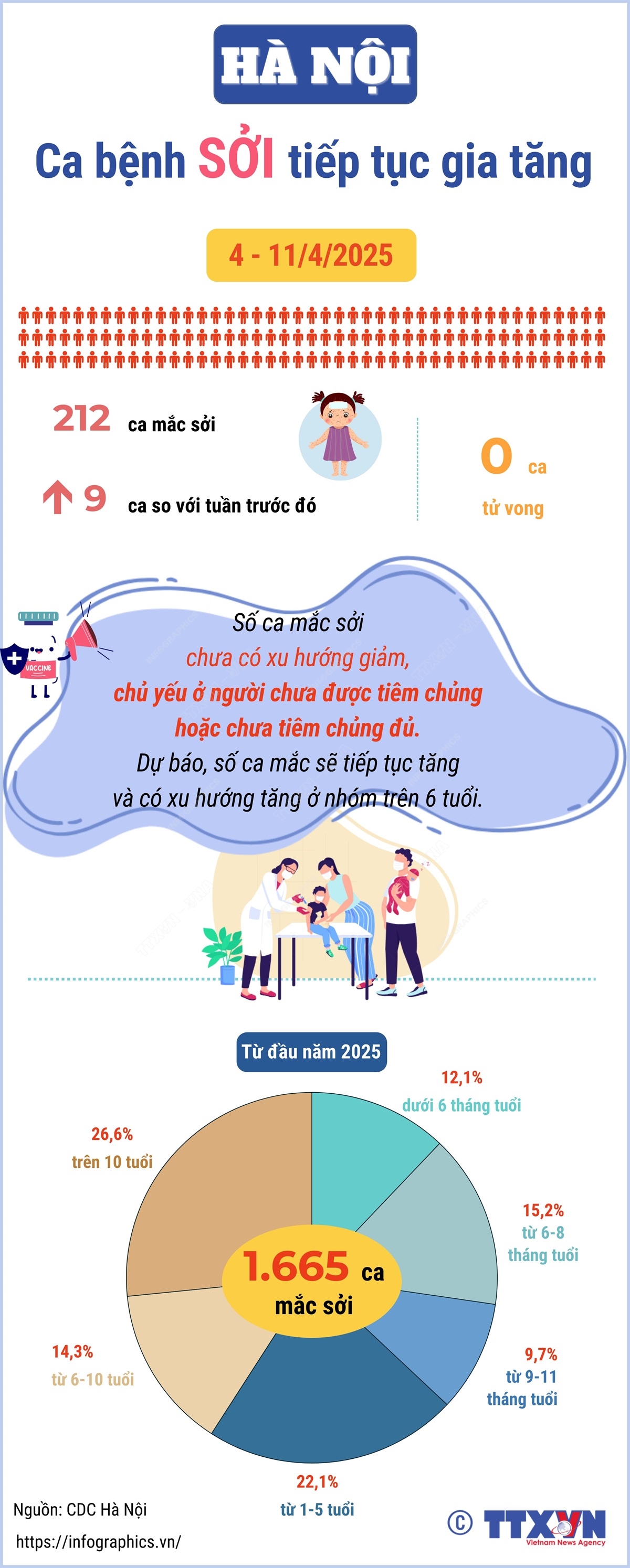 HÀ NỘI

Ca bệnh SỞI tiếp tục gia tăng

4 - 11/4/2025

212 ca mắc sởi

9 ca so với tuần trước đó

0 ca tử vong

VACCINE

Số ca mắc sởi chưa có xu hướng giảm, chủ yếu ở người chưa được tiêm chủng hoặc chưa tiêm chủng đủ. Dự báo, số ca mắc sẽ tiếp tục tăng và có xu hướng tăng ở nhóm trên 6 tuổi.

Từ đầu năm 2025

12,1% dưới 6 tháng tuổi

15,2% từ 6-8 tháng tuổi

9,7% từ 9-11 tháng tuổi

22,1% từ 1-5 tuổi

14,3% từ 6-10 tuổi

26,6% trên 10 tuổi

1.665 ca mắc sởi

Nguồn: CDC Hà Nội

https://infographics.vn/

© TTXVN Vietnam News Agency