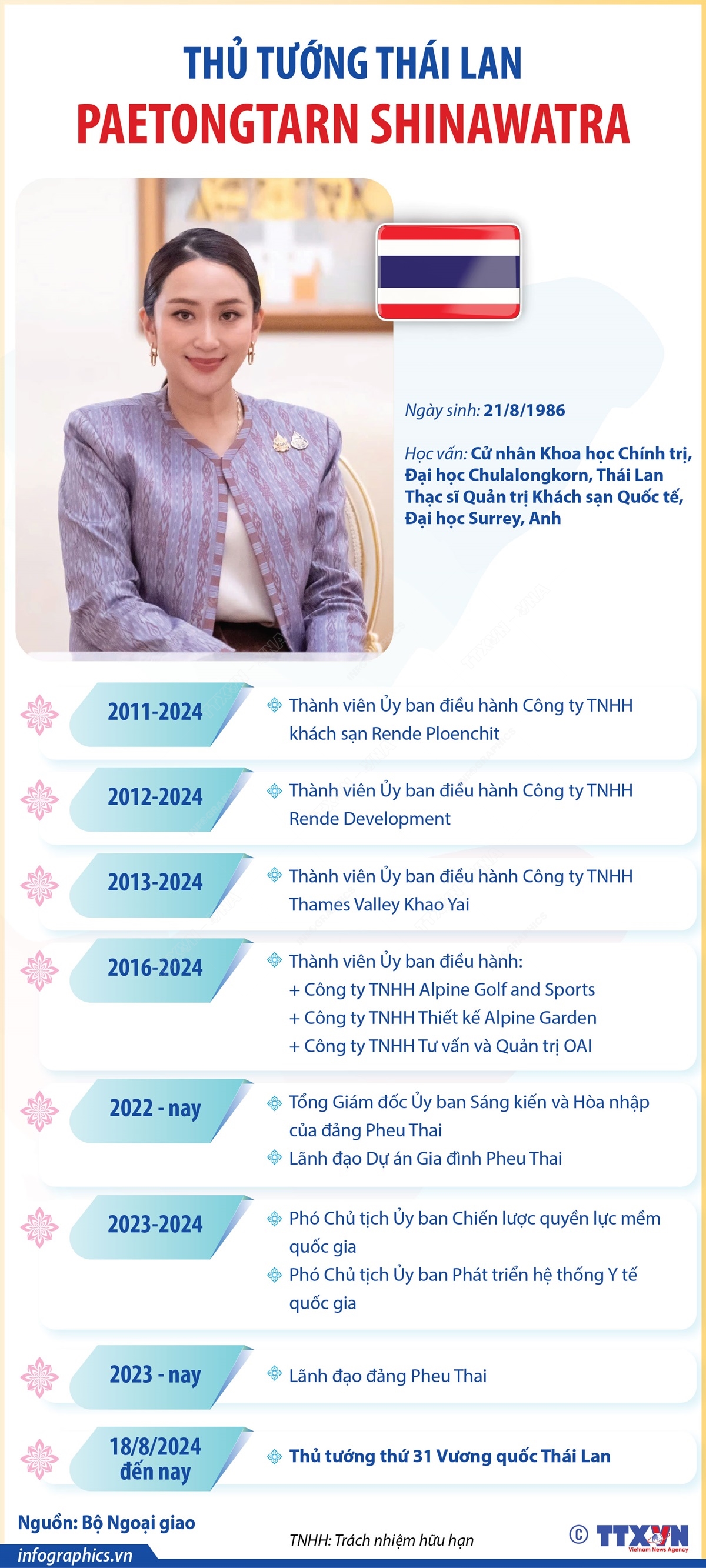 THỦ TƯỚNG THÁI LAN
PAETONGTARN SHINAWATRA

Ngày sinh: 21/8/1986

Học vấn: Cử nhân Khoa học Chính trị, Đại học Chulalongkorn, Thái Lan
Thạc sĩ Quản trị Khách sạn Quốc tế, Đại học Surrey, Anh

2011-2024
Thành viên Ủy ban điều hành Công ty TNHH khách sạn Rende Ploenchit

2012-2024
Thành viên Ủy ban điều hành Công ty TNHH Rende Development

2013-2024
Thành viên Ủy ban điều hành Công ty TNHH Thames Valley Khao Yai

2016-2024
Thành viên Ủy ban điều hành:
+ Công ty TNHH Alpine Golf and Sports
+ Công ty TNHH Thiết kế Alpine Garden
+ Công ty TNHH Tư vấn và Quản trị OAI

2022 - nay
Tổng Giám đốc Ủy ban Sáng kiến và Hòa nhập của đảng Pheu Thai
Lãnh đạo Dự án Gia đình Pheu Thai

2023-2024
Phó Chủ tịch Ủy ban Chiến lược quyền lực mềm quốc gia
Phó Chủ tịch Ủy ban Phát triển hệ thống Y tế quốc gia

2023 - nay
Lãnh đạo đảng Pheu Thai

18/8/2024 đến nay
Thủ tướng thứ 31 Vương quốc Thái Lan

Nguồn: Bộ Ngoại giao
infographics.vn
TNHH: Trách nhiệm hữu hạn
© TTXVN
Vietnam News Agency