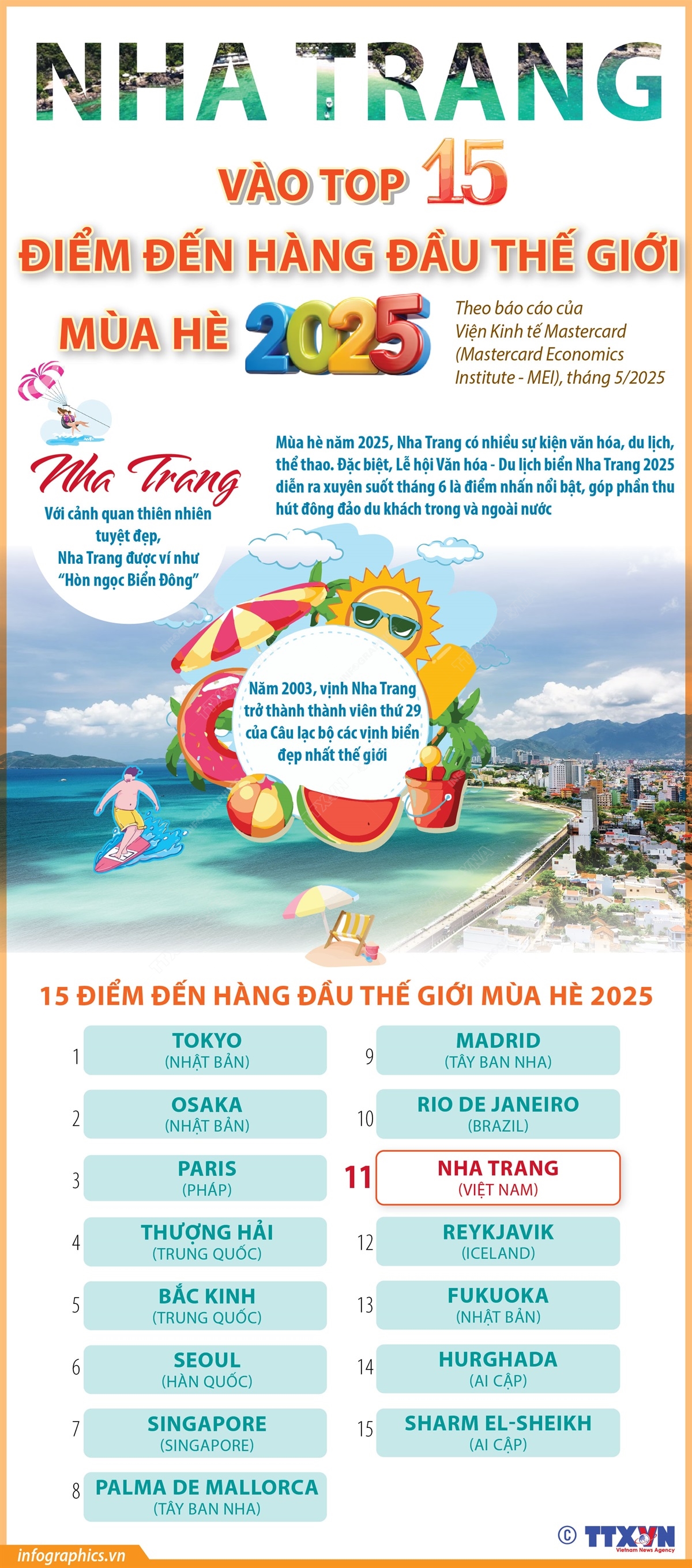 NHA TRANG

VÀO TOP 15

ĐIỂM ĐẾN HÀNG ĐẦU THẾ GIỚI

MÙA HÈ 2025

Theo báo cáo của Viện Kinh tế Mastercard (Mastercard Economics Institute - MEI), tháng 5/2025

Nha Trang

Với cảnh quan thiên nhiên tuyệt đẹp, Nha Trang được ví như "Hòn ngọc Biển Đông"

Mùa hè năm 2025, Nha Trang có nhiều sự kiện văn hóa, du lịch, thể thao. Đặc biệt, Lễ hội Văn hóa - Du lịch biển Nha Trang 2025 diễn ra xuyên suốt tháng 6 là điểm nhấn nổi bật, góp phần thu hút đông đảo du khách trong và ngoài nước

Năm 2003, vịnh Nha Trang trở thành thành viên thứ 29 của Câu lạc bộ các vịnh biển đẹp nhất thế giới

15 ĐIỂM ĐẾN HÀNG ĐẦU THẾ GIỚI MÙA HÈ 2025

1 TOKYO (NHẬT BẢN)

2 OSAKA (NHẬT BẢN)

3 PARIS (PHÁP)

4 THƯỢNG HẢI (TRUNG QUỐC)

5 BẮC KINH (TRUNG QUỐC)

6 SEOUL (HÀN QUỐC)

7 SINGAPORE (SINGAPORE)

8 PALMA DE MALLORCA (TÂY BAN NHA)

9 MADRID (TÂY BAN NHA)

10 RIO DE JANEIRO (BRAZIL)

11 NHA TRANG (VIỆT NAM)

12 REYKJAVIK (ICELAND)

13 FUKUOKA (NHẬT BẢN)

14 HURGHADA (AI CẬP)

15 SHARM EL-SHEIKH (AI CẬP)

infographics.vn

© TTXVN Vietnam News Agency