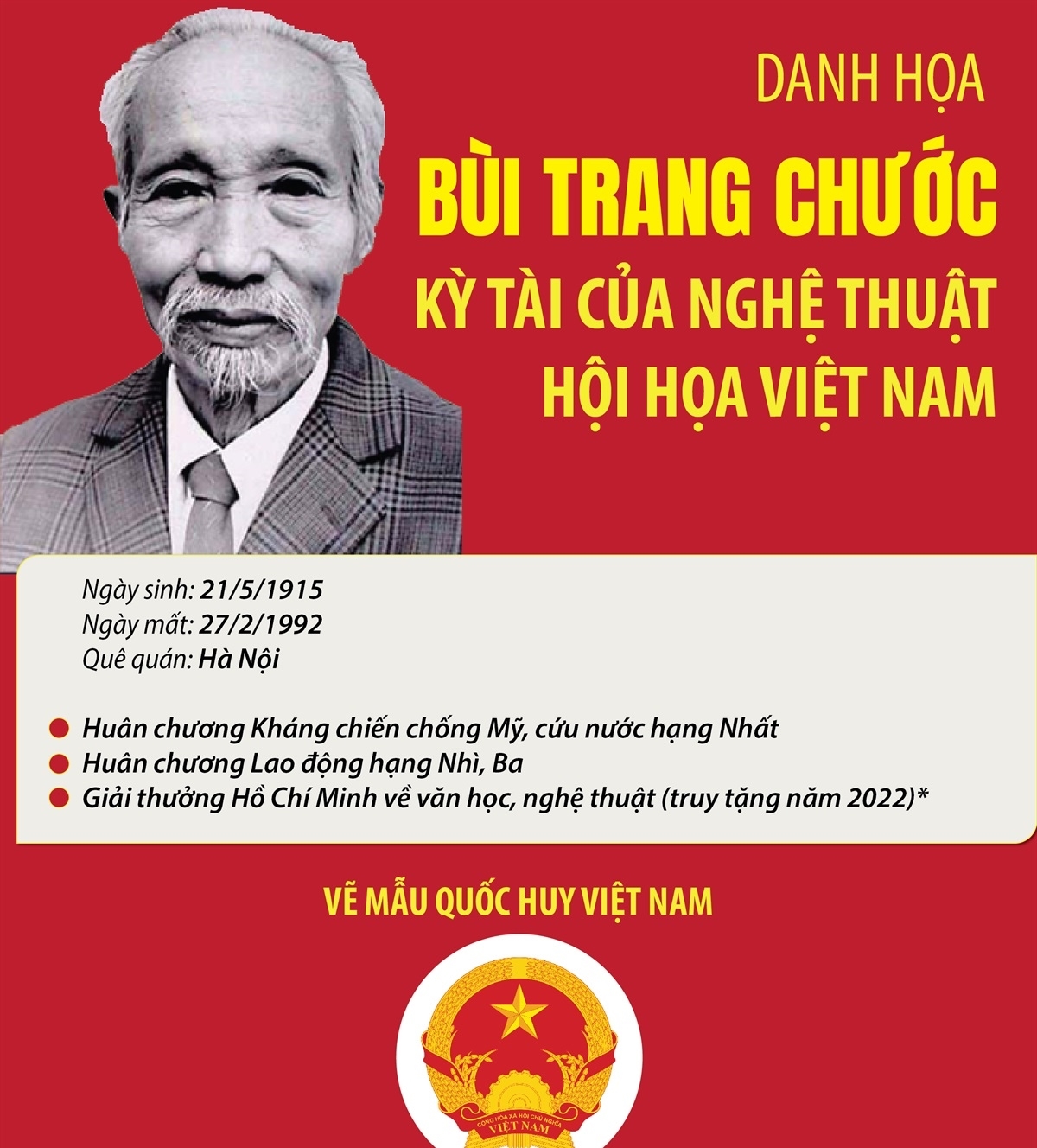 DANH HỌA
BÙI TRANG CHƯỚC
KỲ TÀI CỦA NGHỆ THUẬT
HỘI HỌA VIỆT NAM

Ngày sinh: 21/5/1915
Ngày mất: 27/2/1992
Quê quán: Hà Nội

Huân chương Kháng chiến chống Mỹ, cứu nước hạng Nhất
Huân chương Lao động hạng Nhì, Ba
Giải thưởng Hồ Chí Minh về văn học, nghệ thuật (truy tặng năm 2022)*

VẼ MẪU QUỐC HUY VIỆT NAM

CỘNG HÒA XÃ HỘI CHỦ NGHĨA
VIỆT NAM