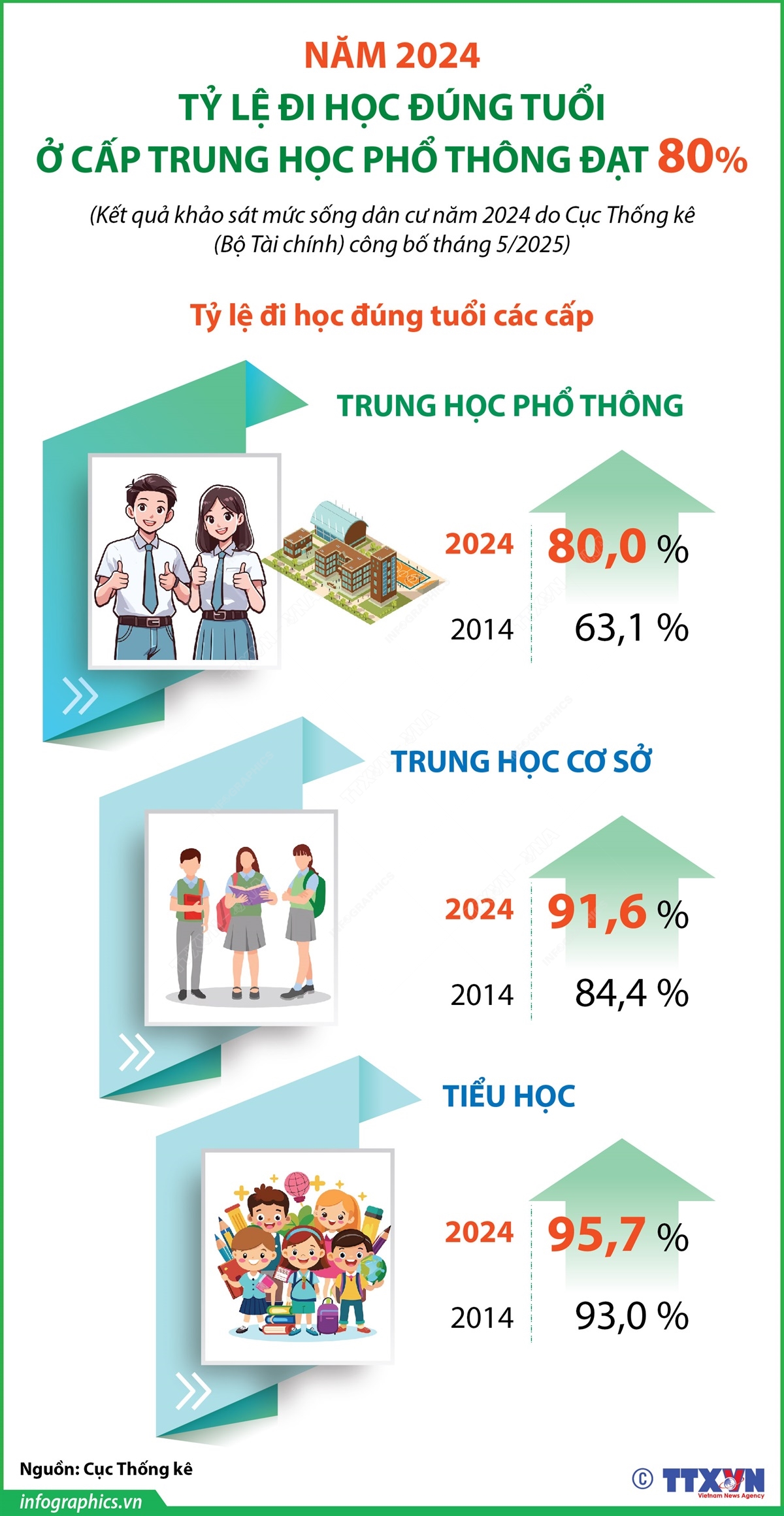 NĂM 2024
TỶ LỆ ĐI HỌC ĐÚNG TUỔI
Ở CẤP TRUNG HỌC PHỔ THÔNG ĐẠT 80%

(Kết quả khảo sát mức sống dân cư năm 2024 do Cục Thống kê (Bộ Tài chính) công bố tháng 5/2025)

Tỷ lệ đi học đúng tuổi các cấp

TRUNG HỌC PHỔ THÔNG

2024 80,0 %
2014 63,1 %

TRUNG HỌC CƠ SỞ

2024 91,6 %
2014 84,4 %

TIỂU HỌC

2024 95,7 %
2014 93,0 %

Nguồn: Cục Thống kê

infographics.vn

© TTXVN Vietnam News Agency