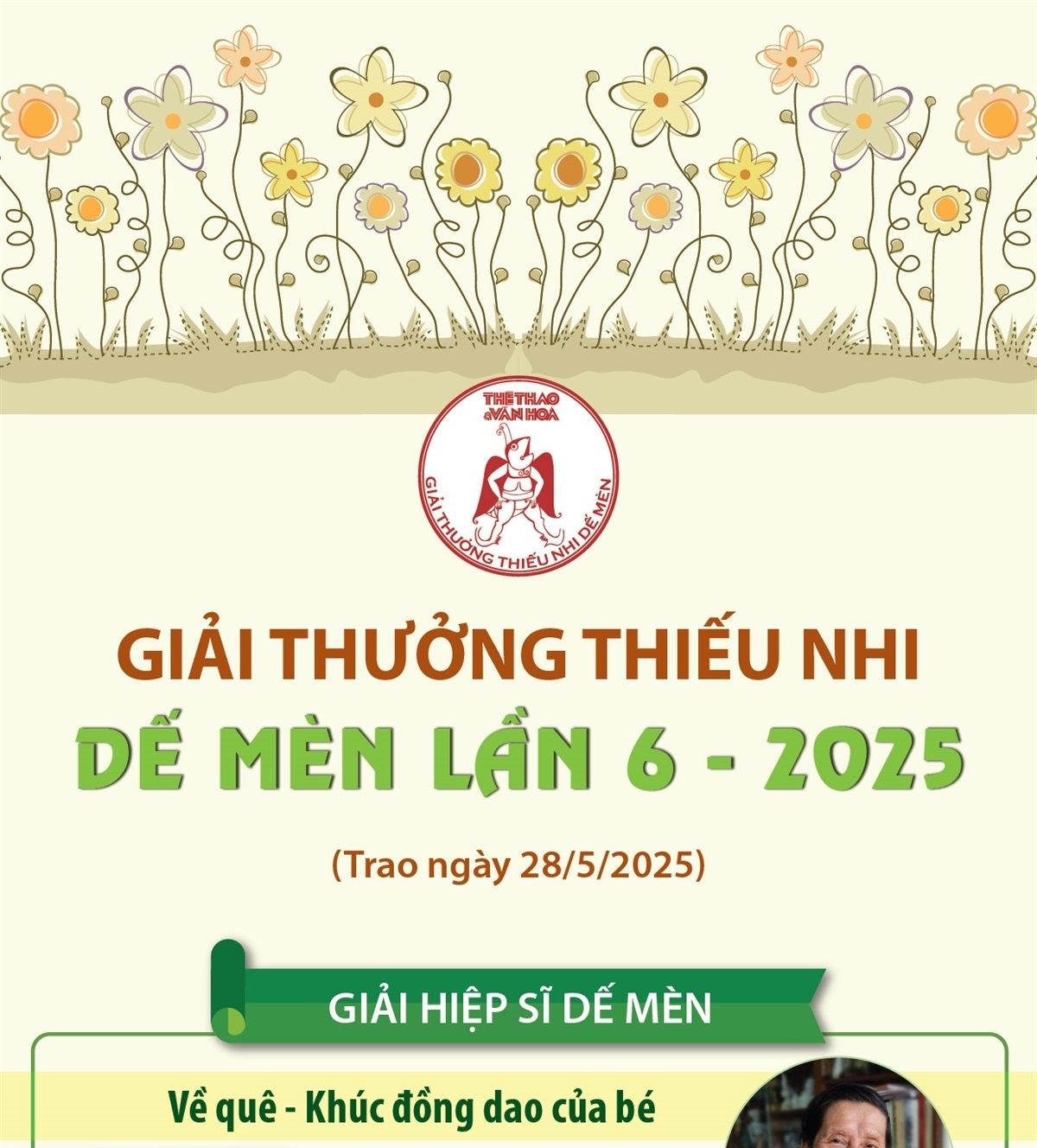 THỂ THAO & VĂN HOÁ
GIẢI THƯỞNG THIẾU NHI DẾ MÈN

GIẢI THƯỞNG THIẾU NHI
DẾ MÈN LẦN 6 - 2025

(Trao ngày 28/5/2025)

GIẢI HIỆP SĨ DẾ MÈN

Về quê - Khúc đồng dao của bé