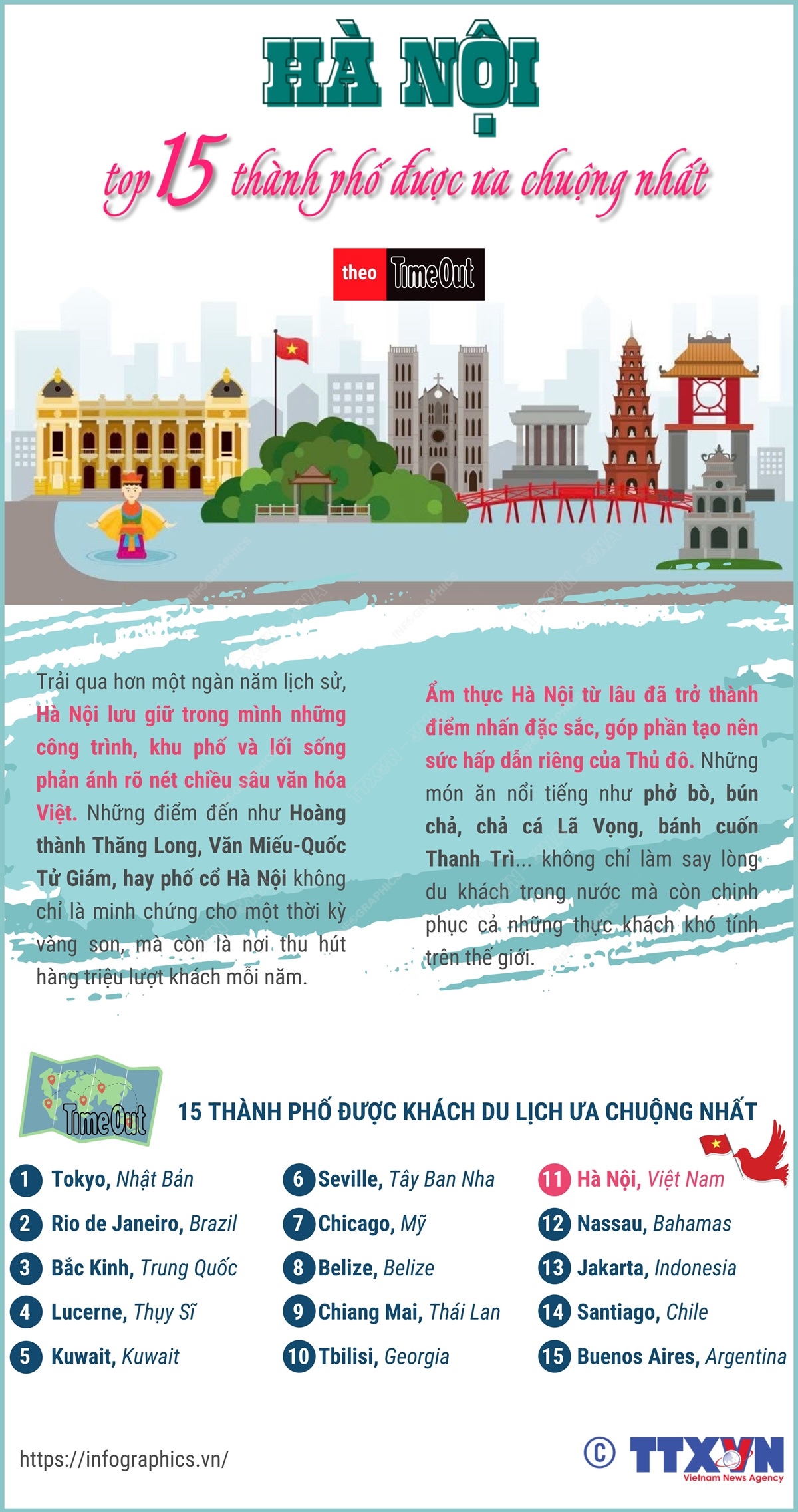 HÀ NỘI

top 15 thành phố được ưa chuộng nhất

theo TimeOut

Trải qua hơn một ngàn năm lịch sử, Hà Nội lưu giữ trong mình những công trình, khu phố và lối sống phản ánh rõ nét chiều sâu văn hóa Việt. Những điểm đến như Hoàng thành Thăng Long, Văn Miếu-Quốc Tử Giám, hay phố cổ Hà Nội không chỉ là minh chứng cho một thời kỳ vàng son, mà còn là nơi thu hút hàng triệu lượt khách mỗi năm.

Ẩm thực Hà Nội từ lâu đã trở thành điểm nhấn đặc sắc, góp phần tạo nên sức hấp dẫn riêng của Thủ đô. Những món ăn nổi tiếng như phở bò, bún chả, chả cá Lã Vọng, bánh cuốn Thanh Trì... không chỉ làm say lòng du khách trong nước mà còn chinh phục cả những thực khách khó tính trên thế giới.

TimeOut

15 THÀNH PHỐ ĐƯỢC KHÁCH DU LỊCH ƯA CHUỘNG NHẤT

1 Tokyo, Nhật Bản
2 Rio de Janeiro, Brazil
3 Bắc Kinh, Trung Quốc
4 Lucerne, Thụy Sĩ
5 Kuwait, Kuwait

6 Seville, Tây Ban Nha
7 Chicago, Mỹ
8 Belize, Belize
9 Chiang Mai, Thái Lan
10 Tbilisi, Georgia

11 Hà Nội, Việt Nam
12 Nassau, Bahamas
13 Jakarta, Indonesia
14 Santiago, Chile
15 Buenos Aires, Argentina

https://infographics.vn/

© TTXVN Vietnam News Agency