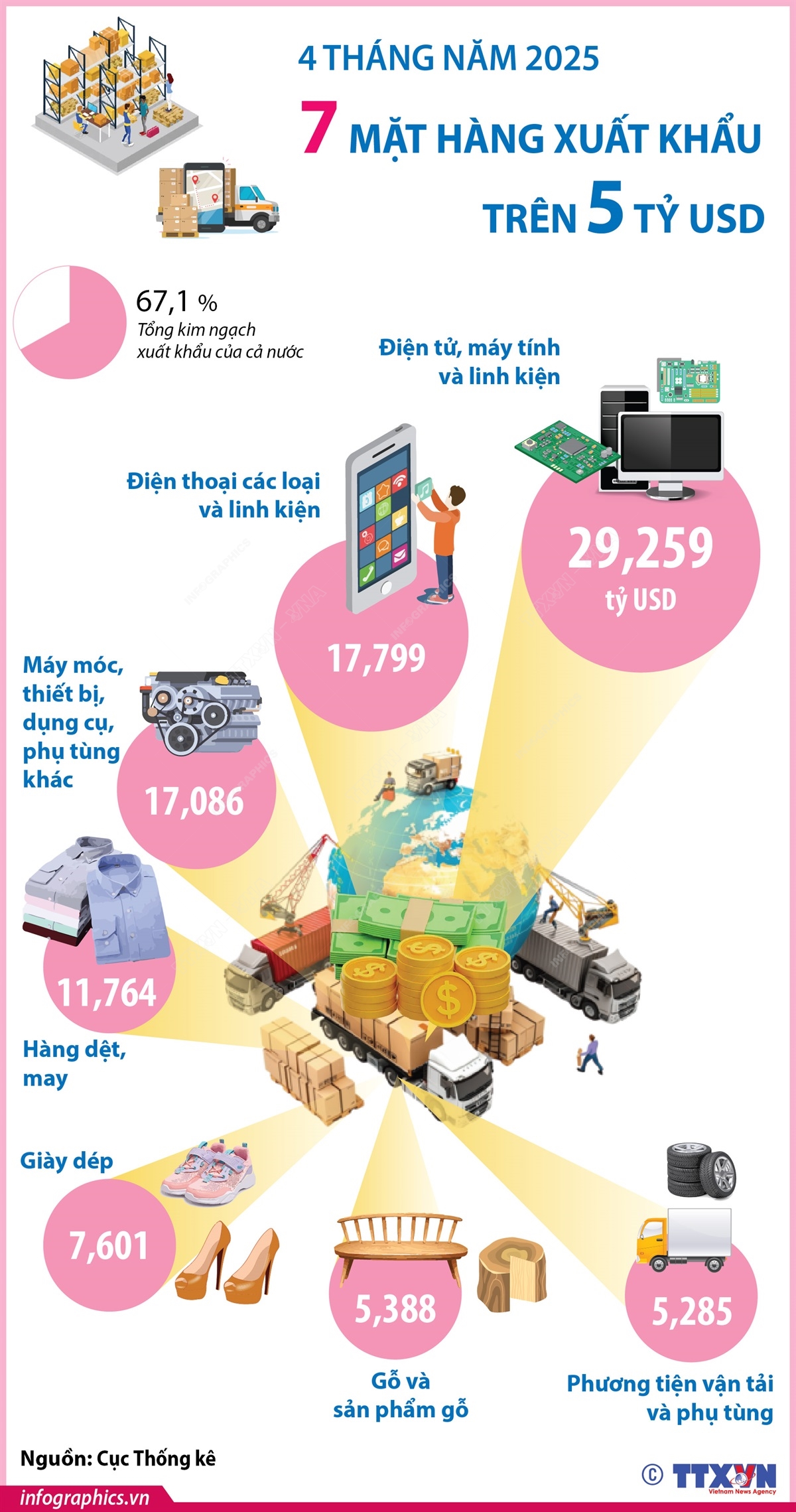 4 THÁNG NĂM 2025

7 MẶT HÀNG XUẤT KHẨU TRÊN 5 TỶ USD

67,1 %
Tổng kim ngạch xuất khẩu của cả nước

Điện tử, máy tính và linh kiện

29,259 tỷ USD

Điện thoại các loại và linh kiện

17,799

Máy móc, thiết bị, dụng cụ, phụ tùng khác

17,086

11,764

Hàng dệt, may

Giày dép

7,601

5,388

Gỗ và sản phẩm gỗ

5,285

Phương tiện vận tải và phụ tùng

Nguồn: Cục Thống kê

infographics.vn

© TTXVN Vietnam News Agency