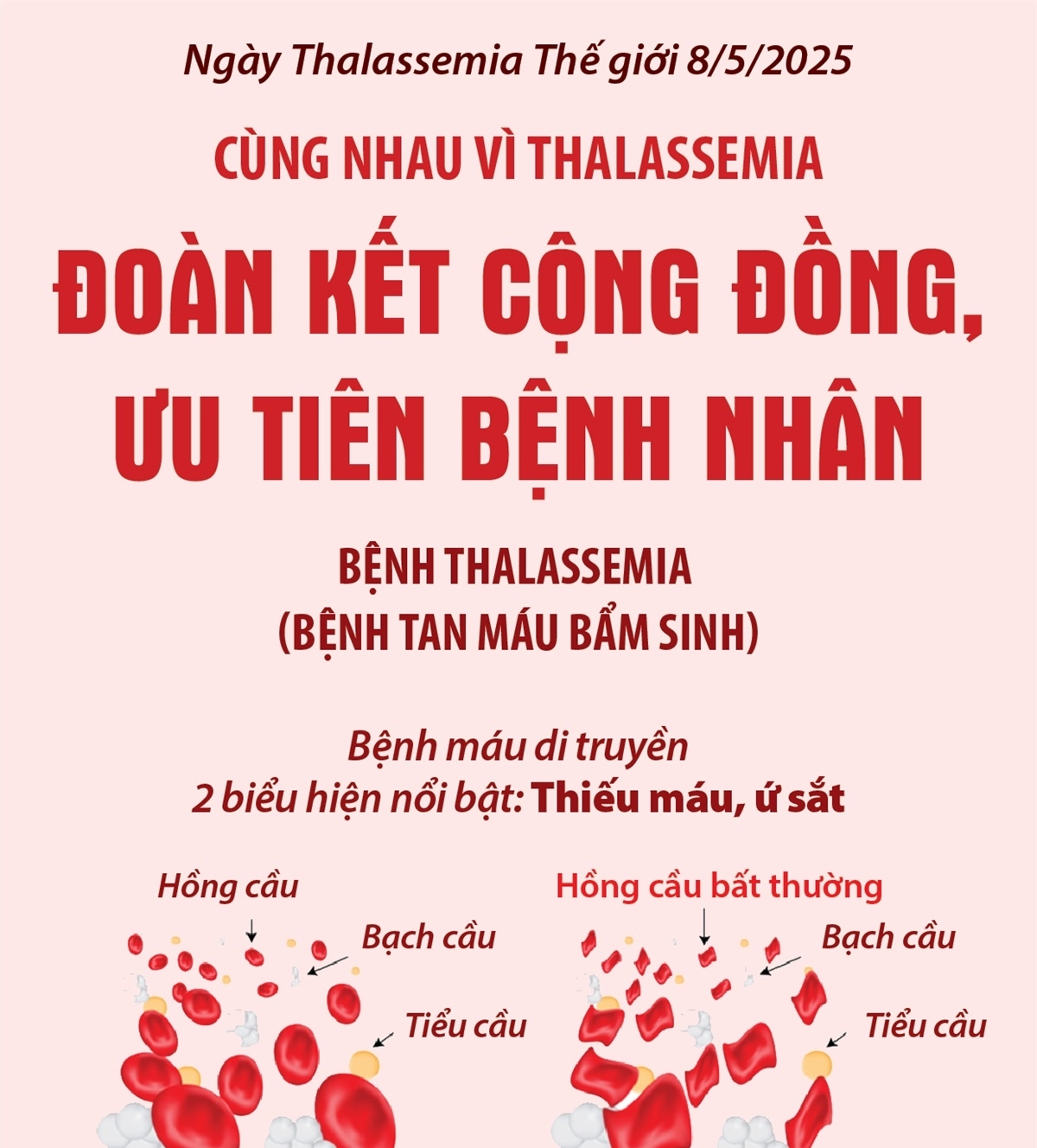 Ngày Thalassemia Thế giới 8/5/2025

CÙNG NHAU VÌ THALASSEMIA

ĐOÀN KẾT CỘNG ĐỒNG, ƯU TIÊN BỆNH NHÂN

BỆNH THALASSEMIA
(BỆNH TAN MÁU BẨM SINH)

Bệnh máu di truyền
2 biểu hiện nổi bật: Thiếu máu, ứ sắt

Hồng cầu

Bạch cầu

Tiểu cầu

Hồng cầu bất thường

Bạch cầu

Tiểu cầu