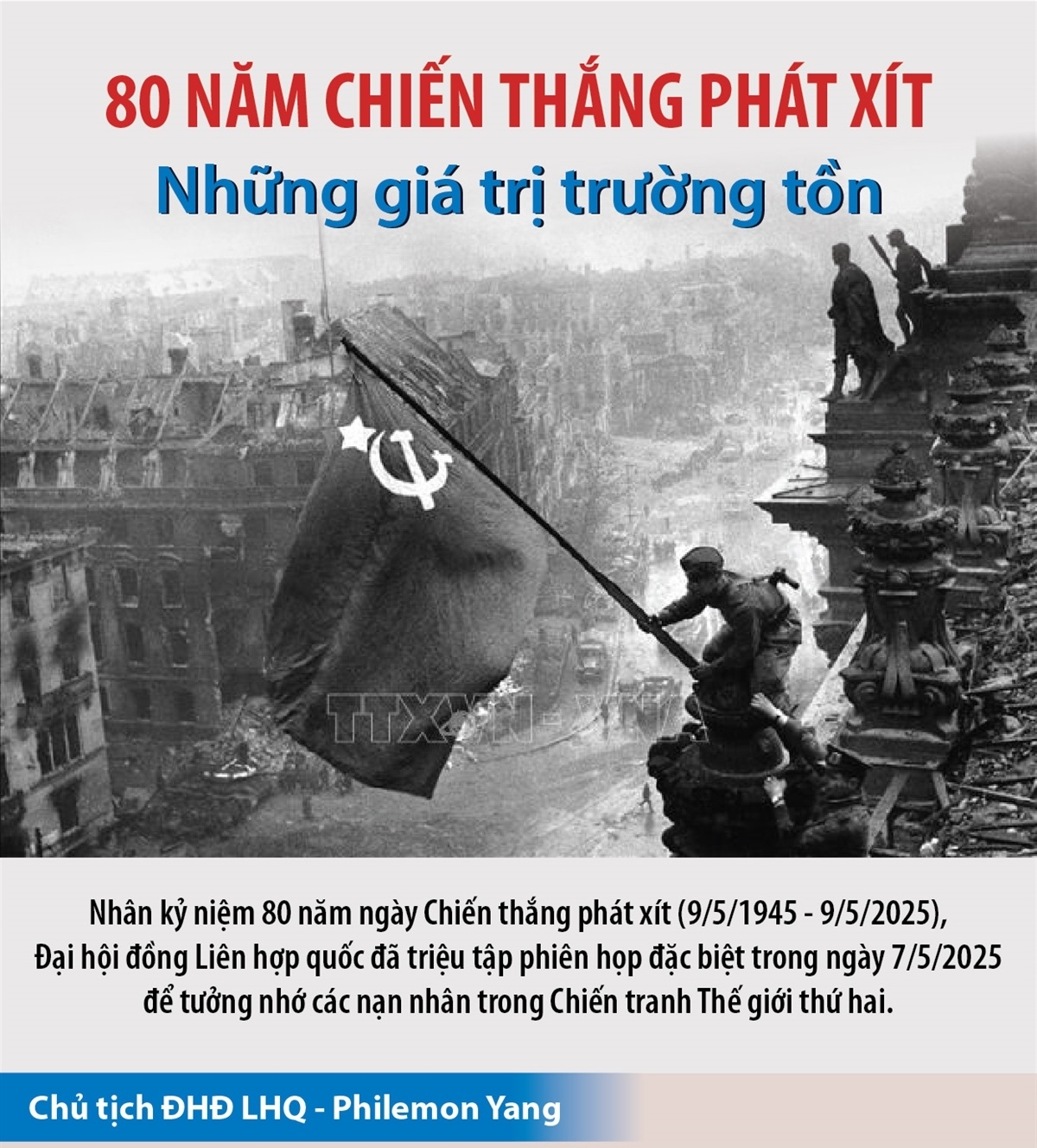 80 NĂM CHIẾN THẮNG PHÁT XÍT

Những giá trị trường tồn

TTXVN - VNA

Nhân kỷ niệm 80 năm ngày Chiến thắng phát xít (9/5/1945 - 9/5/2025), Đại hội đồng Liên hợp quốc đã triệu tập phiên họp đặc biệt trong ngày 7/5/2025 để tưởng nhớ các nạn nhân trong Chiến tranh Thế giới thứ hai.

Chủ tịch ĐHĐ LHQ - Philemon Yang