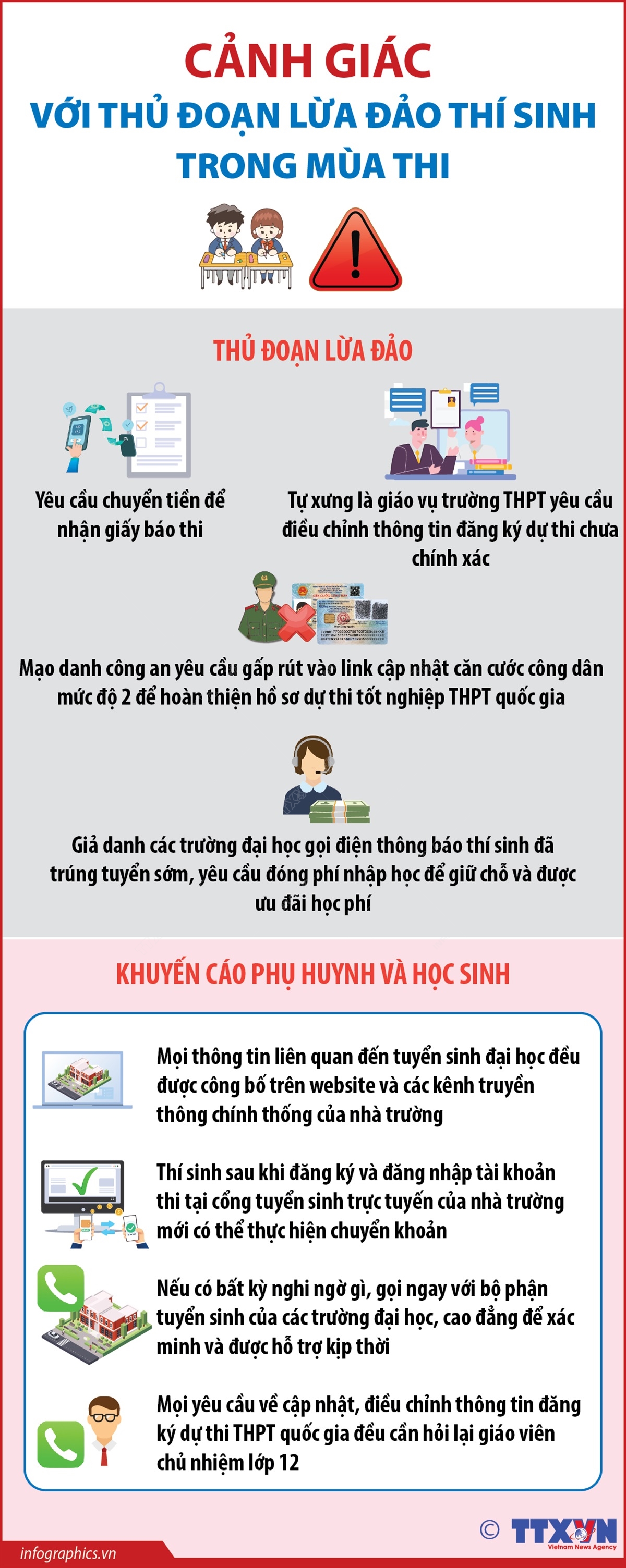 CẢNH GIÁC
VỚI THỦ ĐOẠN LỪA ĐẢO THÍ SINH TRONG MÙA THI

THỦ ĐOẠN LỪA ĐẢO

Yêu cầu chuyển tiền để nhận giấy báo thi

Tự xưng là giáo vụ trường THPT yêu cầu điều chỉnh thông tin đăng ký dự thi chưa chính xác

Mạo danh công an yêu cầu gấp rút vào link cập nhật căn cước công dân mức độ 2 để hoàn thiện hồ sơ dự thi tốt nghiệp THPT quốc gia

Giả danh các trường đại học gọi điện thông báo thí sinh đã trúng tuyển sớm, yêu cầu đóng phí nhập học để giữ chỗ và được ưu đãi học phí

KHUYẾN CÁO PHỤ HUYNH VÀ HỌC SINH

Mọi thông tin liên quan đến tuyển sinh đại học đều được công bố trên website và các kênh truyền thông chính thống của nhà trường

Thí sinh sau khi đăng ký và đăng nhập tài khoản thi tại cổng tuyển sinh trực tuyến của nhà trường mới có thể thực hiện chuyển khoản

Nếu có bất kỳ nghi ngờ gì, gọi ngay với bộ phận tuyển sinh của các trường đại học, cao đẳng để xác minh và được hỗ trợ kịp thời

Mọi yêu cầu về cập nhật, điều chỉnh thông tin đăng ký dự thi THPT quốc gia đều cần hỏi lại giáo viên chủ nhiệm lớp 12

infographics.vn

© TTXVN Vietnam News Agency