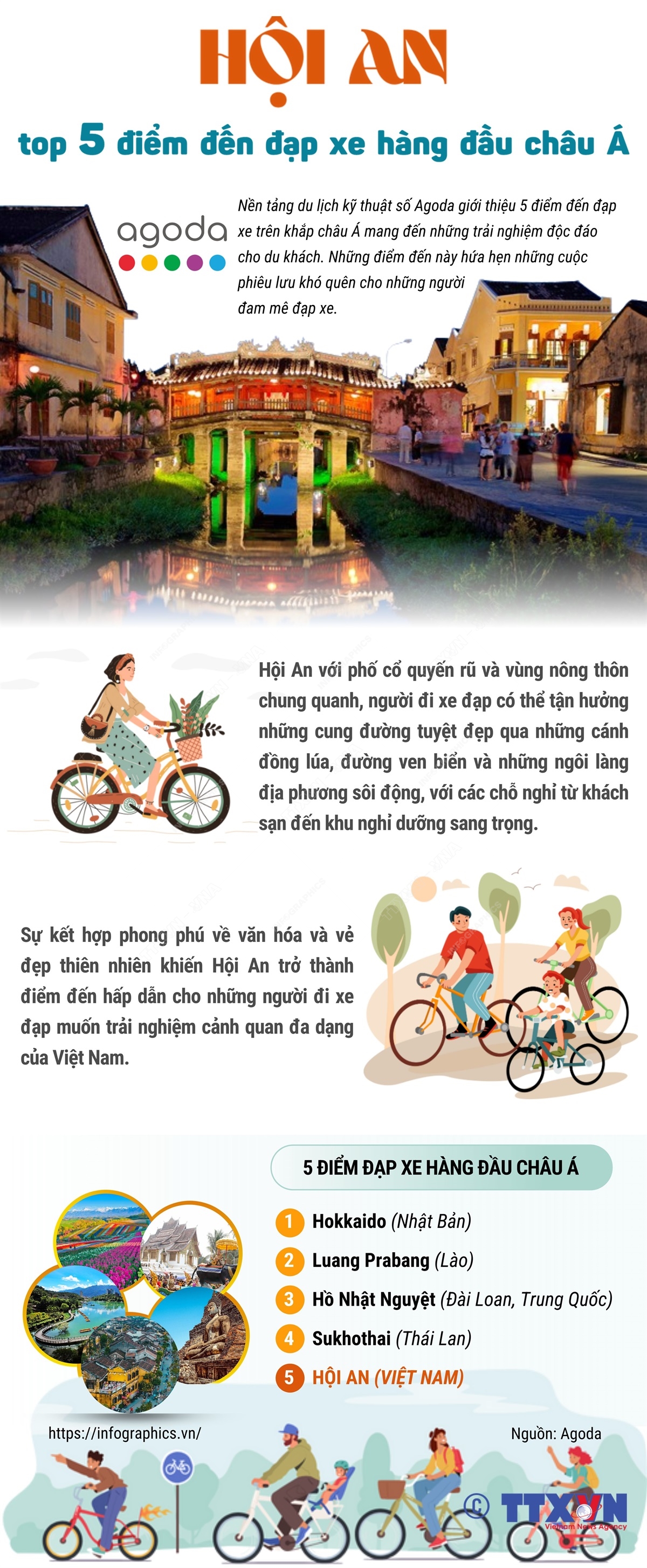 HỘI AN

top 5 điểm đến đạp xe hàng đầu châu Á

agoda

Nền tảng du lịch kỹ thuật số Agoda giới thiệu 5 điểm đến đạp xe trên khắp châu Á mang đến những trải nghiệm độc đáo cho du khách. Những điểm đến này hứa hẹn những cuộc phiêu lưu khó quên cho những người đam mê đạp xe.

Hội An với phố cổ quyến rũ và vùng nông thôn chung quanh, người đi xe đạp có thể tận hưởng những cung đường tuyệt đẹp qua những cánh đồng lúa, đường ven biển và những ngôi làng địa phương sôi động, với các chỗ nghỉ từ khách sạn đến khu nghỉ dưỡng sang trọng.

Sự kết hợp phong phú về văn hóa và vẻ đẹp thiên nhiên khiến Hội An trở thành điểm đến hấp dẫn cho những người đi xe đạp muốn trải nghiệm cảnh quan đa dạng của Việt Nam.

5 ĐIỂM ĐẠP XE HÀNG ĐẦU CHÂU Á

1 Hokkaido (Nhật Bản)
2 Luang Prabang (Lào)
3 Hồ Nhật Nguyệt (Đài Loan, Trung Quốc)
4 Sukhothai (Thái Lan)
5 HỘI AN (VIỆT NAM)

https://infographics.vn/

Nguồn: Agoda

© TTXVN
Vietnam News Agency