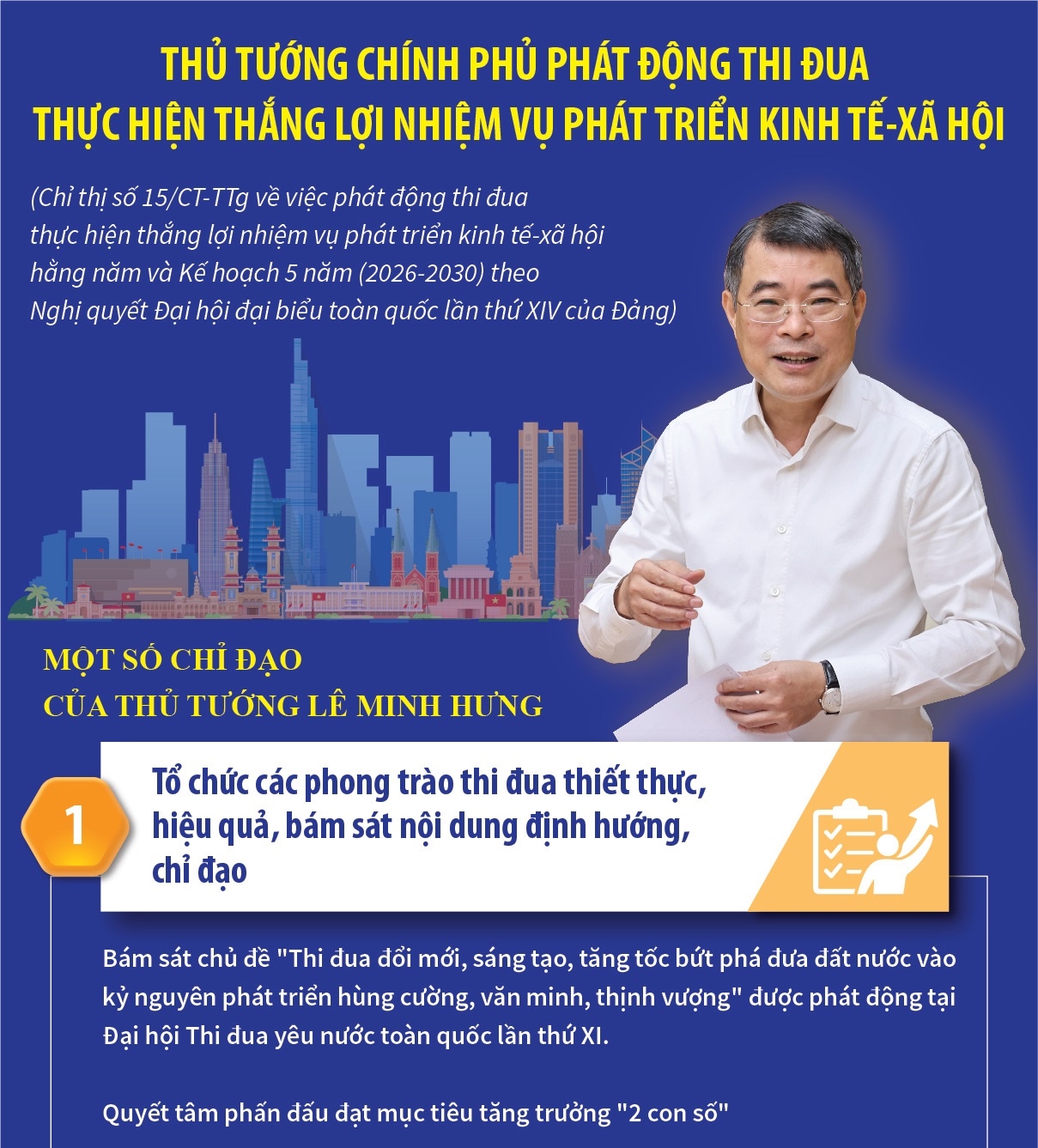 THỦ TƯỚNG CHÍNH PHỦ PHÁT ĐỘNG THI ĐUA
THỰC HIỆN THẮNG LỢI NHIỆM VỤ PHÁT TRIỂN KINH TẾ-XÃ HỘI

(Chỉ thị số 15/CT-TTg về việc phát động thi đua thực hiện thắng lợi nhiệm vụ phát triển kinh tế-xã hội hằng năm và Kế hoạch 5 năm (2026-2030) theo Nghị quyết Đại hội đại biểu toàn quốc lần thứ XIV của Đảng)

MỘT SỐ CHỈ ĐẠO
CỦA THỦ TƯỚNG LÊ MINH HƯNG

1

Tổ chức các phong trào thi đua thiết thực, hiệu quả, bám sát nội dung định hướng, chỉ đạo

Bám sát chủ đề "Thi đua đổi mới, sáng tạo, tăng tốc bứt phá đưa đất nước vào kỷ nguyên phát triển hùng cường, văn minh, thịnh vượng" được phát động tại Đại hội Thi đua yêu nước toàn quốc lần thứ XI.

Quyết tâm phấn đấu đạt mục tiêu tăng trưởng "2 con số"