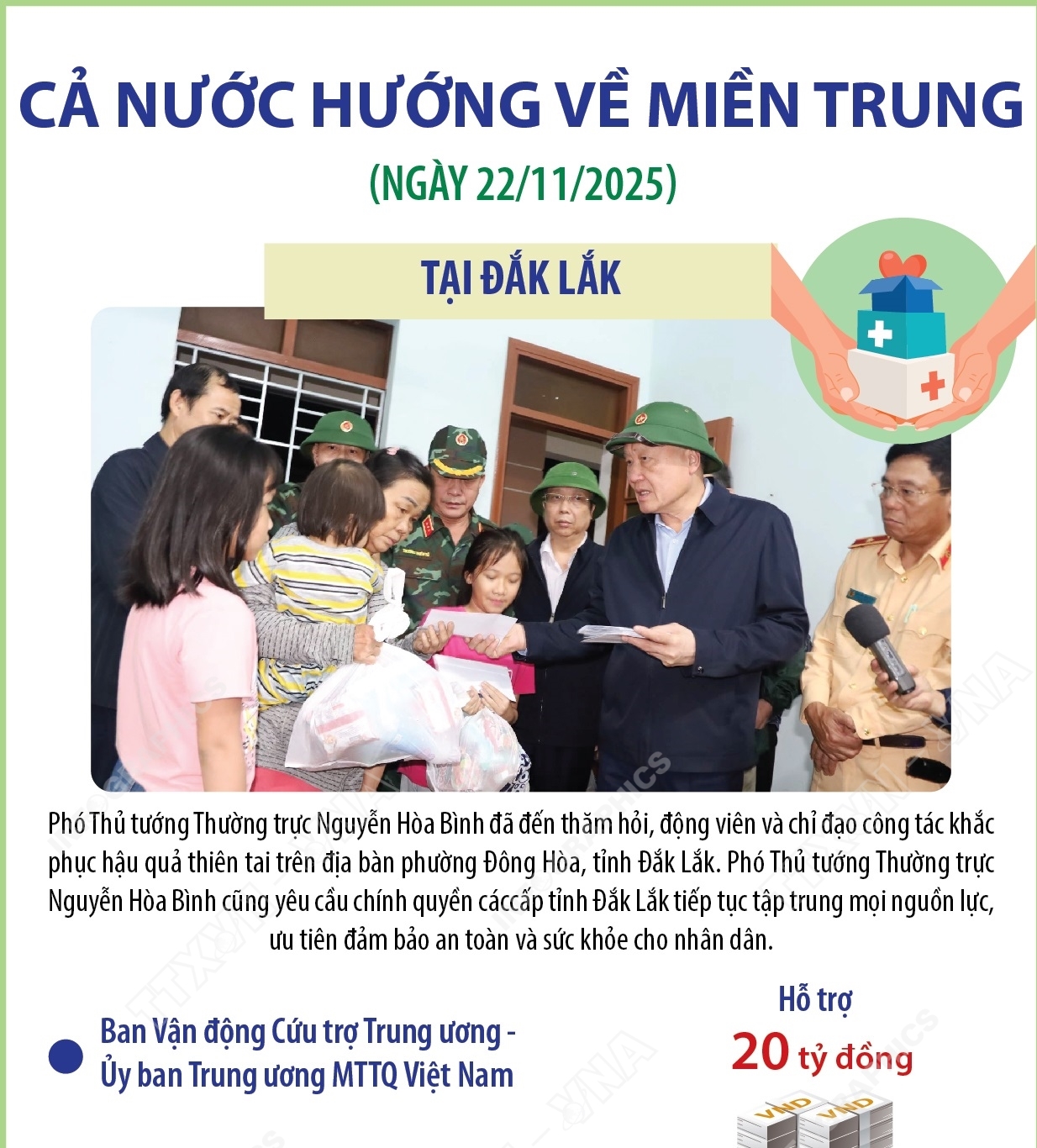 CẢ NƯỚC HƯỚNG VỀ MIỀN TRUNG

(NGÀY 22/11/2025)

TẠI ĐẮK LẮK

Phó Thủ tướng Thường trực Nguyễn Hòa Bình đã đến thăm hỏi, động viên và chỉ đạo công tác khắc phục hậu quả thiên tai trên địa bàn phường Đông Hòa, tỉnh Đắk Lắk. Phó Thủ tướng Thường trực Nguyễn Hòa Bình cũng yêu cầu chính quyền cáccấp tỉnh Đắk Lắk tiếp tục tập trung mọi nguồn lực, ưu tiên đảm bảo an toàn và sức khỏe cho nhân dân.

Ban Vận động Cứu trợ Trung ương - Ủy ban Trung ương MTTQ Việt Nam

Hỗ trợ
20 tỷ đồng

VND VND