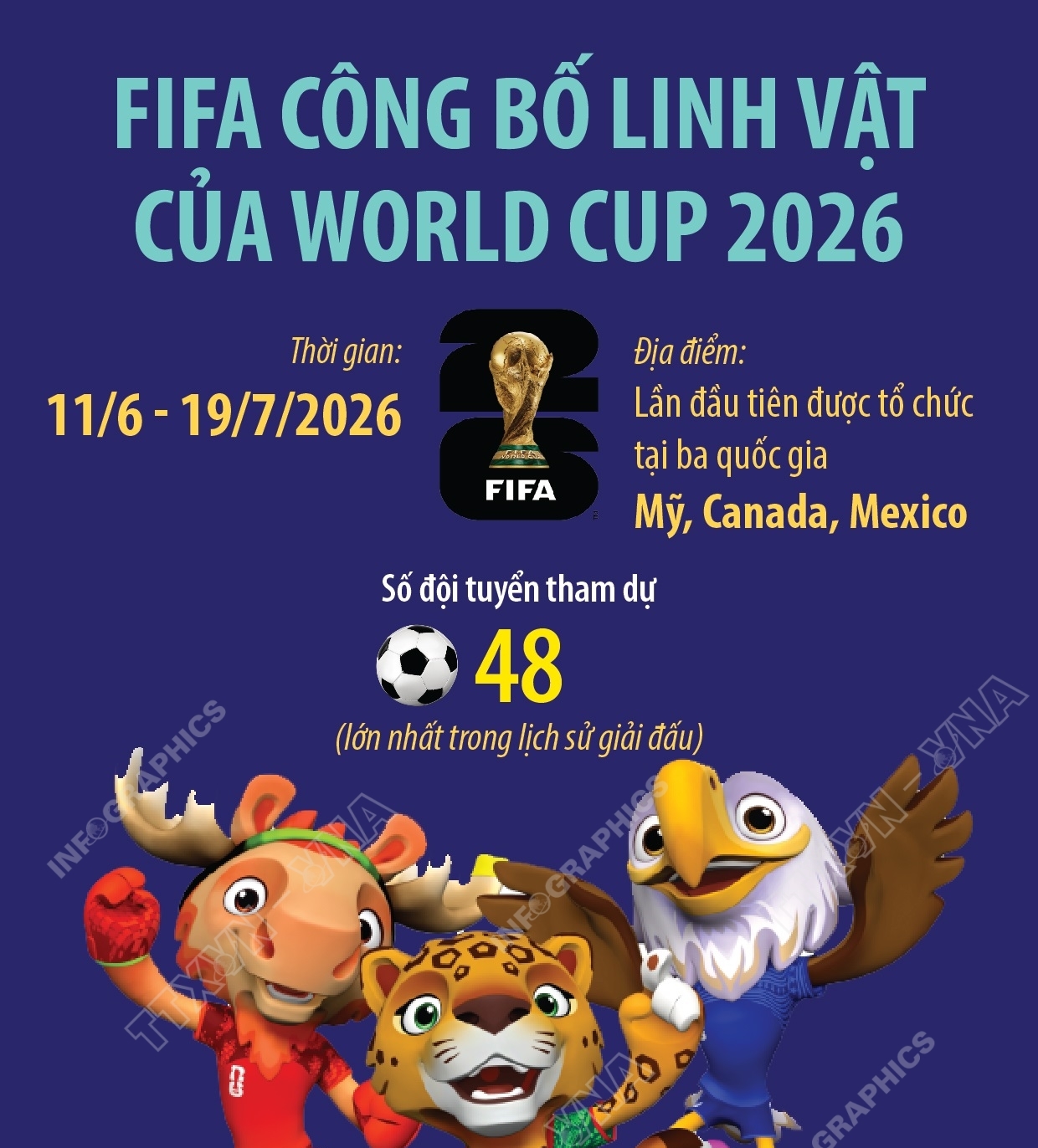 FIFA CÔNG BỐ LINH VẬT CỦA WORLD CUP 2026

Thời gian:
11/6 - 19/7/2026

FIFA

Địa điểm:
Lần đầu tiên được tổ chức tại ba quốc gia
Mỹ, Canada, Mexico

Số đội tuyển tham dự
48
(lớn nhất trong lịch sử giải đấu)

INFOGRAPHICS TTXVN - VNA

INFOGRAPHICS

TTXVN - VNA

GRAPHICS