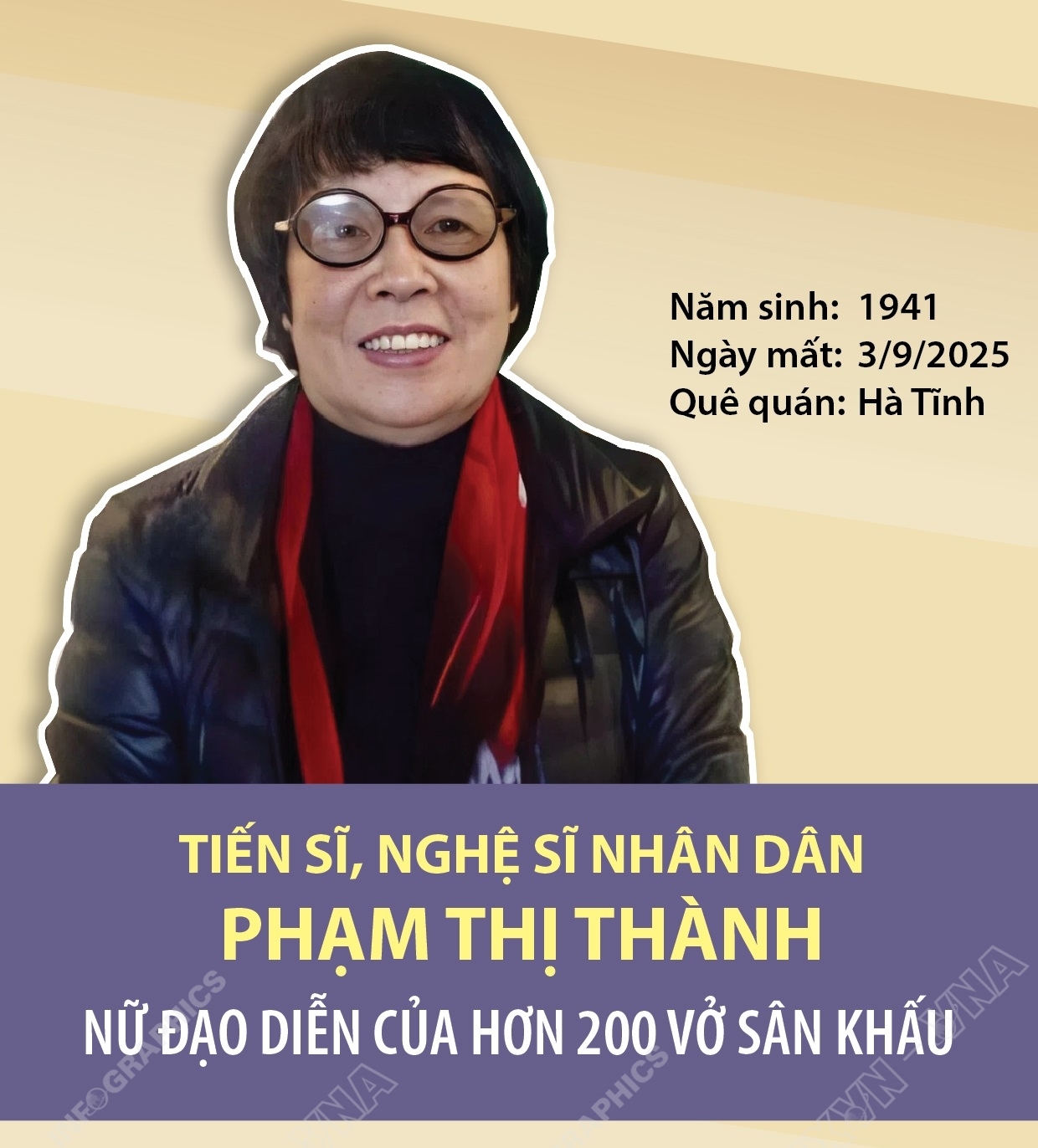 Năm sinh: 1941
Ngày mất: 3/9/2025
Quê quán: Hà Tĩnh

TIẾN SĨ, NGHỆ SĨ NHÂN DÂN
PHẠM THỊ THÀNH
NỮ ĐẠO DIỄN CỦA HƠN 200 VỞ SÂN KHẤU

INFOGRAPHICS VNA