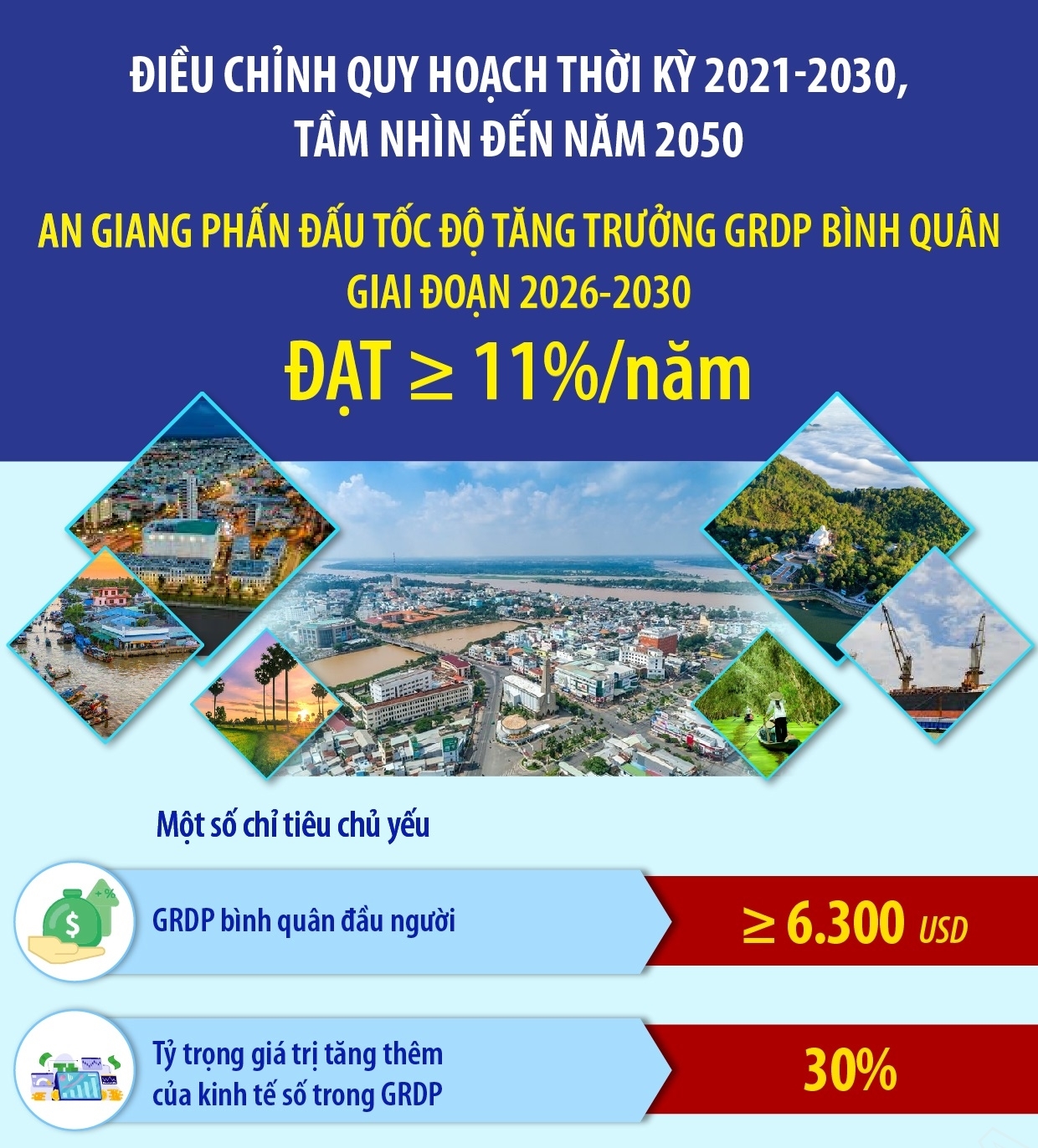 ĐIỀU CHỈNH QUY HOẠCH THỜI KỲ 2021-2030, TẦM NHÌN ĐẾN NĂM 2050

AN GIANG PHẤN ĐẤU TỐC ĐỘ TĂNG TRƯỞNG GRDP BÌNH QUÂN GIAI ĐOẠN 2026-2030

ĐẠT $\geq$ 11%/năm

Một số chỉ tiêu chủ yếu

GRDP bình quân đầu người

$\geq$ 6.300 USD

Tỷ trọng giá trị tăng thêm của kinh tế số trong GRDP

30%