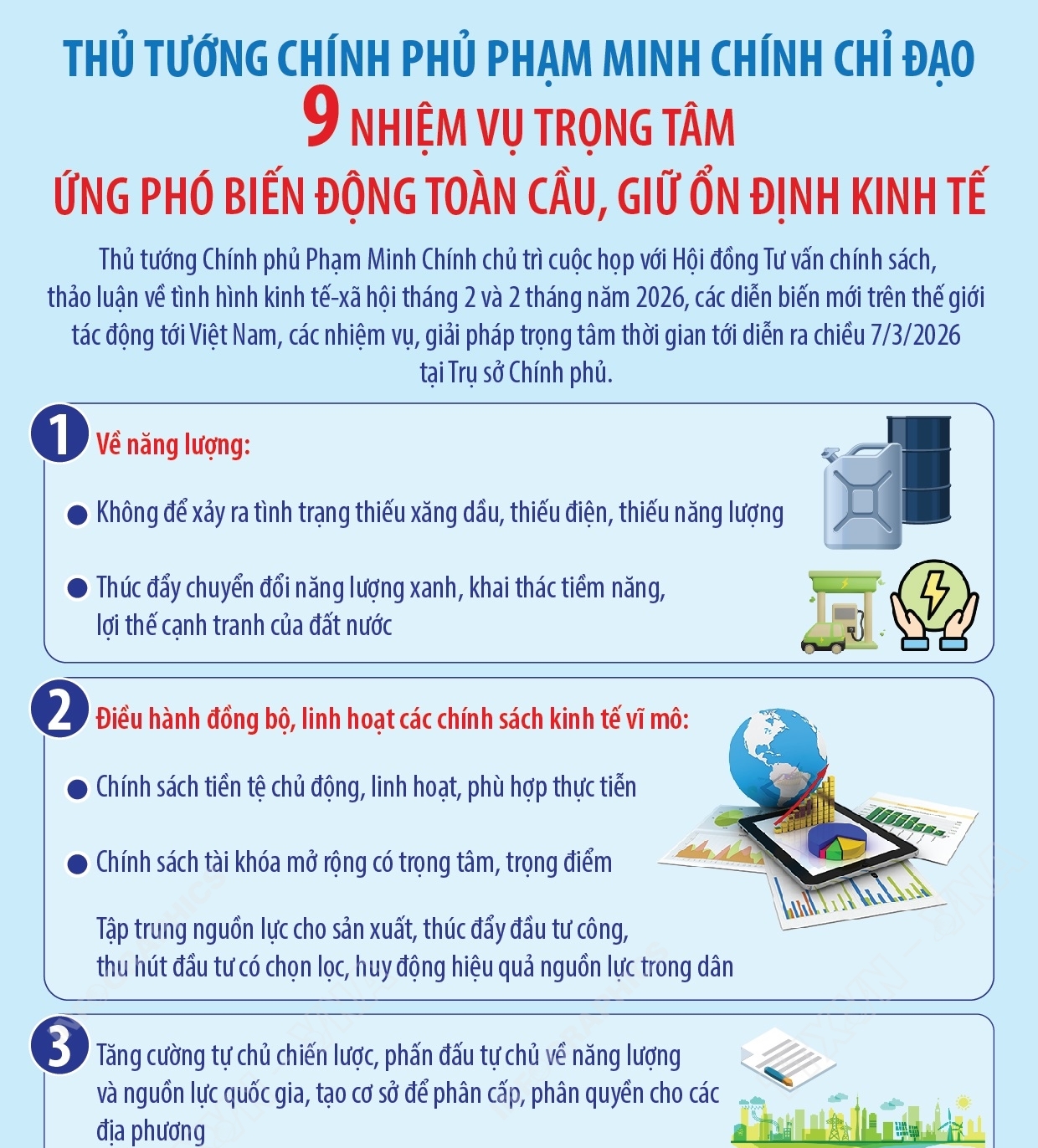 THỦ TƯỚNG CHÍNH PHỦ PHẠM MINH CHÍNH CHỈ ĐẠO
9 NHIỆM VỤ TRỌNG TÂM
ỨNG PHÓ BIẾN ĐỘNG TOÀN CẦU, GIỮ ỔN ĐỊNH KINH TẾ

Thủ tướng Chính phủ Phạm Minh Chính chủ trì cuộc họp với Hội đồng Tư vấn chính sách, thảo luận về tình hình kinh tế-xã hội tháng 2 và 2 tháng năm 2026, các diễn biến mới trên thế giới tác động tới Việt Nam, các nhiệm vụ, giải pháp trọng tâm thời gian tới diễn ra chiều 7/3/2026 tại Trụ sở Chính phủ.

1 Về năng lượng:

Không để xảy ra tình trạng thiếu xăng dầu, thiếu điện, thiếu năng lượng

Thúc đẩy chuyển đổi năng lượng xanh, khai thác tiềm năng, lợi thế cạnh tranh của đất nước

2 Điều hành đồng bộ, linh hoạt các chính sách kinh tế vĩ mô:

Chính sách tiền tệ chủ động, linh hoạt, phù hợp thực tiễn

Chính sách tài khóa mở rộng có trọng tâm, trọng điểm

Tập trung nguồn lực cho sản xuất, thúc đẩy đầu tư công, thu hút đầu tư có chọn lọc, huy động hiệu quả nguồn lực trong dân

3 Tăng cường tự chủ chiến lược, phấn đấu tự chủ về năng lượng và nguồn lực quốc gia, tạo cơ sở để phân cấp, phân quyền cho các địa phương