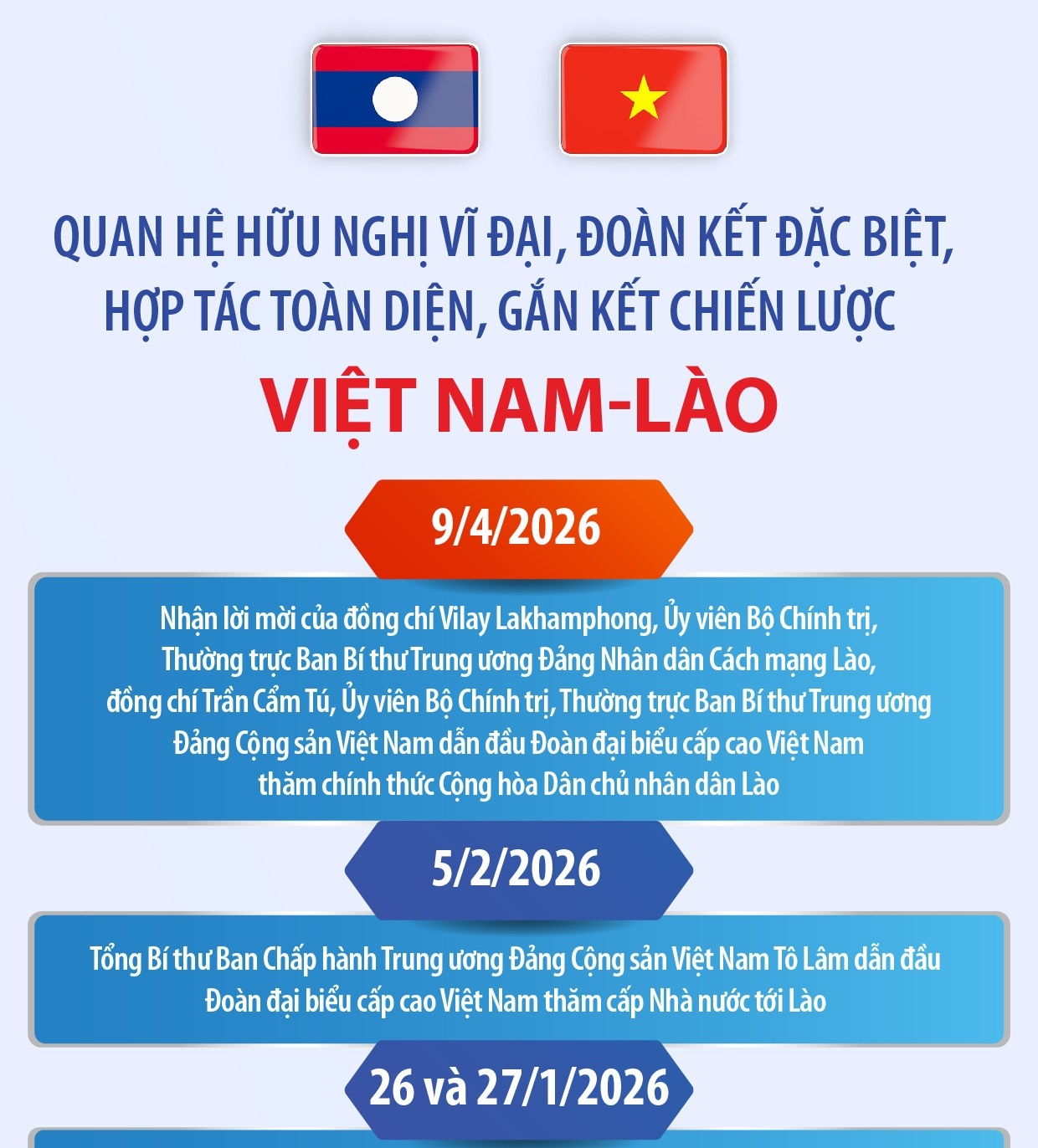 QUAN HỆ HỮU NGHỊ VĨ ĐẠI, ĐOÀN KẾT ĐẶC BIỆT, HỢP TÁC TOÀN DIỆN, GẮN KẾT CHIẾN LƯỢC

VIỆT NAM-LÀO

9/4/2026

Nhận lời mời của đồng chí Vilay Lakhamphong, Ủy viên Bộ Chính trị, Thường trực Ban Bí thư Trung ương Đảng Nhân dân Cách mạng Lào, đồng chí Trần Cẩm Tú, Ủy viên Bộ Chính trị, Thường trực Ban Bí thư Trung ương Đảng Cộng sản Việt Nam dẫn đầu Đoàn đại biểu cấp cao Việt Nam thăm chính thức Cộng hòa Dân chủ nhân dân Lào

5/2/2026

Tổng Bí thư Ban Chấp hành Trung ương Đảng Cộng sản Việt Nam Tô Lâm dẫn đầu Đoàn đại biểu cấp cao Việt Nam thăm cấp Nhà nước tới Lào

26 và 27/1/2026