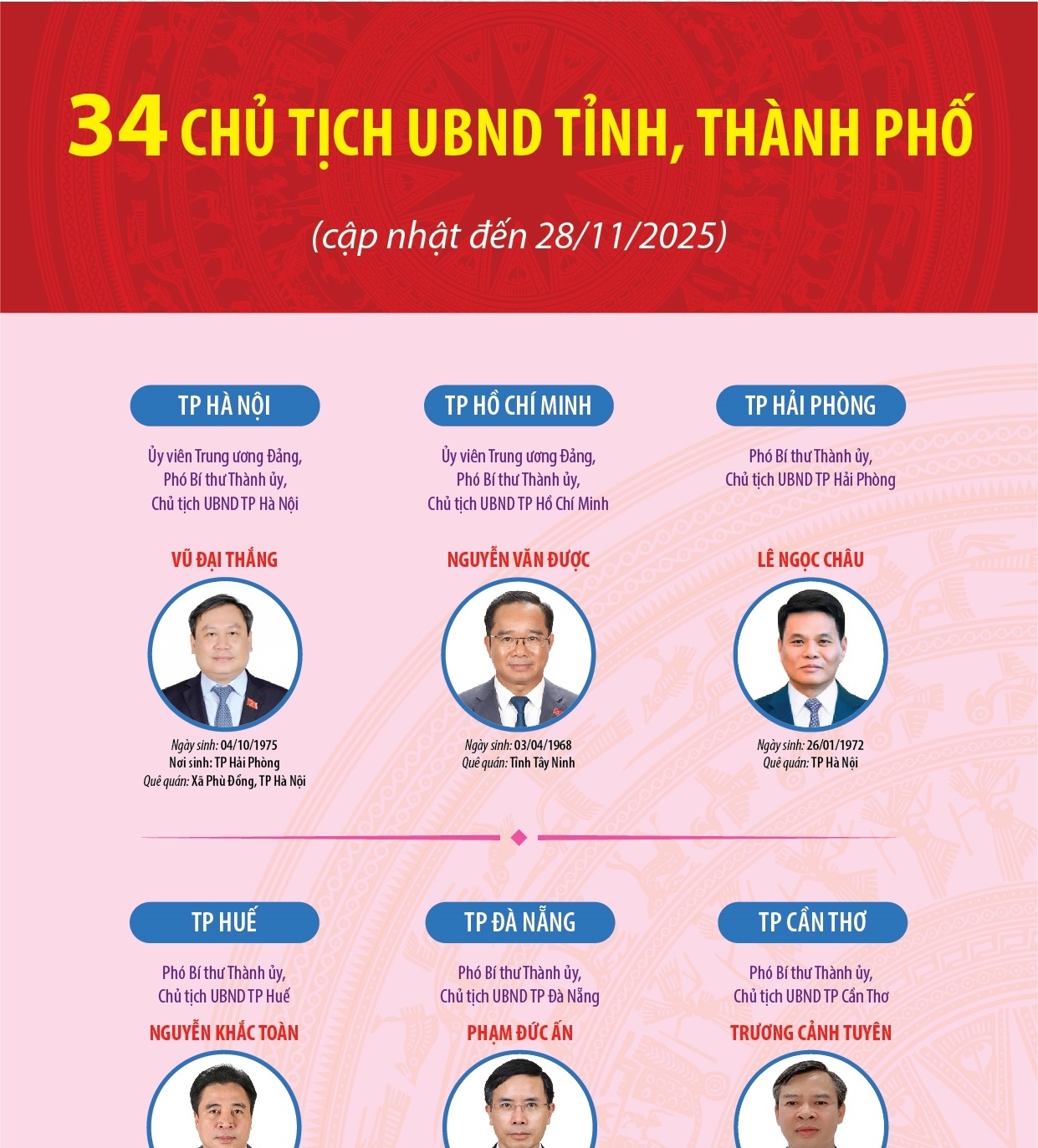 34 CHỦ TỊCH UBND TỈNH, THÀNH PHỐ

(cập nhật đến 28/11/2025)

TP HÀ NỘI

Ủy viên Trung ương Đảng, Phó Bí thư Thành ủy, Chủ tịch UBND TP Hà Nội

VŨ ĐẠI THẮNG

Ngày sinh: 04/10/1975
Nơi sinh: TP Hải Phòng
Quê quán: Xã Phù Đổng, TP Hà Nội

TP HỒ CHÍ MINH

Ủy viên Trung ương Đảng, Phó Bí thư Thành ủy, Chủ tịch UBND TP Hồ Chí Minh

NGUYỄN VĂN ĐƯỢC

Ngày sinh: 03/04/1968
Quê quán: Tỉnh Tây Ninh

TP HẢI PHÒNG

Phó Bí thư Thành ủy, Chủ tịch UBND TP Hải Phòng

LÊ NGỌC CHÂU

Ngày sinh: 26/01/1972
Quê quán: TP Hà Nội

TP HUẾ

Phó Bí thư Thành ủy, Chủ tịch UBND TP Huế

NGUYỄN KHẮC TOÀN

TP ĐÀ NẴNG

Phó Bí thư Thành ủy, Chủ tịch UBND TP Đà Nẵng

PHẠM ĐỨC ẤN

TP CẦN THƠ

Phó Bí thư Thành ủy, Chủ tịch UBND TP Cần Thơ

TRƯƠNG CẢNH TUYÊN