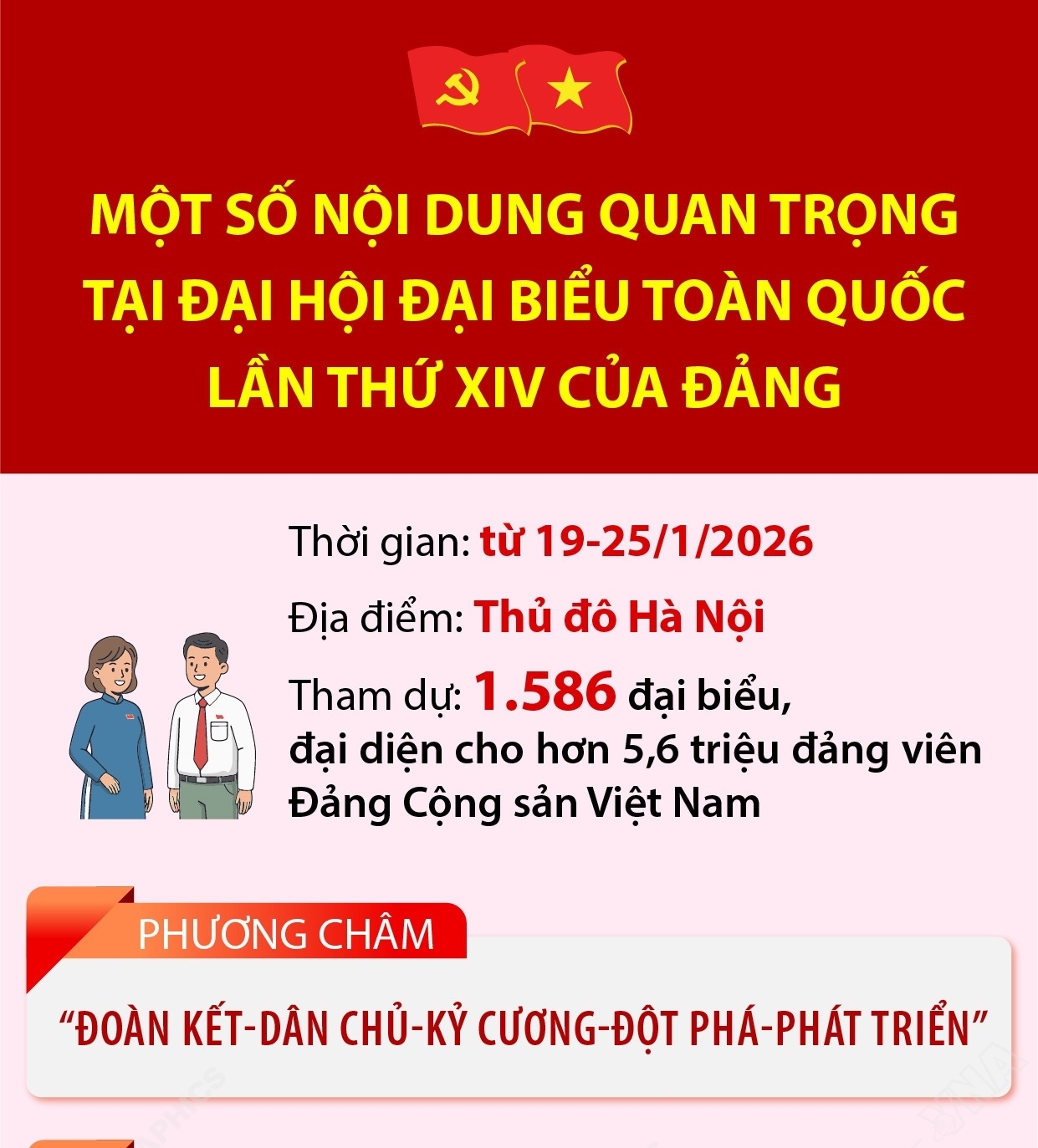 MỘT SỐ NỘI DUNG QUAN TRỌNG TẠI ĐẠI HỘI ĐẠI BIỂU TOÀN QUỐC LẦN THỨ XIV CỦA ĐẢNG

Thời gian: từ 19-25/1/2026

Địa điểm: Thủ đô Hà Nội

Tham dự: 1.586 đại biểu, đại diện cho hơn 5,6 triệu đảng viên Đảng Cộng sản Việt Nam

PHƯƠNG CHÂM

“ĐOÀN KẾT-DÂN CHỦ-KỶ CƯƠNG-ĐỘT PHÁ-PHÁT TRIỂN”