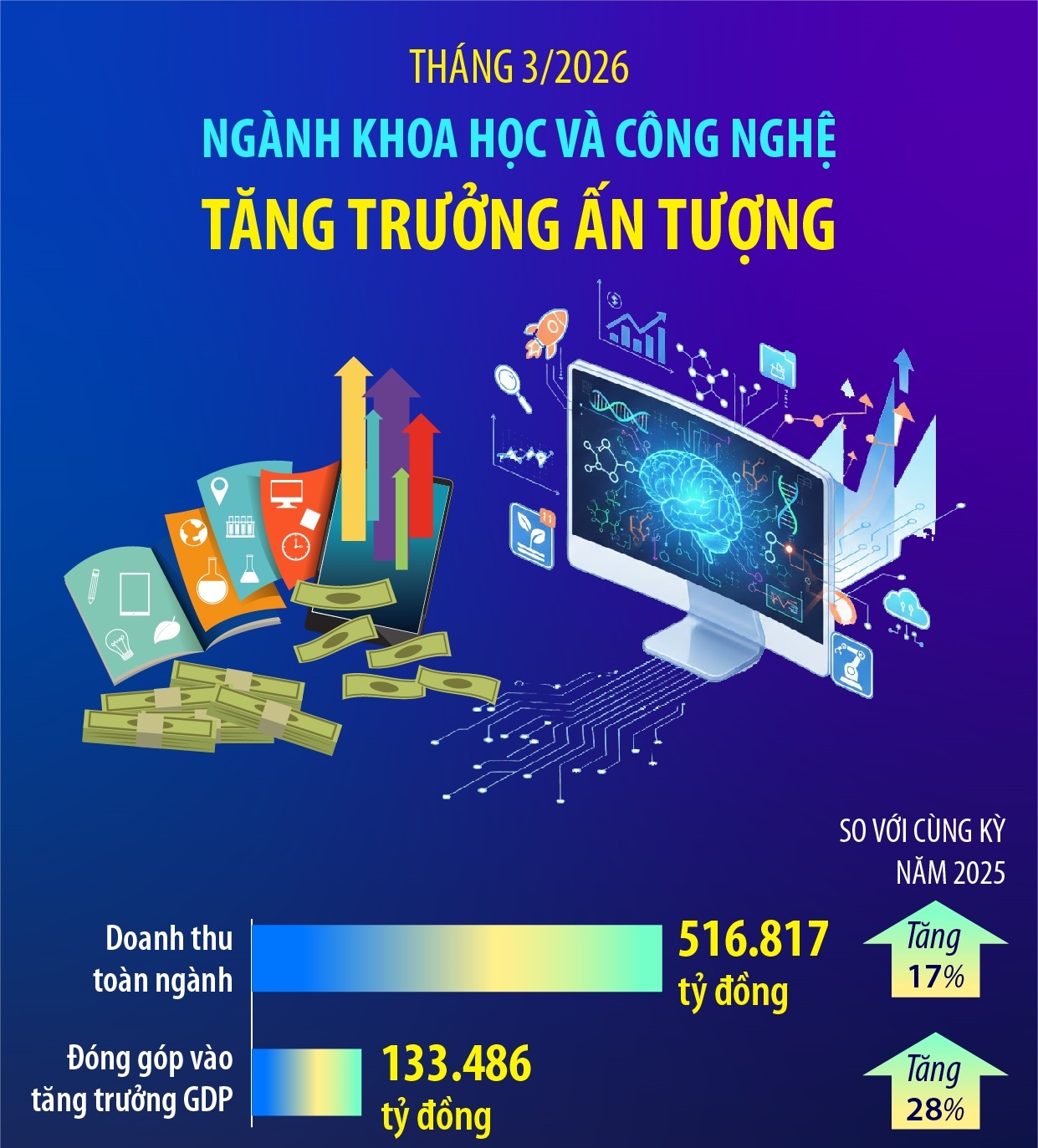 THÁNG 3/2026

NGÀNH KHOA HỌC VÀ CÔNG NGHỆ

TĂNG TRƯỞNG ẤN TƯỢNG

SO VỚI CÙNG KỲ NĂM 2025

Doanh thu toàn ngành

516.817 tỷ đồng

Tăng 17%

Đóng góp vào tăng trưởng GDP

133.486 tỷ đồng

Tăng 28%