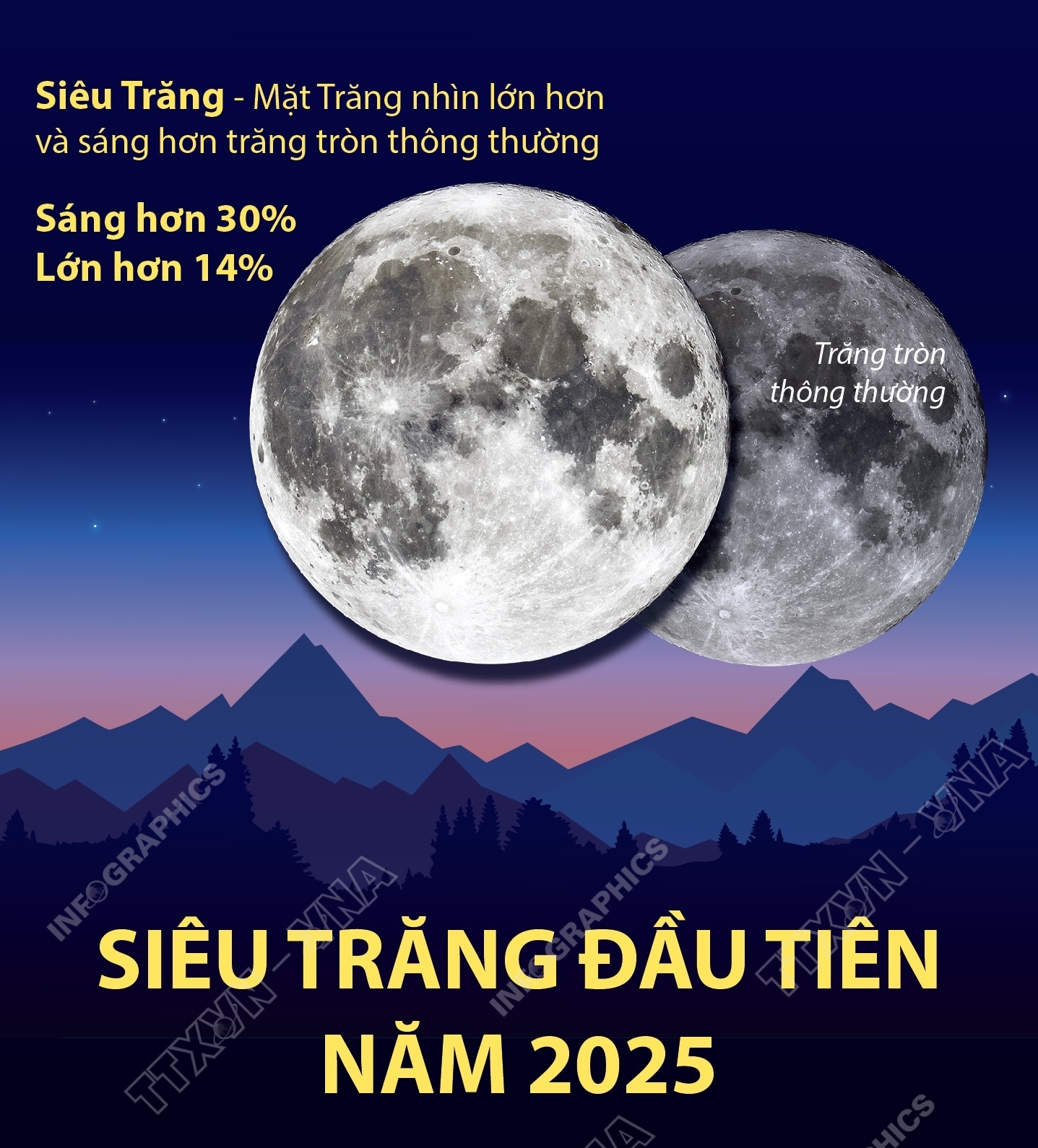 Siêu Trăng - Mặt Trăng nhìn lớn hơn và sáng hơn trăng tròn thông thường

Sáng hơn 30%
Lớn hơn 14%

Trăng tròn thông thường

INFOGRAPHICS
TTXVN - VNA

SIÊU TRĂNG ĐẦU TIÊN NĂM 2025