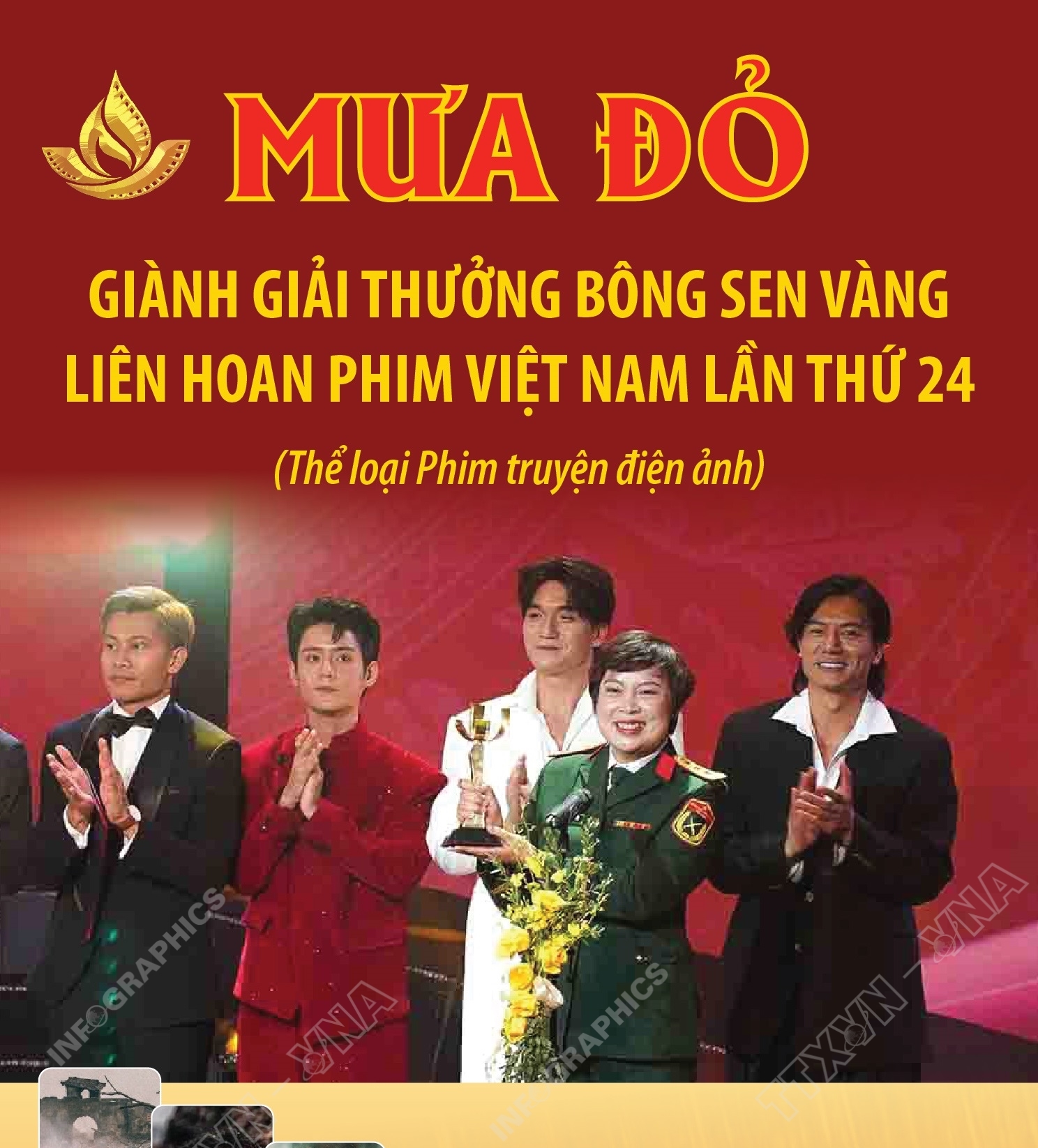 MƯA ĐỎ

GIÀNH GIẢI THƯỞNG BÔNG SEN VÀNG LIÊN HOAN PHIM VIỆT NAM LẦN THỨ 24

(Thể loại Phim truyện điện ảnh)

INFOGRAPHICS TTXVN - VNA

INFOGRAPHICS TTXVN - VNA