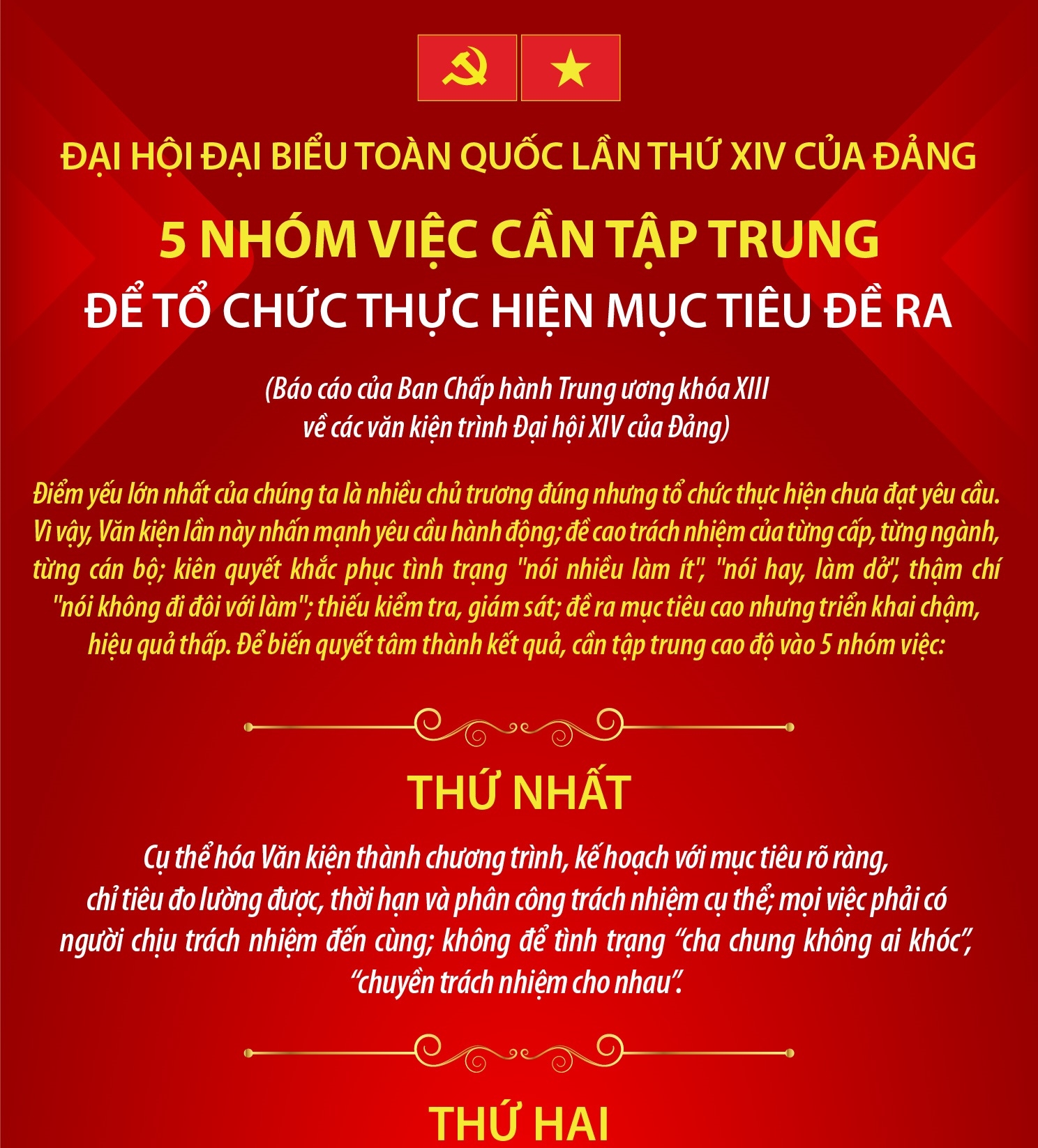 ĐẠI HỘI ĐẠI BIỂU TOÀN QUỐC LẦN THỨ XIV CỦA ĐẢNG

5 NHÓM VIỆC CẦN TẬP TRUNG

ĐỂ TỔ CHỨC THỰC HIỆN MỤC TIÊU ĐỀ RA

(Báo cáo của Ban Chấp hành Trung ương khóa XIII về các văn kiện trình Đại hội XIV của Đảng)

Điểm yếu lớn nhất của chúng ta là nhiều chủ trương đúng nhưng tổ chức thực hiện chưa đạt yêu cầu. Vì vậy, Văn kiện lần này nhấn mạnh yêu cầu hành động; đề cao trách nhiệm của từng cấp, từng ngành, từng cán bộ; kiên quyết khắc phục tình trạng "nói nhiều làm ít", "nói hay, làm dở", thậm chí "nói không đi đôi với làm"; thiếu kiểm tra, giám sát; đề ra mục tiêu cao nhưng triển khai chậm, hiệu quả thấp. Để biến quyết tâm thành kết quả, cần tập trung cao độ vào 5 nhóm việc:

THỨ NHẤT

Cụ thể hóa Văn kiện thành chương trình, kế hoạch với mục tiêu rõ ràng, chỉ tiêu đo lường được, thời hạn và phân công trách nhiệm cụ thể; mọi việc phải có người chịu trách nhiệm đến cùng; không để tình trạng “cha chung không ai khóc”, “chuyền trách nhiệm cho nhau”.

THỨ HAI