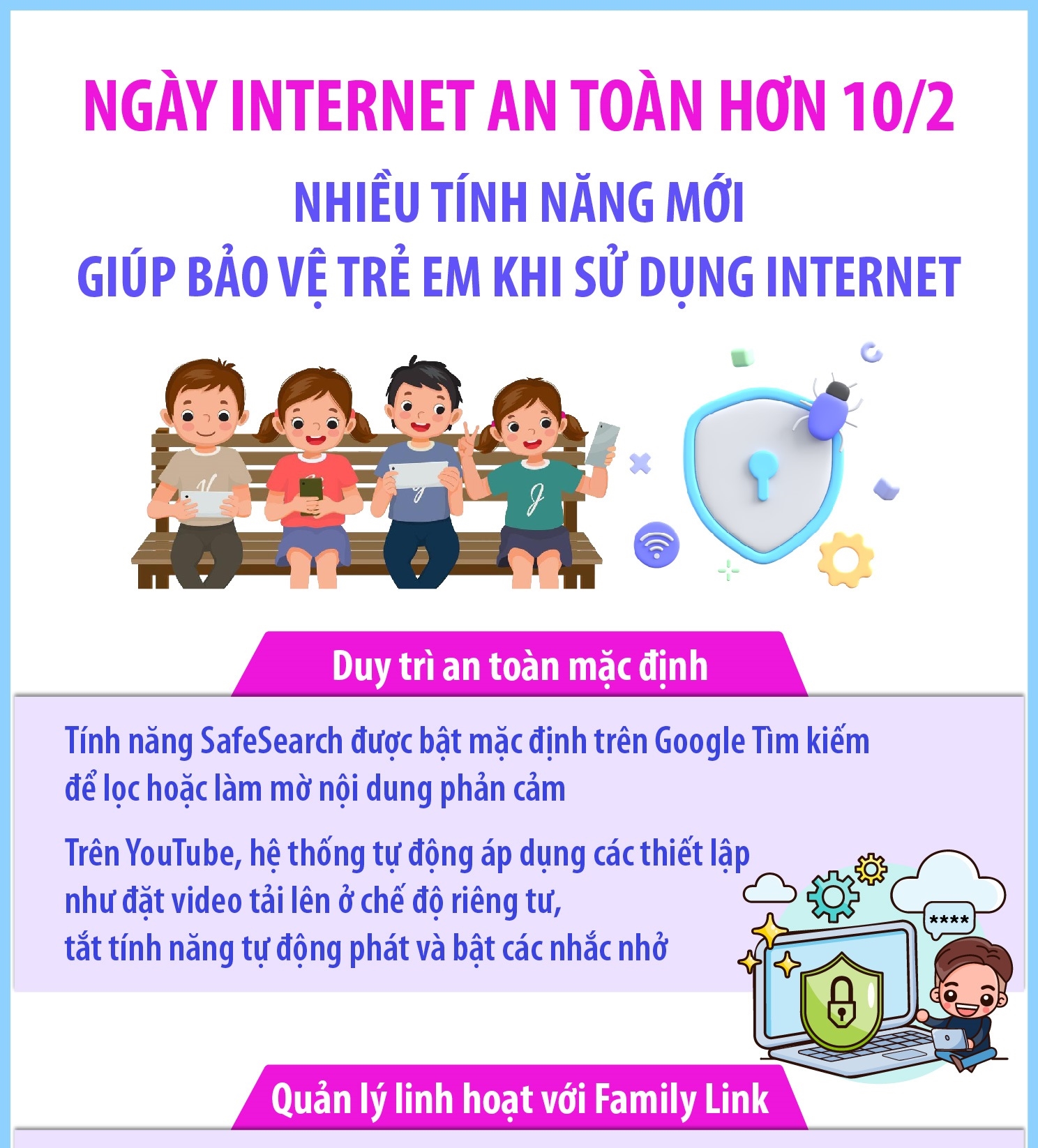 NGÀY INTERNET AN TOÀN HƠN 10/2

NHIỀU TÍNH NĂNG MỚI
GIÚP BẢO VỆ TRẺ EM KHI SỬ DỤNG INTERNET

Duy trì an toàn mặc định

Tính năng SafeSearch được bật mặc định trên Google Tìm kiếm để lọc hoặc làm mờ nội dung phản cảm

Trên YouTube, hệ thống tự động áp dụng các thiết lập như đặt video tải lên ở chế độ riêng tư, tắt tính năng tự động phát và bật các nhắc nhở

****

Quản lý linh hoạt với Family Link