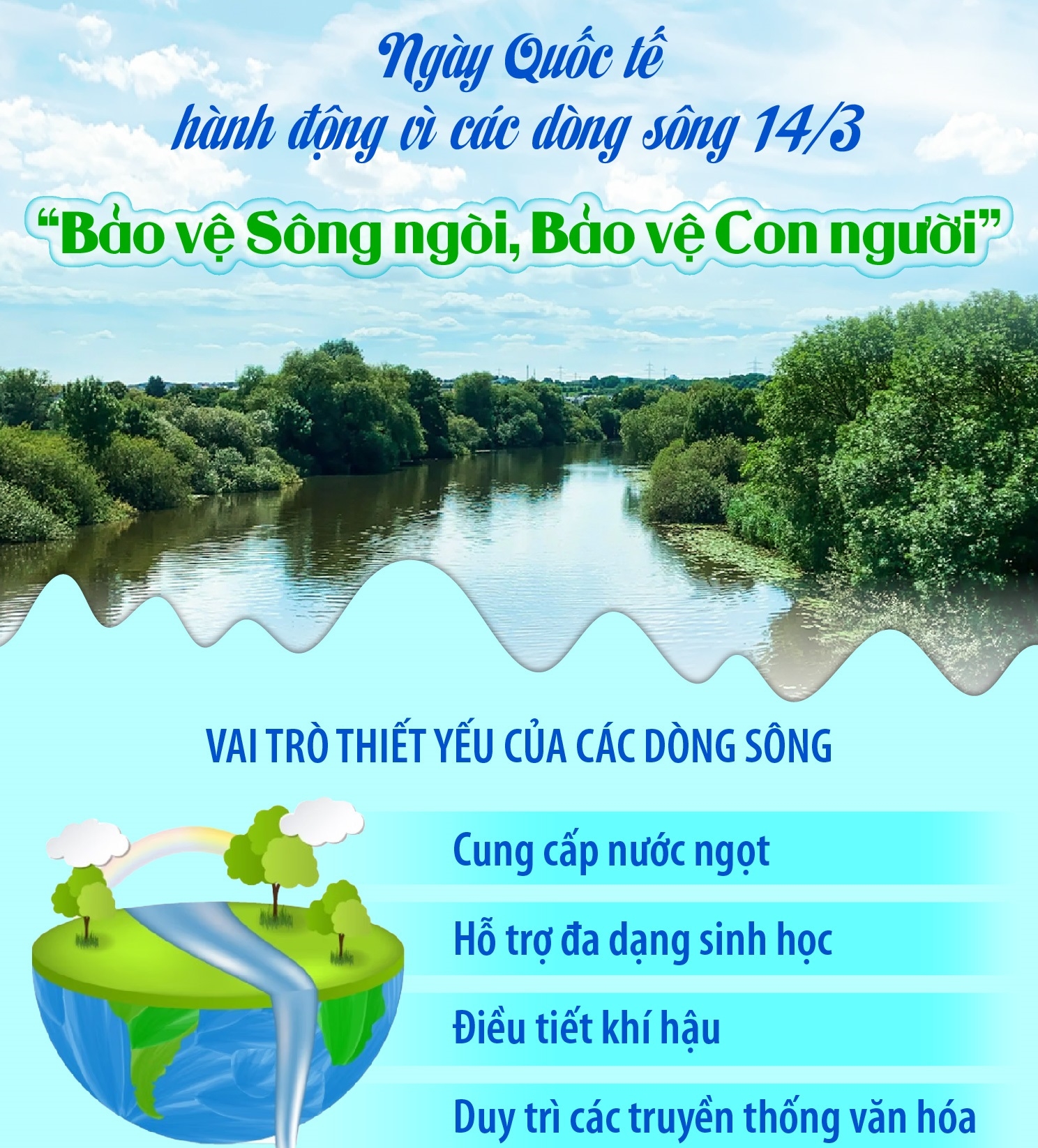 Ngày Quốc tế hành động vì các dòng sông 14/3

“Bảo vệ Sông ngòi, Bảo vệ Con người”

VAI TRÒ THIẾT YẾU CỦA CÁC DÒNG SÔNG

Cung cấp nước ngọt

Hỗ trợ đa dạng sinh học

Điều tiết khí hậu

Duy trì các truyền thống văn hóa