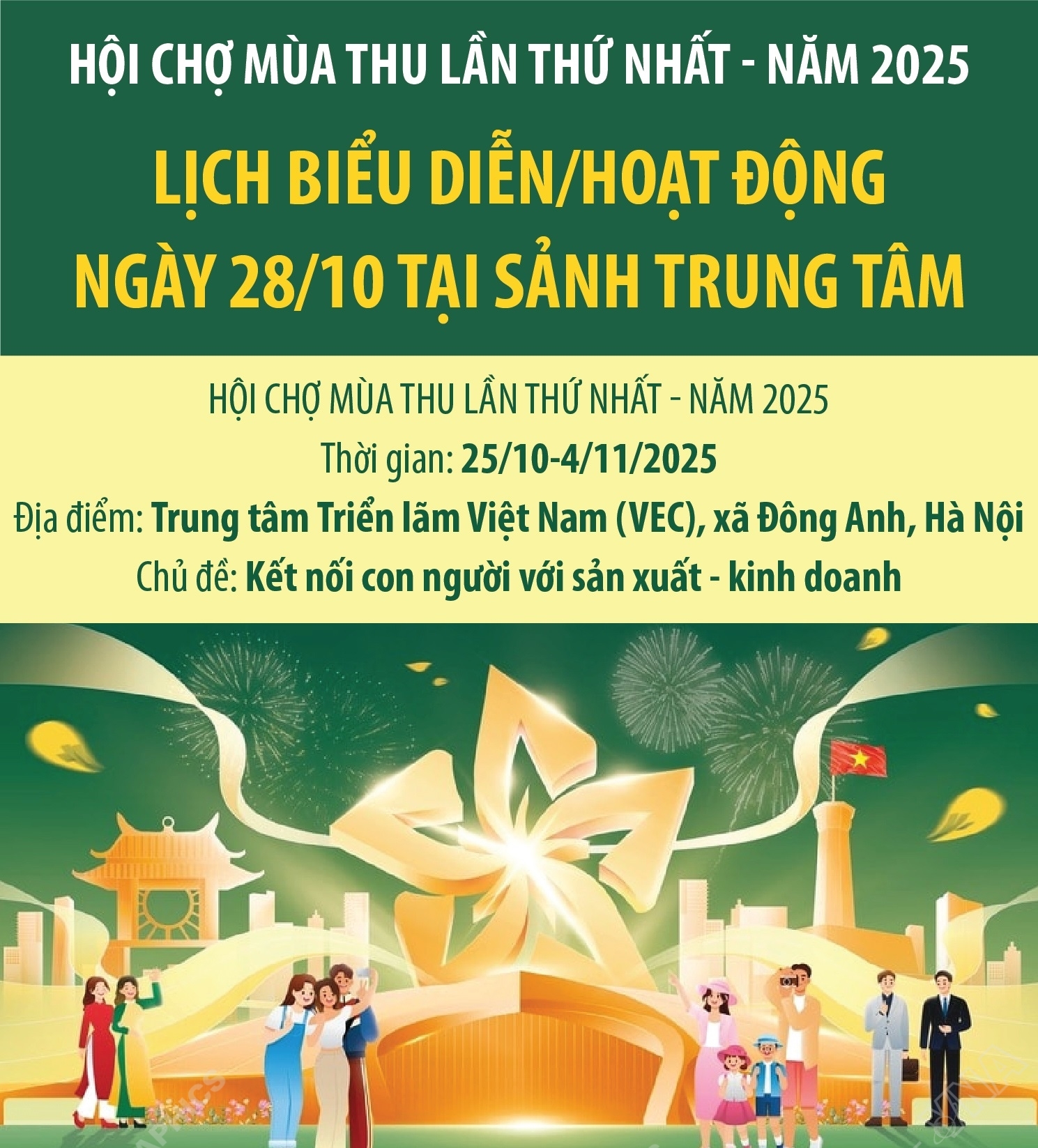 HỘI CHỢ MÙA THU LẦN THỨ NHẤT - NĂM 2025

LỊCH BIỂU DIỄN/HOẠT ĐỘNG NGÀY 28/10 TẠI SẢNH TRUNG TÂM

HỘI CHỢ MÙA THU LẦN THỨ NHẤT - NĂM 2025

Thời gian: 25/10-4/11/2025

Địa điểm: Trung tâm Triển lãm Việt Nam (VEC), xã Đông Anh, Hà Nội

Chủ đề: Kết nối con người với sản xuất - kinh doanh