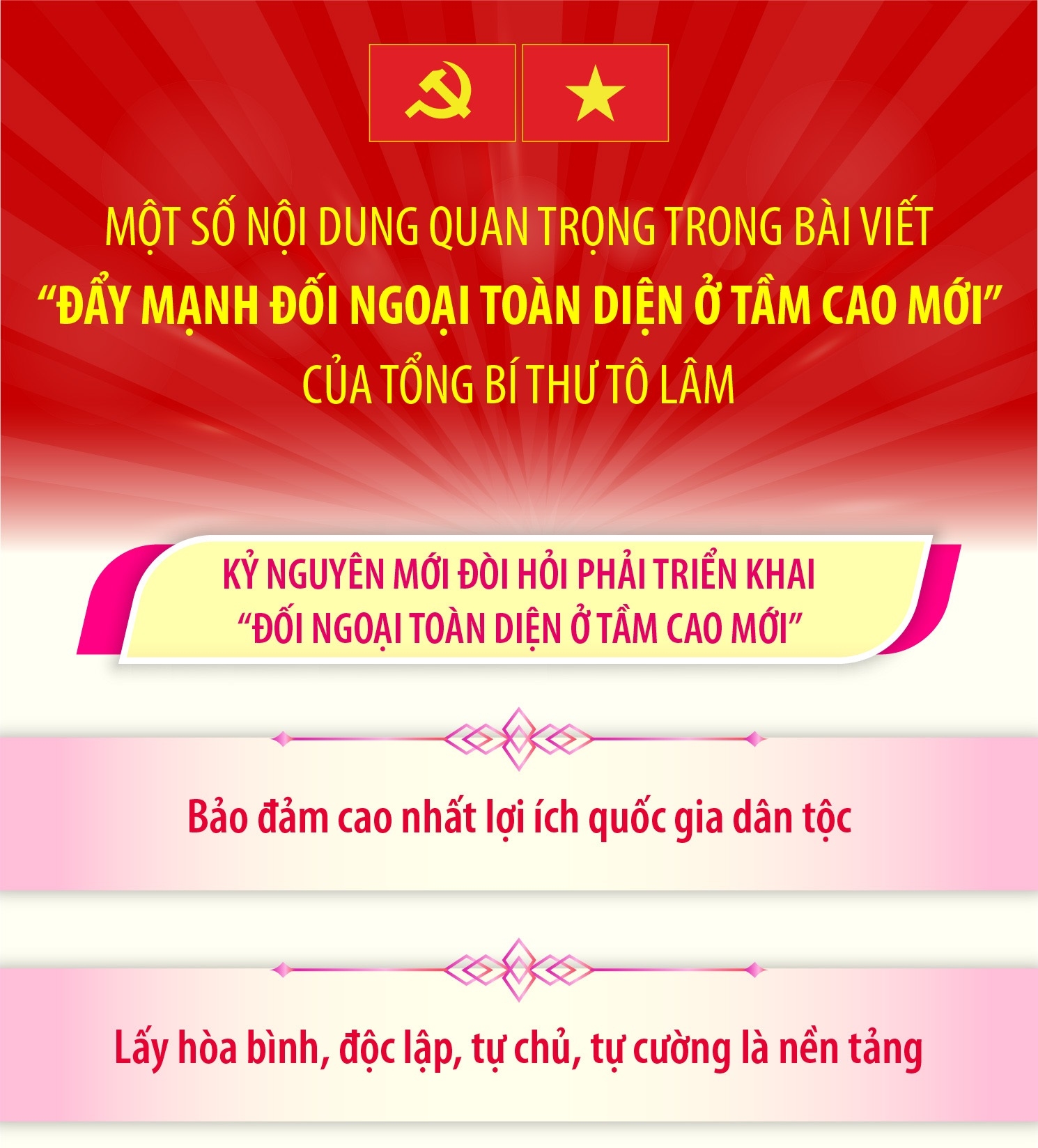 MỘT SỐ NỘI DUNG QUAN TRỌNG TRONG BÀI VIẾT
“ĐẨY MẠNH ĐỐI NGOẠI TOÀN DIỆN Ở TẦM CAO MỚI”
CỦA TỔNG BÍ THƯ TÔ LÂM

KỶ NGUYÊN MỚI ĐÒI HỎI PHẢI TRIỂN KHAI
“ĐỐI NGOẠI TOÀN DIỆN Ở TẦM CAO MỚI”

Bảo đảm cao nhất lợi ích quốc gia dân tộc

Lấy hòa bình, độc lập, tự chủ, tự cường là nền tảng