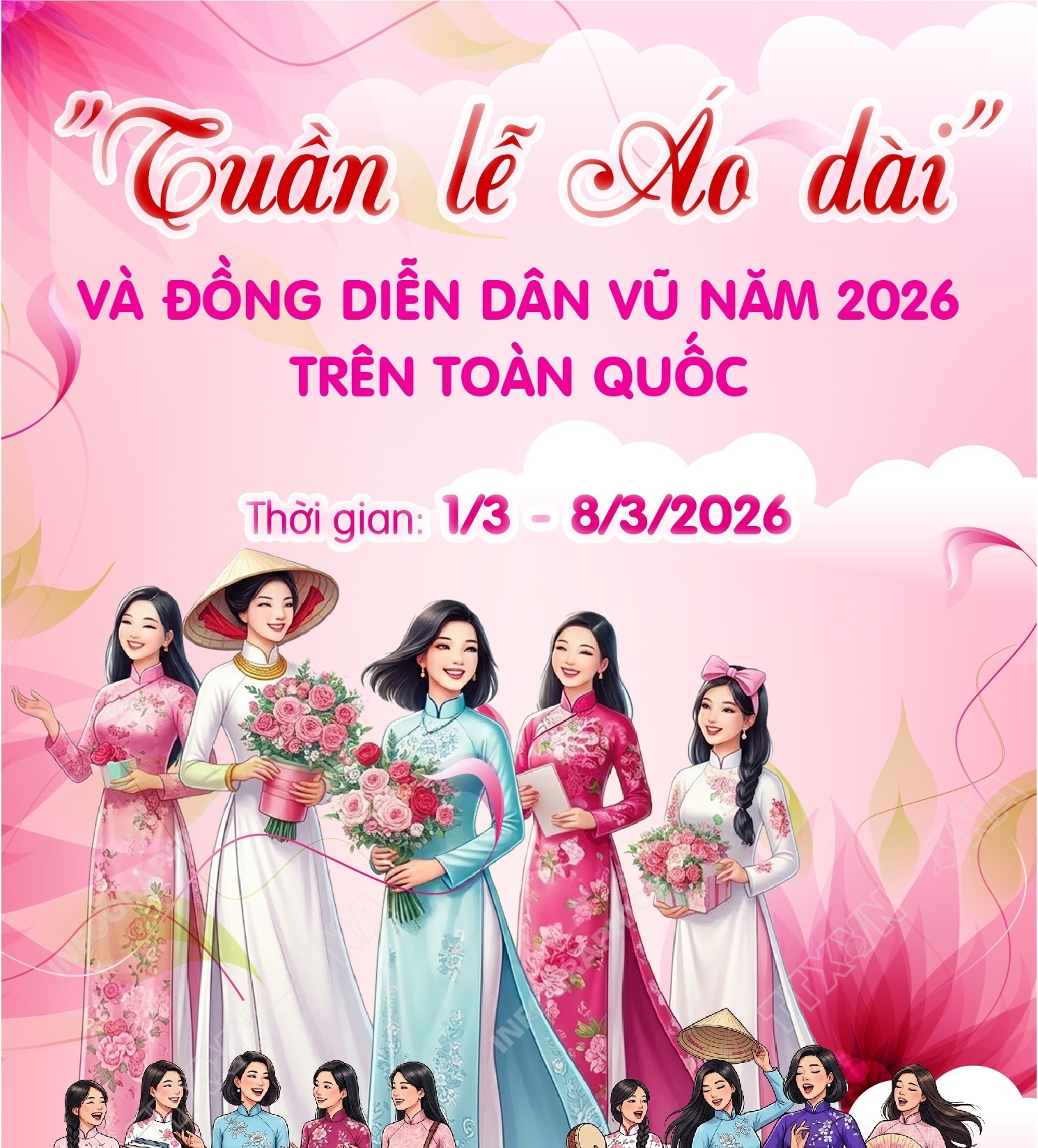 "Tuần lễ Áo dài"

VÀ ĐỒNG DIỄN DÂN VŨ NĂM 2026 TRÊN TOÀN QUỐC

Thời gian: 1/3 - 8/3/2026