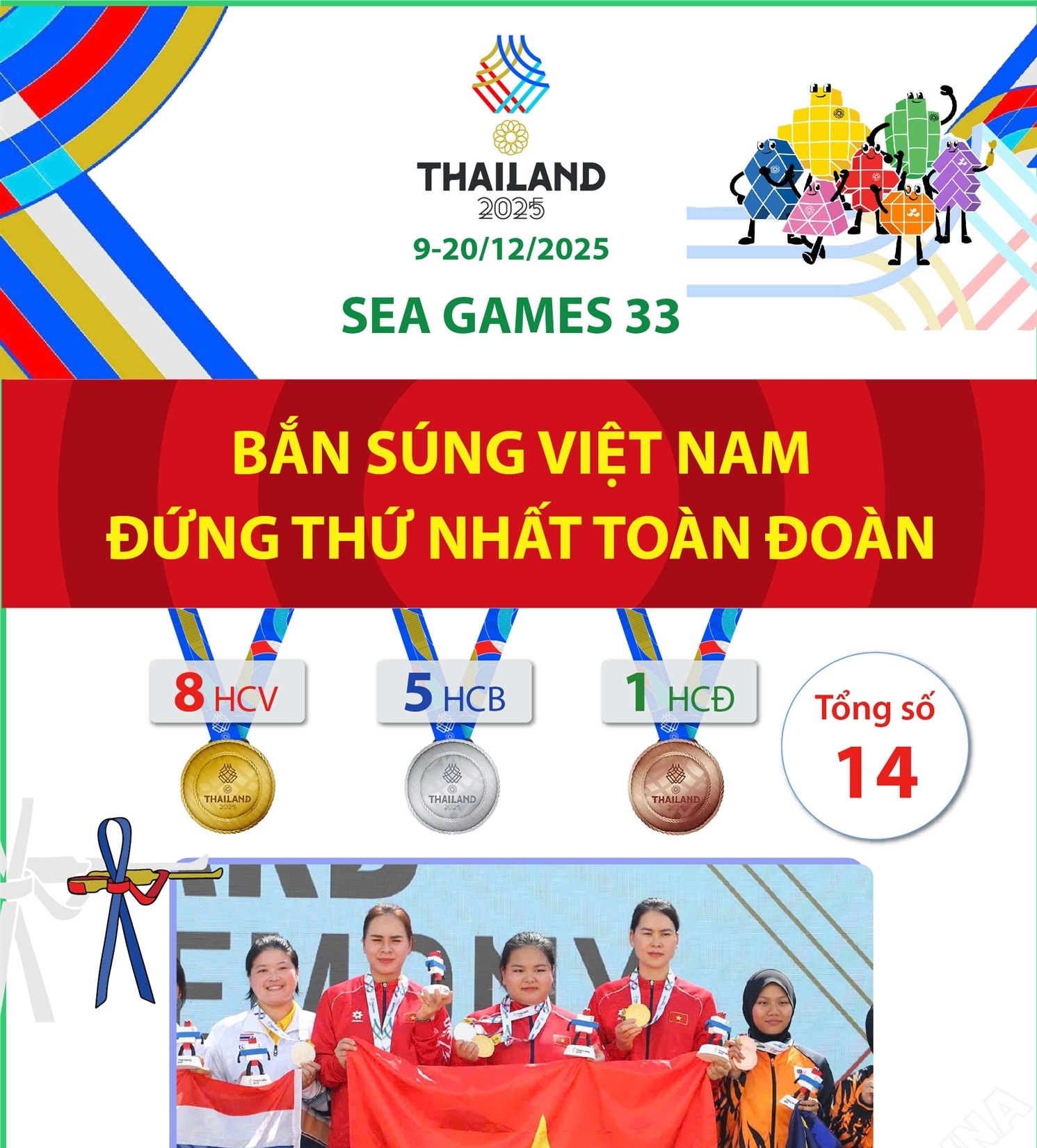 THAILAND 2025

9-20/12/2025

SEA GAMES 33

BẮN SÚNG VIỆT NAM ĐỨNG THỨ NHẤT TOÀN ĐOÀN

8 HCV

5 HCB

1 HCĐ

Tổng số 14

THAILAND 2025

THAILAND 2025

THAILAND 2025