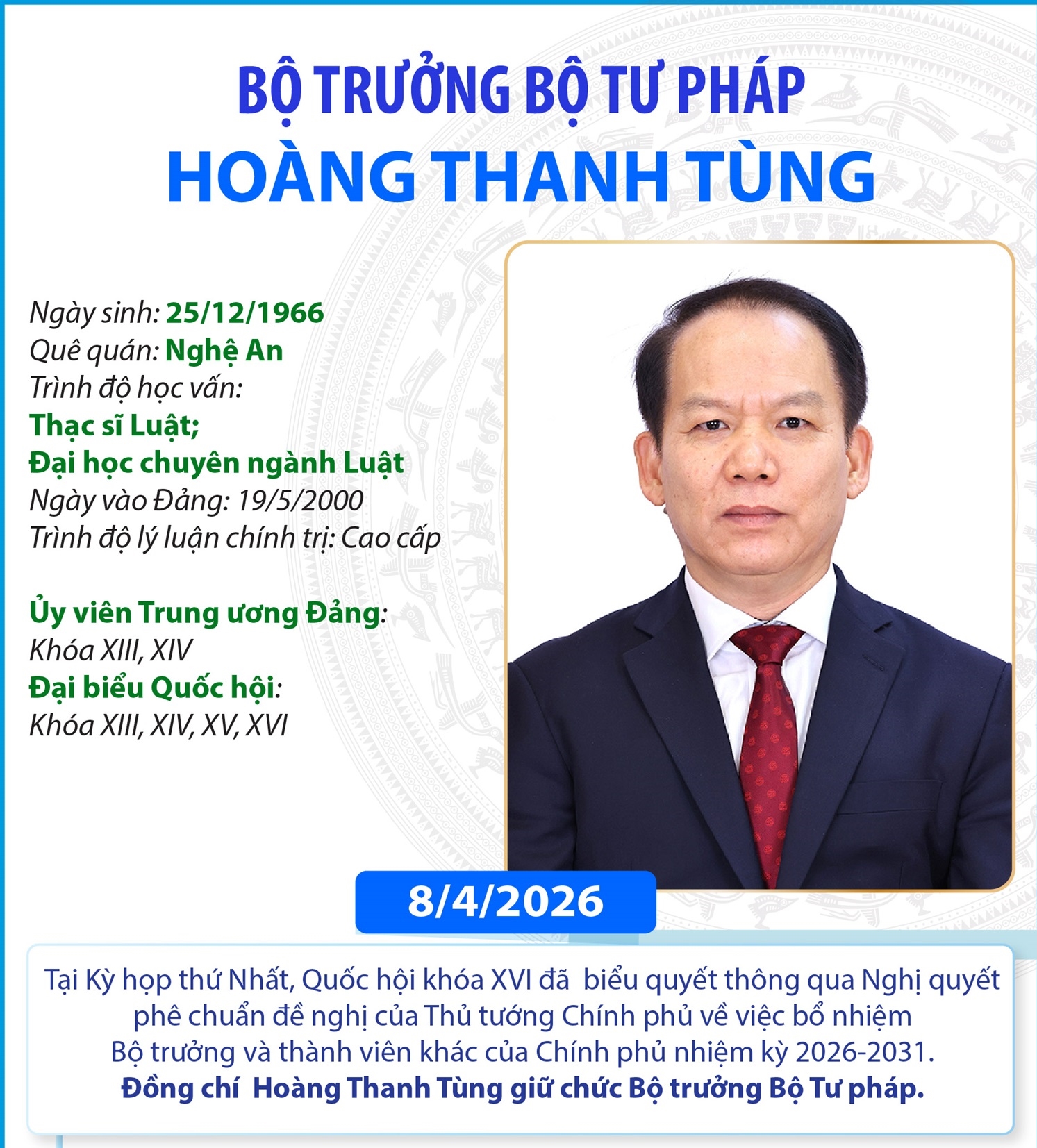 BỘ TRƯỞNG BỘ TƯ PHÁP
HOÀNG THANH TÙNG

Ngày sinh: 25/12/1966
Quê quán: Nghệ An
Trình độ học vấn:
Thạc sĩ Luật;
Đại học chuyên ngành Luật
Ngày vào Đảng: 19/5/2000
Trình độ lý luận chính trị: Cao cấp

Ủy viên Trung ương Đảng:
Khóa XIII, XIV
Đại biểu Quốc hội:
Khóa XIII, XIV, XV, XVI

8/4/2026

Tại Kỳ họp thứ Nhất, Quốc hội khóa XVI đã biểu quyết thông qua Nghị quyết phê chuẩn đề nghị của Thủ tướng Chính phủ về việc bổ nhiệm Bộ trưởng và thành viên khác của Chính phủ nhiệm kỳ 2026-2031. Đồng chí Hoàng Thanh Tùng giữ chức Bộ trưởng Bộ Tư pháp.