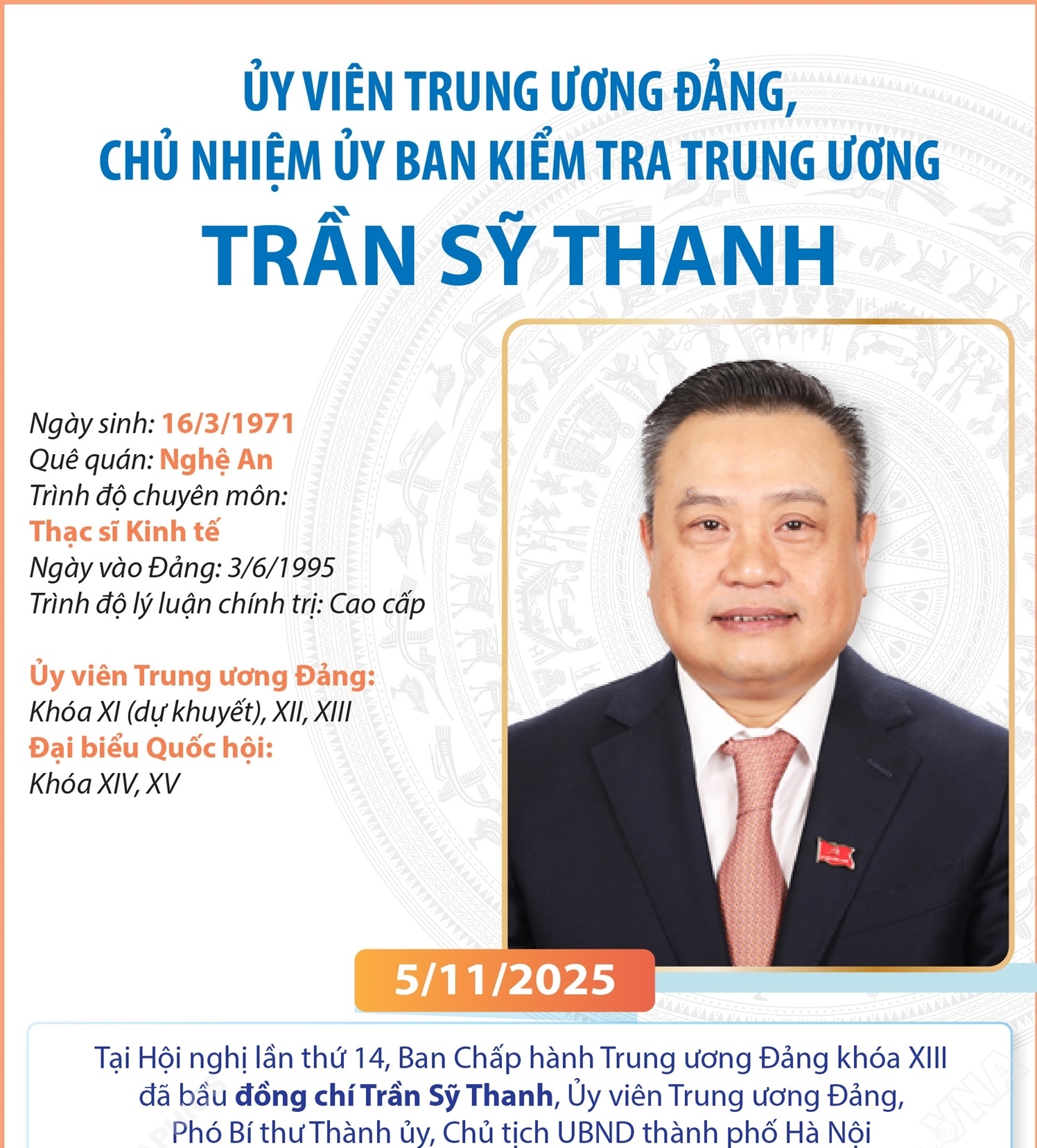 ỦY VIÊN TRUNG ƯƠNG ĐẢNG, CHỦ NHIỆM ỦY BAN KIỂM TRA TRUNG ƯƠNG

TRẦN SỸ THANH

Ngày sinh: 16/3/1971
Quê quán: Nghệ An
Trình độ chuyên môn: Thạc sĩ Kinh tế
Ngày vào Đảng: 3/6/1995
Trình độ lý luận chính trị: Cao cấp

Ủy viên Trung ương Đảng: Khóa XI (dự khuyết), XII, XIII
Đại biểu Quốc hội: Khóa XIV, XV

5/11/2025

Tại Hội nghị lần thứ 14, Ban Chấp hành Trung ương Đảng khóa XIII đã bầu đồng chí Trần Sỹ Thanh, Ủy viên Trung ương Đảng, Phó Bí thư Thành ủy, Chủ tịch UBND thành phố Hà Nội