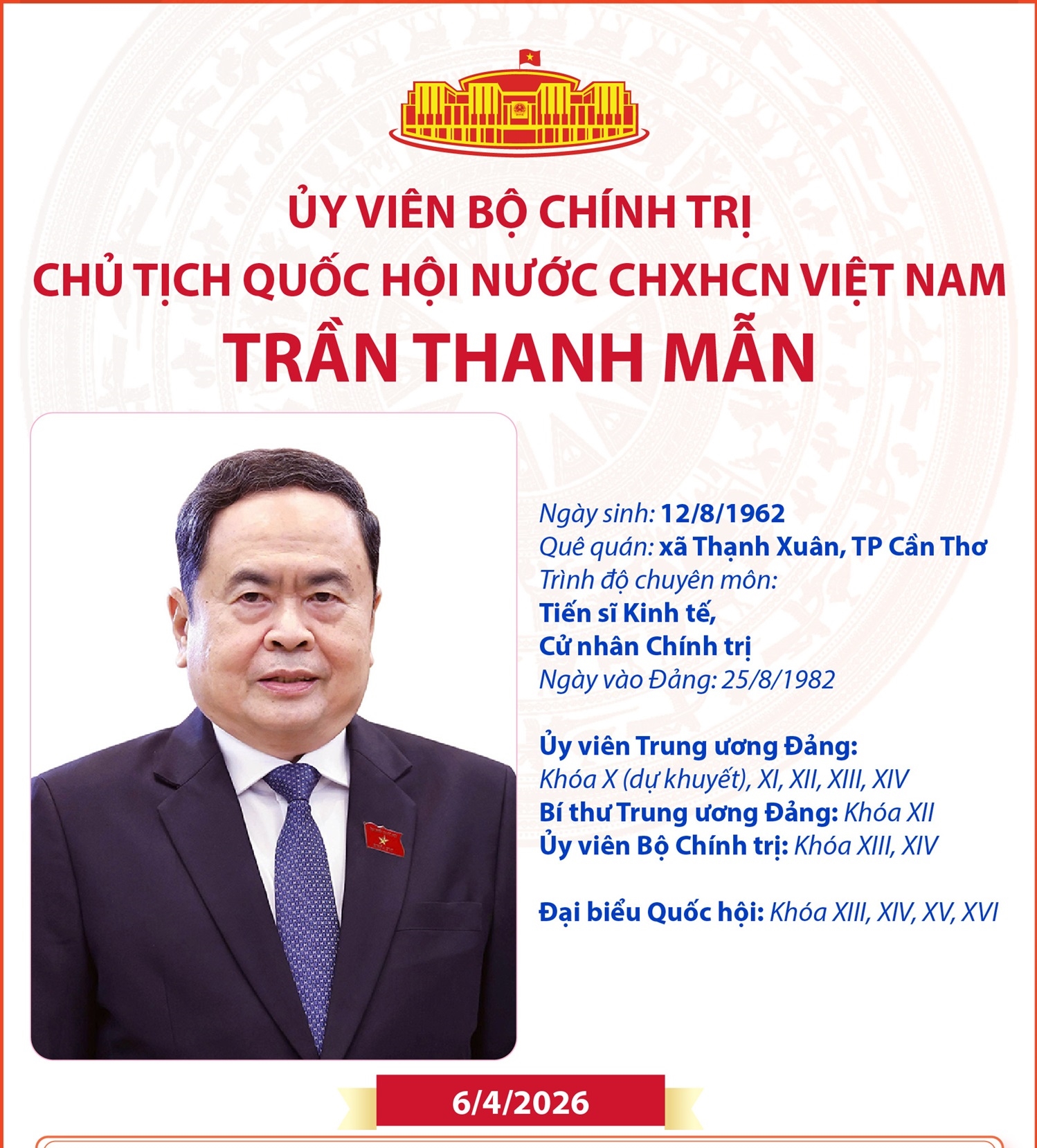 ỦY VIÊN BỘ CHÍNH TRỊ
CHỦ TỊCH QUỐC HỘI NƯỚC CHXHCN VIỆT NAM
TRẦN THANH MẪN

Ngày sinh: 12/8/1962
Quê quán: xã Thạnh Xuân, TP Cần Thơ
Trình độ chuyên môn:
Tiến sĩ Kinh tế,
Cử nhân Chính trị
Ngày vào Đảng: 25/8/1982

Ủy viên Trung ương Đảng:
Khóa X (dự khuyết), XI, XII, XIII, XIV
Bí thư Trung ương Đảng: Khóa XII
Ủy viên Bộ Chính trị: Khóa XIII, XIV

Đại biểu Quốc hội: Khóa XIII, XIV, XV, XVI

6/4/2026