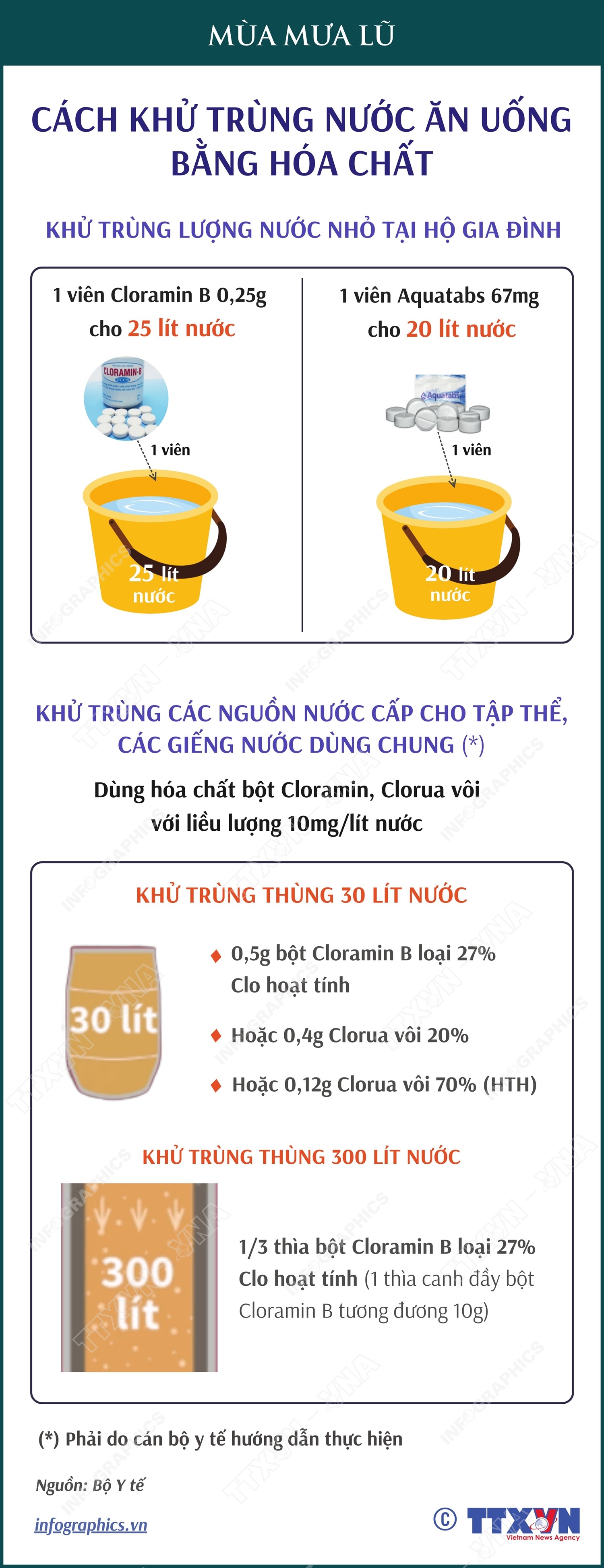 MÙA MƯA LŨ

CÁCH KHỬ TRÙNG NƯỚC ĂN UỐNG BẰNG HÓA CHẤT

KHỬ TRÙNG LƯỢNG NƯỚC NHỎ TẠI HỘ GIA ĐÌNH

1 viên Cloramin B 0,25g cho 25 lít nước

CLORAMIN-B

1 viên

25 lít nước

1 viên Aquatabs 67mg cho 20 lít nước

Aquatabs

1 viên

20 lít nước

KHỬ TRÙNG CÁC NGUỒN NƯỚC CẤP CHO TẬP THỂ, CÁC GIẾNG NƯỚC DÙNG CHUNG (*)

Dùng hóa chất bột Cloramin, Clorua vôi với liều lượng 10mg/lít nước

KHỬ TRÙNG THÙNG 30 LÍT NƯỚC

30 lít

♦ 0,5g bột Cloramin B loại 27% Clo hoạt tính

♦ Hoặc 0,4g Clorua vôi 20%

♦ Hoặc 0,12g Clorua vôi 70% (HTH)

KHỬ TRÙNG THÙNG 300 LÍT NƯỚC

300 lít

1/3 thìa bột Cloramin B loại 27% Clo hoạt tính (1 thìa canh đầy bột Cloramin B tương đương 10g)

(*) Phải do cán bộ y tế hướng dẫn thực hiện

Nguồn: Bộ Y tế

infographics.vn

© TTXVN Vietnam News Agency