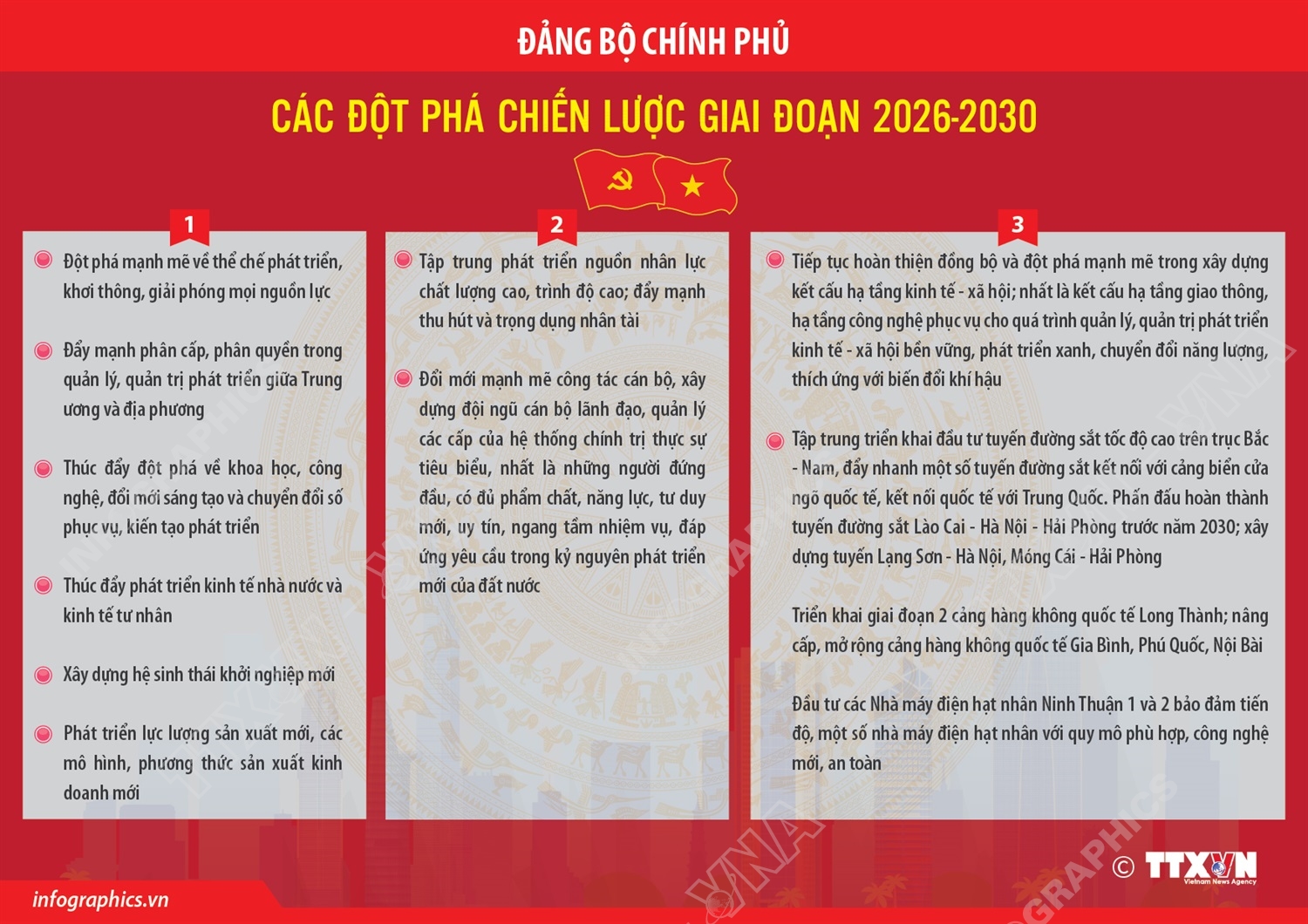 ĐẢNG BỘ CHÍNH PHỦ

CÁC ĐỘT PHÁ CHIẾN LƯỢC GIAI ĐOẠN 2026-2030

1

Đột phá mạnh mẽ về thể chế phát triển, khơi thông, giải phóng mọi nguồn lực

Đẩy mạnh phân cấp, phân quyền trong quản lý, quản trị phát triển giữa Trung ương và địa phương

Thúc đẩy đột phá về khoa học, công nghệ, đổi mới sáng tạo và chuyển đổi số phục vụ, kiến tạo phát triển

Thúc đẩy phát triển kinh tế nhà nước và kinh tế tư nhân

Xây dựng hệ sinh thái khởi nghiệp mới

Phát triển lực lượng sản xuất mới, các mô hình, phương thức sản xuất kinh doanh mới

2

Tập trung phát triển nguồn nhân lực chất lượng cao, trình độ cao; đẩy mạnh thu hút và trọng dụng nhân tài

Đổi mới mạnh mẽ công tác cán bộ, xây dựng đội ngũ cán bộ lãnh đạo, quản lý các cấp của hệ thống chính trị thực sự tiêu biểu, nhất là những người đứng đầu, có đủ phẩm chất, năng lực, tư duy mới, uy tín, ngang tầm nhiệm vụ, đáp ứng yêu cầu trong kỷ nguyên phát triển mới của đất nước

3

Tiếp tục hoàn thiện đồng bộ và đột phá mạnh mẽ trong xây dựng kết cấu hạ tầng kinh tế - xã hội; nhất là kết cấu hạ tầng giao thông, hạ tầng công nghệ phục vụ cho quá trình quản lý, quản trị phát triển kinh tế - xã hội bền vững, phát triển xanh, chuyển đổi năng lượng, thích ứng với biến đổi khí hậu

Tập trung triển khai đầu tư tuyến đường sắt tốc độ cao trên trục Bắc - Nam, đẩy nhanh một số tuyến đường sắt kết nối với cảng biển cửa ngõ quốc tế, kết nối quốc tế với Trung Quốc. Phấn đấu hoàn thành tuyến đường sắt Lào Cai - Hà Nội - Hải Phòng trước năm 2030; xây dựng tuyến Lạng Sơn - Hà Nội, Móng Cái - Hải Phòng

Triển khai giai đoạn 2 cảng hàng không quốc tế Long Thành; nâng cấp, mở rộng cảng hàng không quốc tế Gia Bình, Phú Quốc, Nội Bài

Đầu tư các Nhà máy điện hạt nhân Ninh Thuận 1 và 2 bảo đảm tiến độ, một số nhà máy điện hạt nhân với quy mô phù hợp, công nghệ mới, an toàn

infographics.vn

© TTXVN
Vietnam News Agency