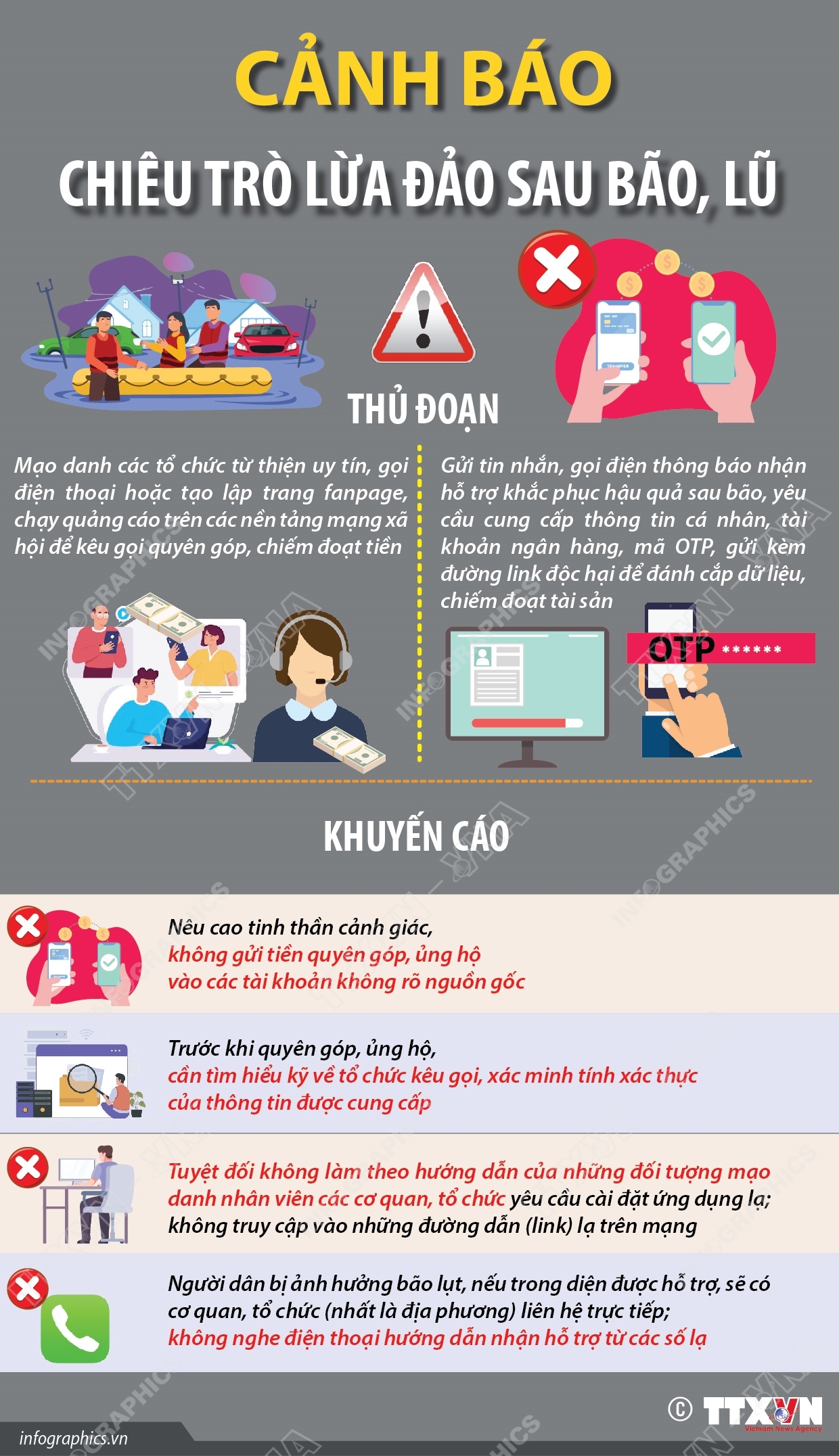 CẢNH BÁO

CHIÊU TRÒ LỪA ĐẢO SAU BÃO, LŨ

THỦ ĐOẠN

Mạo danh các tổ chức từ thiện uy tín, gọi điện thoại hoặc tạo lập trang fanpage, chạy quảng cáo trên các nền tảng mạng xã hội để kêu gọi quyên góp, chiếm đoạt tiền

Gửi tin nhắn, gọi điện thông báo nhận hỗ trợ khắc phục hậu quả sau bão, yêu cầu cung cấp thông tin cá nhân, tài khoản ngân hàng, mã OTP, gửi kèm đường link độc hại để đánh cắp dữ liệu, chiếm đoạt tài sản

OTP ******

KHUYẾN CÁO

Nêu cao tinh thần cảnh giác, không gửi tiền quyên góp, ủng hộ vào các tài khoản không rõ nguồn gốc

Trước khi quyên góp, ủng hộ, cần tìm hiểu kỹ về tổ chức kêu gọi, xác minh tính xác thực của thông tin được cung cấp

Tuyệt đối không làm theo hướng dẫn của những đối tượng mạo danh nhân viên các cơ quan, tổ chức yêu cầu cài đặt ứng dụng lạ; không truy cập vào những đường dẫn (link) lạ trên mạng

Người dân bị ảnh hưởng bão lụt, nếu trong diện được hỗ trợ, sẽ có cơ quan, tổ chức (nhất là địa phương) liên hệ trực tiếp; không nghe điện thoại hướng dẫn nhận hỗ trợ từ các số lạ

infographics.vn

© TTXVN
Vietnam News Agency